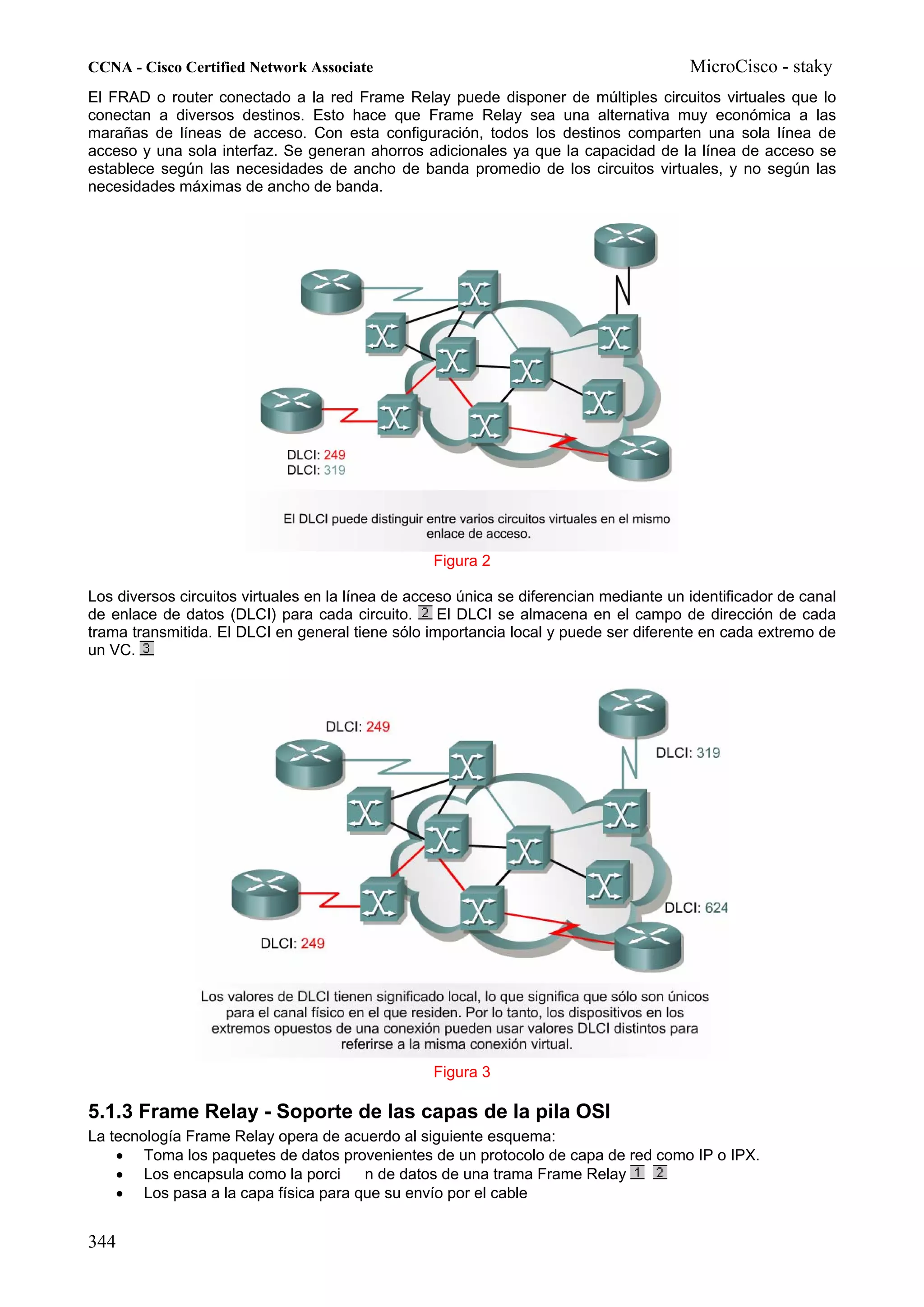 CCNA - Cisco Certified Network Associate MicroCisco - staky

El FRAD o router conectado a la red Frame Relay puede disponer de múltiples circuitos virtuales que lo conectan a diversos destinos. Esto hace que Frame Relay sea una alternativa muy económica a las marañas de líneas de acceso. Con esta configuración, todos los destinos comparten una sola línea de acceso y una sola interfaz. Se generan ahorros adicionales ya que la capacidad de la línea de acceso se establece según las necesidades de ancho de banda promedio de los circuitos virtuales, y no según las necesidades máximas de ancho de banda.

DLCI: 249
DLCI: 319

El DLCI puede distinguir entre varios circuitos virtuales en el mismo enlace de acceso.

Figura 2

Los diversos circuitos virtuales en la línea de acceso única se diferencian mediante un identificador de canal de enlace de datos (DLCI) para cada circuito. 2 El DLCI se almacena en el campo de dirección de cada trama transmitida. El DLCI en general tiene sólo importancia local y puede ser diferente en cada extremo de un VC. 3

DLCI: 249
DLCI: 319
DLCI: 624
DLCI: 249

Los valores de DLCI tienen significado local, lo que significa que sólo son únicos para el canal físico en el que residen. Por lo tanto, los dispositivos en los extremos opuestos de una conexión pueden usar valores DLCI distintos para referirse a la misma conexión virtual.

Figura 3

5.1.3 Frame Relay - Soporte de las capas de la pila OSI

La tecnología Frame Relay opera de acuerdo al siguiente esquema:
• Toma los paquetes de datos provenientes de un protocolo de capa de red como IP o IPX.
• Los encapsula como la porci n de datos de una trama Frame Relay 1 2
• Los pasa a la capa física para que su envío por el cable

344