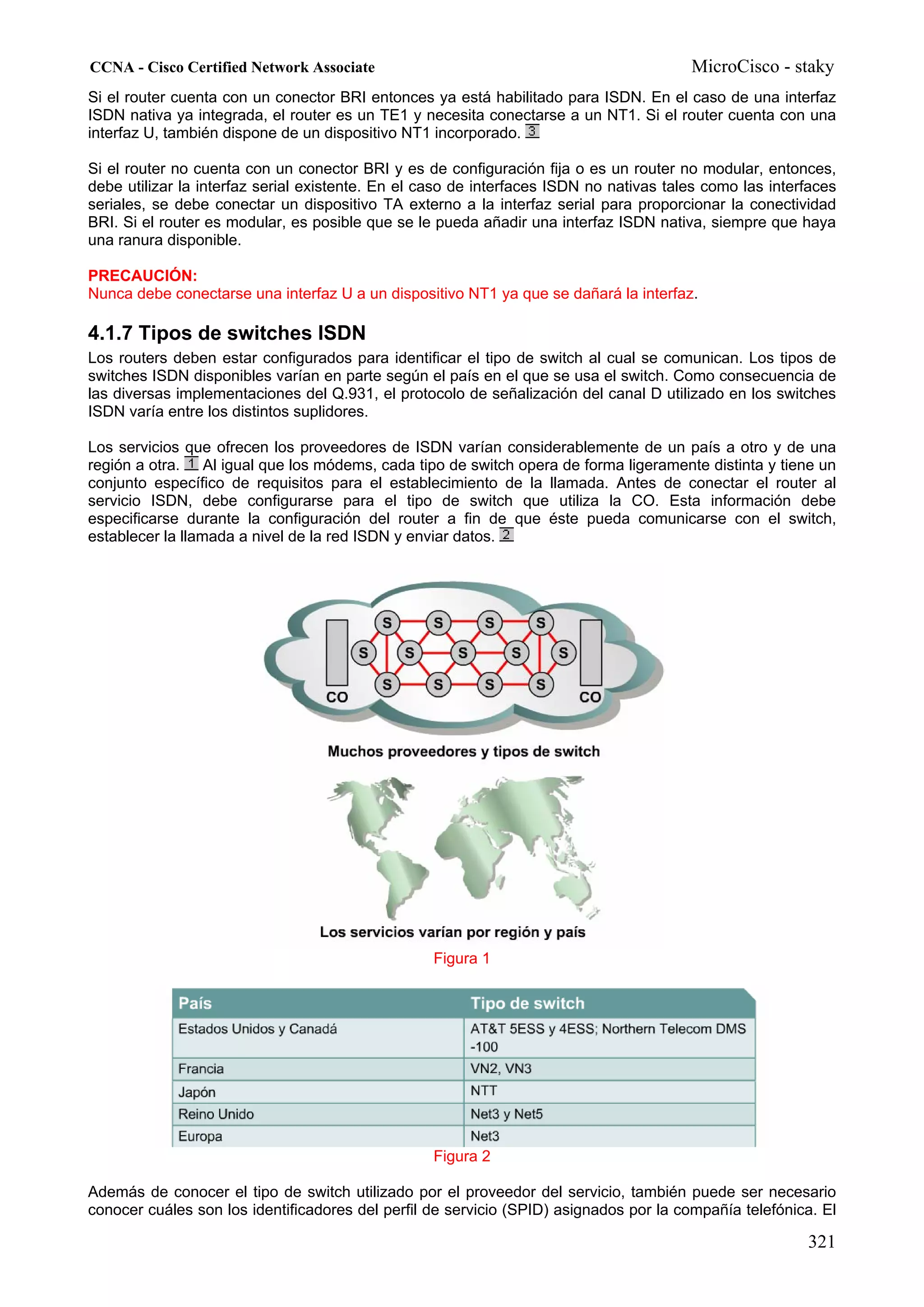 CCNA - Cisco Certified Network Associate
MicroCisco - staky

Si el router cuenta con un conector BRI entonces ya está habilitado para ISDN. En el caso de una interfaz ISDN nativa ya integrada, el router es un TE1 y necesita conectarse a un NT1. Si el router cuenta con una interfaz U, también dispone de un dispositivo NT1 incorporado. 3

Si el router no cuenta con un conector BRI y es de configuración fija o es un router no modular, entonces, debe utilizar la interfaz serial existente. En el caso de interfaces ISDN no nativas tales como las interfaces seriales, se debe conectar un dispositivo TA externo a la interfaz serial para proporcionar la conectividad BRI. Si el router es modular, es posible que se le pueda añadir una interfaz ISDN nativa, siempre que haya una ranura disponible.

PRECAUCIÓN:
Nunca debe conectarse una interfaz U a un dispositivo NT1 ya que se dañará la interfaz.

4.1.7 Tipos de switches ISDN
Los routers deben estar configurados para identificar el tipo de switch al cual se comunican. Los tipos de switches ISDN disponibles varían en parte según el país en el que se usa el switch. Como consecuencia de las diversas implementaciones del Q.931, el protocolo de señalización del canal D utilizado en los switches ISDN varía entre los distintos suplidores.

Los servicios que ofrecen los proveedores de ISDN varían considerablemente de un país a otro y de una región a otra. 1 Al igual que los módems, cada tipo de switch opera de forma ligeramente distinta y tiene un conjunto específico de requisitos para el establecimiento de la llamada. Antes de conectar el router al servicio ISDN, debe configurarse para el tipo de switch que utiliza la CO. Esta información debe especificarse durante la configuración del router a fin de que éste pueda comunicarse con el switch, establecer la llamada a nivel de la red ISDN y enviar datos. 2

S S S S
S S S S S
S S S S
CO CO
Muchos proveedores y tipos de switch
Los servicios varían por región y país
Figura 1

| País | Tipo de switch |
|---|---|
| Estados Unidos y Canadá | AT&T 5ESS y 4ESS; Northern Telecom DMS -100 |
| Francia | VN2, VN3 |
| Japón | NTT |
| Reino Unido | Net3 y Net5 |
| Europa | Net3 |

Figura 2

Además de conocer el tipo de switch utilizado por el proveedor del servicio, también puede ser necesario conocer cuáles son los identificadores del perfil de servicio (SPID) asignados por la compañía telefónica. El

321