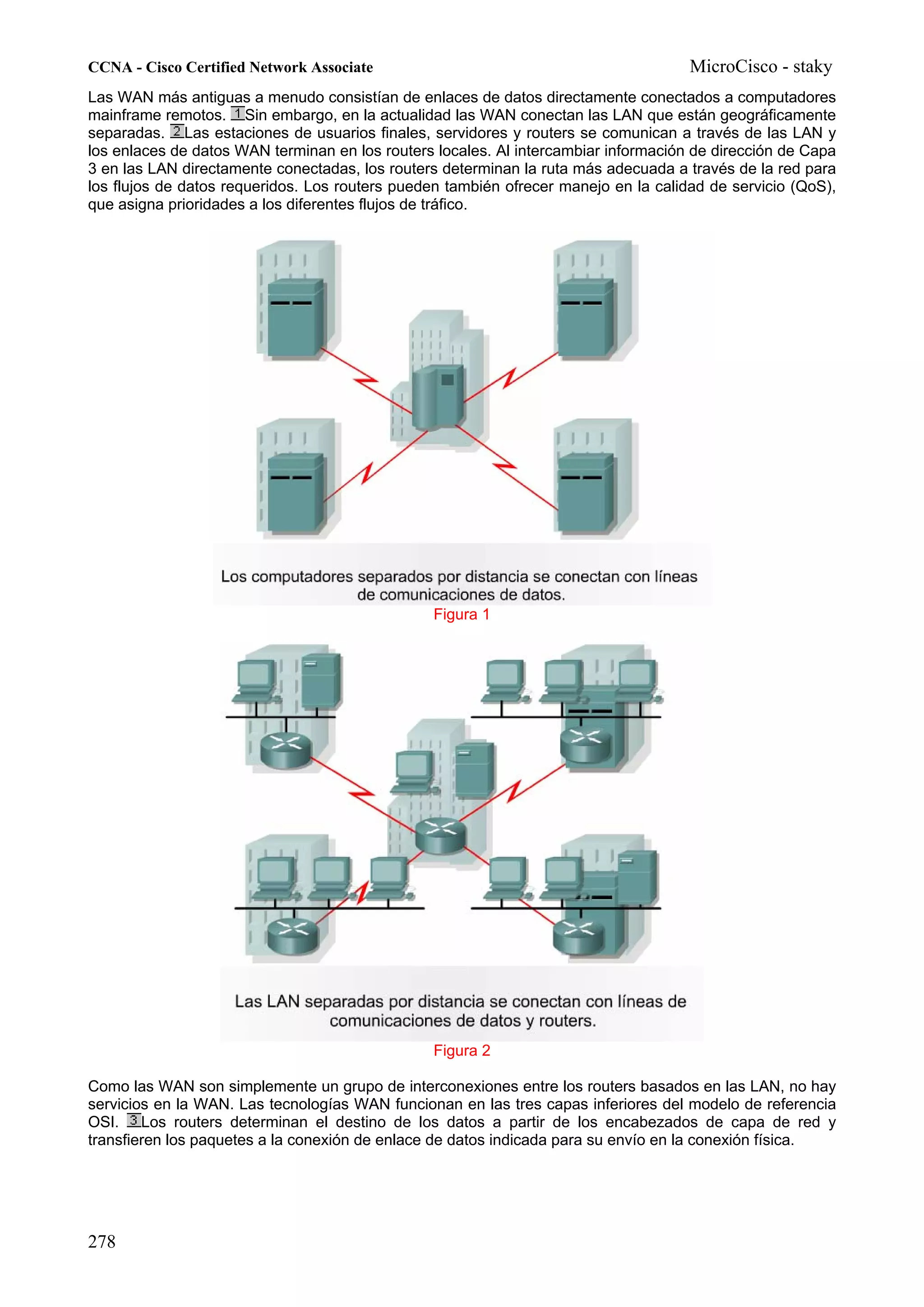 CCNA - Cisco Certified Network Associate

MicroCisco - staky

Las WAN más antiguas a menudo consistían de enlaces de datos directamente conectados a computadores mainframe remotos. 1 Sin embargo, en la actualidad las WAN conectan las LAN que están geográficamente separadas. 2 Las estaciones de usuarios finales, servidores y routers se comunican a través de las LAN y los enlaces de datos WAN terminan en los routers locales. Al intercambiar información de dirección de Capa 3 en las LAN directamente conectadas, los routers determinan la ruta más adecuada a través de la red para los flujos de datos requeridos. Los routers pueden también ofrecer manejo en la calidad de servicio (QoS), que asigna prioridades a los diferentes flujos de tráfico.

Los computadores separados por distancia se conectan con líneas de comunicaciones de datos.

Figura 1

Las LAN separadas por distancia se conectan con líneas de comunicaciones de datos y routers.

Figura 2

Como las WAN son simplemente un grupo de interconexiones entre los routers basados en las LAN, no hay servicios en la WAN. Las tecnologías WAN funcionan en las tres capas inferiores del modelo de referencia OSI. 3 Los routers determinan el destino de los datos a partir de los encabezados de capa de red y transfieren los paquetes a la conexión de enlace de datos indicada para su envío en la conexión física.

278