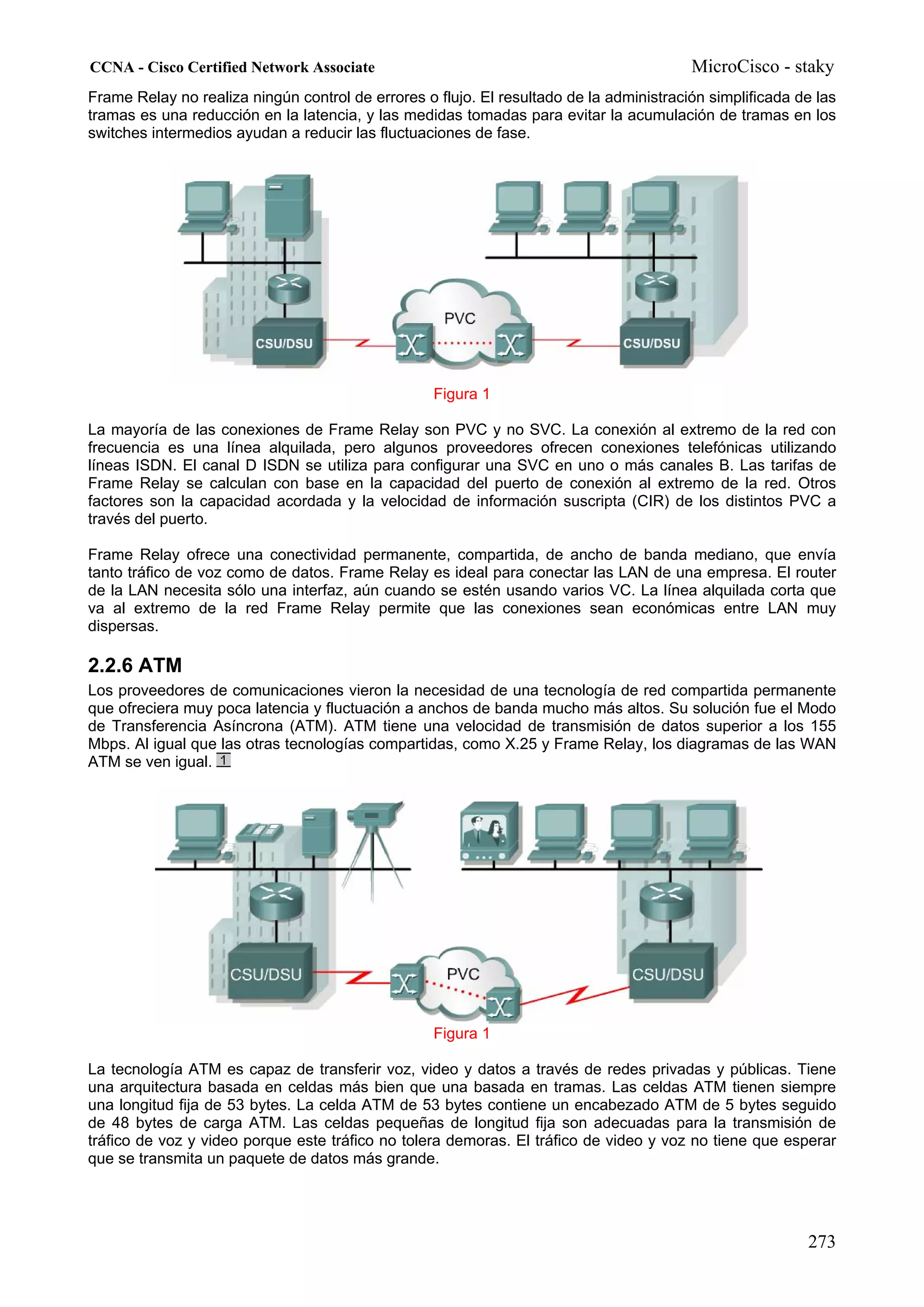 CCNA - Cisco Certified Network Associate MicroCisco - staky

Frame Relay no realiza ningún control de errores o flujo. El resultado de la administración simplificada de las tramas es una reducción en la latencia, y las medidas tomadas para evitar la acumulación de tramas en los switches intermedios ayudan a reducir las fluctuaciones de fase.

CSU/DSU
PVC
CSU/DSU

Figura 1

La mayoría de las conexiones de Frame Relay son PVC y no SVC. La conexión al extremo de la red con frecuencia es una línea alquilada, pero algunos proveedores ofrecen conexiones telefónicas utilizando líneas ISDN. El canal D ISDN se utiliza para configurar una SVC en uno o más canales B. Las tarifas de Frame Relay se calculan con base en la capacidad del puerto de conexión al extremo de la red. Otros factores son la capacidad acordada y la velocidad de información suscripta (CIR) de los distintos PVC a través del puerto.

Frame Relay ofrece una conectividad permanente, compartida, de ancho de banda mediano, que envía tanto tráfico de voz como de datos. Frame Relay es ideal para conectar las LAN de una empresa. El router de la LAN necesita sólo una interfaz, aún cuando se estén usando varios VC. La línea alquilada corta que va al extremo de la red Frame Relay permite que las conexiones sean económicas entre LAN muy dispersas.

2.2.6 ATM

Los proveedores de comunicaciones vieron la necesidad de una tecnología de red compartida permanente que ofreciera muy poca latencia y fluctuación a anchos de banda mucho más altos. Su solución fue el Modo de Transferencia Asíncrona (ATM). ATM tiene una velocidad de transmisión de datos superior a los 155 Mbps. Al igual que las otras tecnologías compartidas, como X.25 y Frame Relay, los diagramas de las WAN ATM se ven igual. 1

CSU/DSU
PVC
CSU/DSU

Figura 1

La tecnología ATM es capaz de transferir voz, video y datos a través de redes privadas y públicas. Tiene una arquitectura basada en celdas más bien que una basada en tramas. Las celdas ATM tienen siempre una longitud fija de 53 bytes. La celda ATM de 53 bytes contiene un encabezado ATM de 5 bytes seguido de 48 bytes de carga ATM. Las celdas pequeñas de longitud fija son adecuadas para la transmisión de tráfico de voz y video porque este tráfico no tolera demoras. El tráfico de video y voz no tiene que esperar que se transmita un paquete de datos más grande.

273