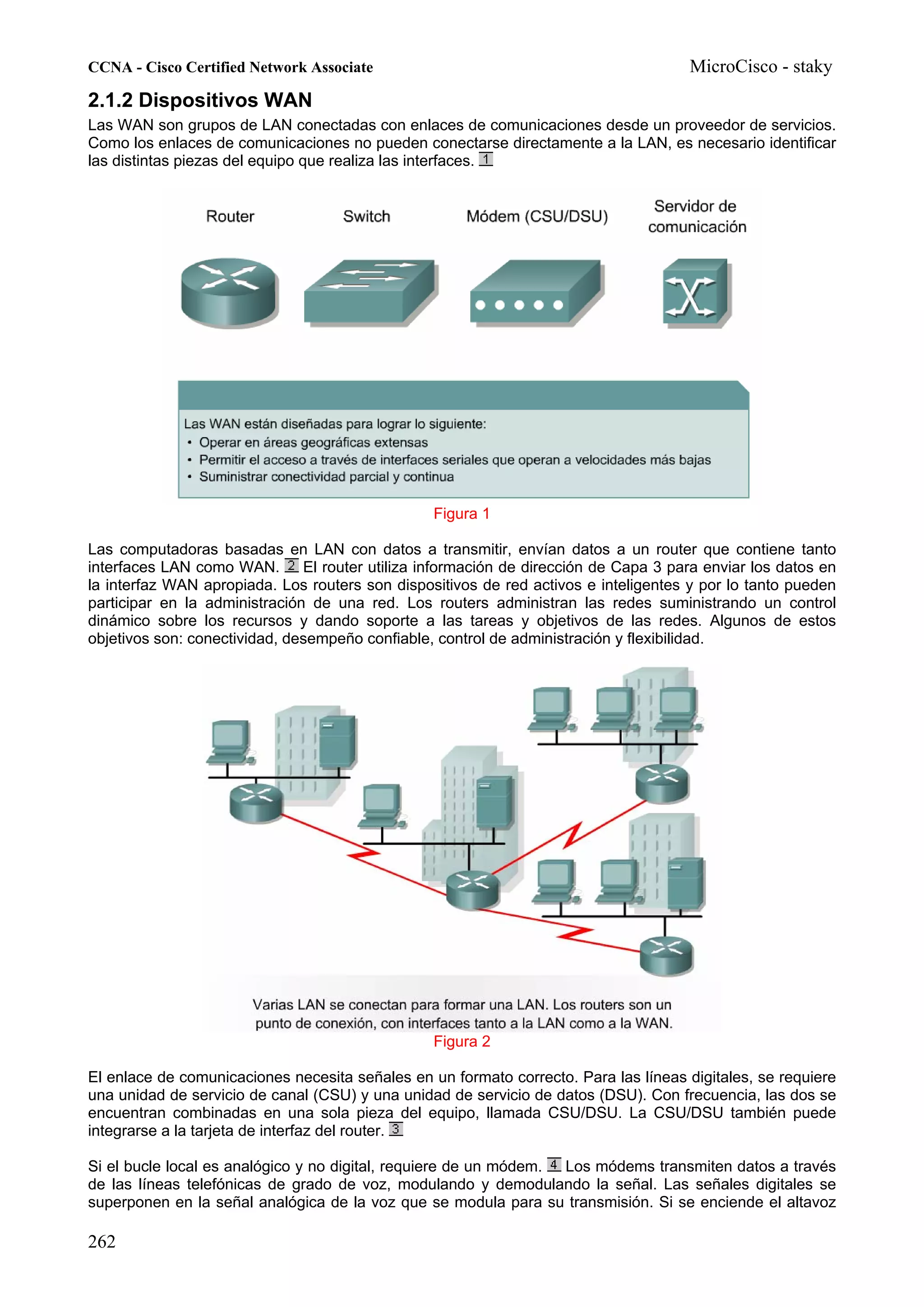 CCNA - Cisco Certified Network Associate MicroCisco - staky

2.1.2 Dispositivos WAN

Las WAN son grupos de LAN conectadas con enlaces de comunicaciones desde un proveedor de servicios. Como los enlaces de comunicaciones no pueden conectarse directamente a la LAN, es necesario identificar las distintas piezas del equipo que realiza las interfaces. 1

Router Switch Módem (CSU/DSU) Servidor de comunicación

Las WAN están diseñadas para lograr lo siguiente:
• Operar en áreas geográficas extensas
• Permitir el acceso a través de interfaces seriales que operan a velocidades más bajas
• Suministrar conectividad parcial y continua

Figura 1

Las computadoras basadas en LAN con datos a transmitir, envían datos a un router que contiene tanto interfaces LAN como WAN. 2 El router utiliza información de dirección de Capa 3 para enviar los datos en la interfaz WAN apropiada. Los routers son dispositivos de red activos e inteligentes y por lo tanto pueden participar en la administración de una red. Los routers administran las redes suministrando un control dinámico sobre los recursos y dando soporte a las tareas y objetivos de las redes. Algunos de estos objetivos son: conectividad, desempeño confiable, control de administración y flexibilidad.

Varias LAN se conectan para formar una LAN. Los routers son un punto de conexión, con interfaces tanto a la LAN como a la WAN.
Figura 2

El enlace de comunicaciones necesita señales en un formato correcto. Para las líneas digitales, se requiere una unidad de servicio de canal (CSU) y una unidad de servicio de datos (DSU). Con frecuencia, las dos se encuentran combinadas en una sola pieza del equipo, llamada CSU/DSU. La CSU/DSU también puede integrarse a la tarjeta de interfaz del router. 3

Si el bucle local es analógico y no digital, requiere de un módem. 4 Los módems transmiten datos a través de las líneas telefónicas de grado de voz, modulando y demodulando la señal. Las señales digitales se superponen en la señal analógica de la voz que se modula para su transmisión. Si se enciende el altavoz

262