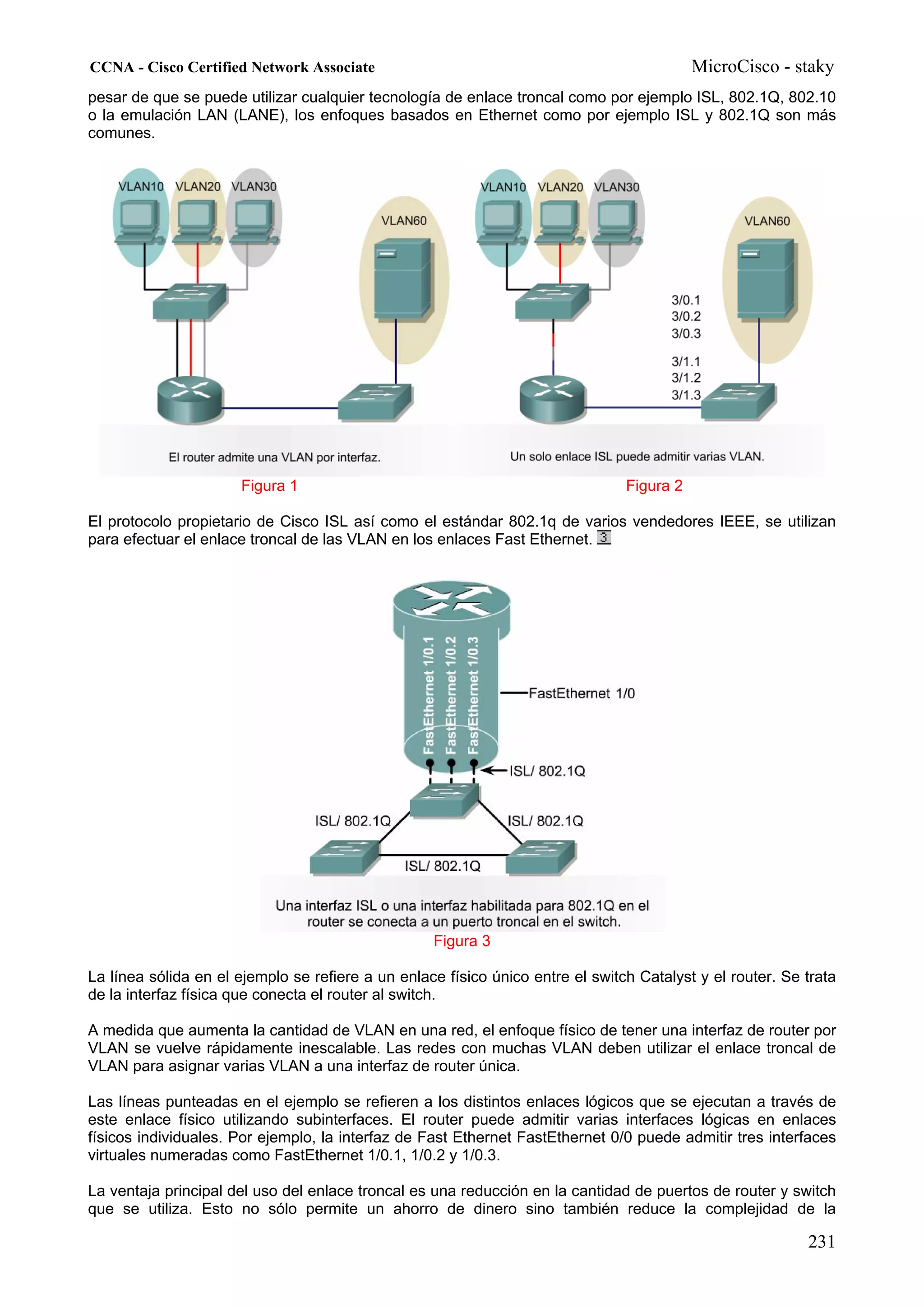 CCNA - Cisco Certified Network Associate

MicroCisco - staky

pesar de que se puede utilizar cualquier tecnología de enlace troncal como por ejemplo ISL, 802.1Q, 802.10 o la emulación LAN (LANE), los enfoques basados en Ethernet como por ejemplo ISL y 802.1Q son más comunes.

VLAN10 VLAN20 VLAN30

VLAN60

El router admite una VLAN por interfaz.

Figura 1

VLAN10 VLAN20 VLAN30

VLAN60

3/0.1
3/0.2
3/0.3

3/1.1
3/1.2
3/1.3

Un solo enlace ISL puede admitir varias VLAN.

Figura 2

El protocolo propietario de Cisco ISL así como el estándar 802.1q de varios vendedores IEEE, se utilizan para efectuar el enlace troncal de las VLAN en los enlaces Fast Ethernet. 3

FastEthernet 1/0.1
FastEthernet 1/0.2
FastEthernet 1/0.3

FastEthernet 1/0

ISL/ 802.1Q

ISL/ 802.1Q

ISL/ 802.1Q

ISL/ 802.1Q

Una interfaz ISL o una interfaz habilitada para 802.1Q en el router se conecta a un puerto troncal en el switch.

Figura 3

La línea sólida en el ejemplo se refiere a un enlace físico único entre el switch Catalyst y el router. Se trata de la interfaz física que conecta el router al switch.

A medida que aumenta la cantidad de VLAN en una red, el enfoque físico de tener una interfaz de router por VLAN se vuelve rápidamente inescalable. Las redes con muchas VLAN deben utilizar el enlace troncal de VLAN para asignar varias VLAN a una interfaz de router única.

Las líneas punteadas en el ejemplo se refieren a los distintos enlaces lógicos que se ejecutan a través de este enlace físico utilizando subinterfaces. El router puede admitir varias interfaces lógicas en enlaces físicos individuales. Por ejemplo, la interfaz de Fast Ethernet FastEthernet 0/0 puede admitir tres interfaces virtuales numeradas como FastEthernet 1/0.1, 1/0.2 y 1/0.3.

La ventaja principal del uso del enlace troncal es una reducción en la cantidad de puertos de router y switch que se utiliza. Esto no sólo permite un ahorro de dinero sino también reduce la complejidad de la

231