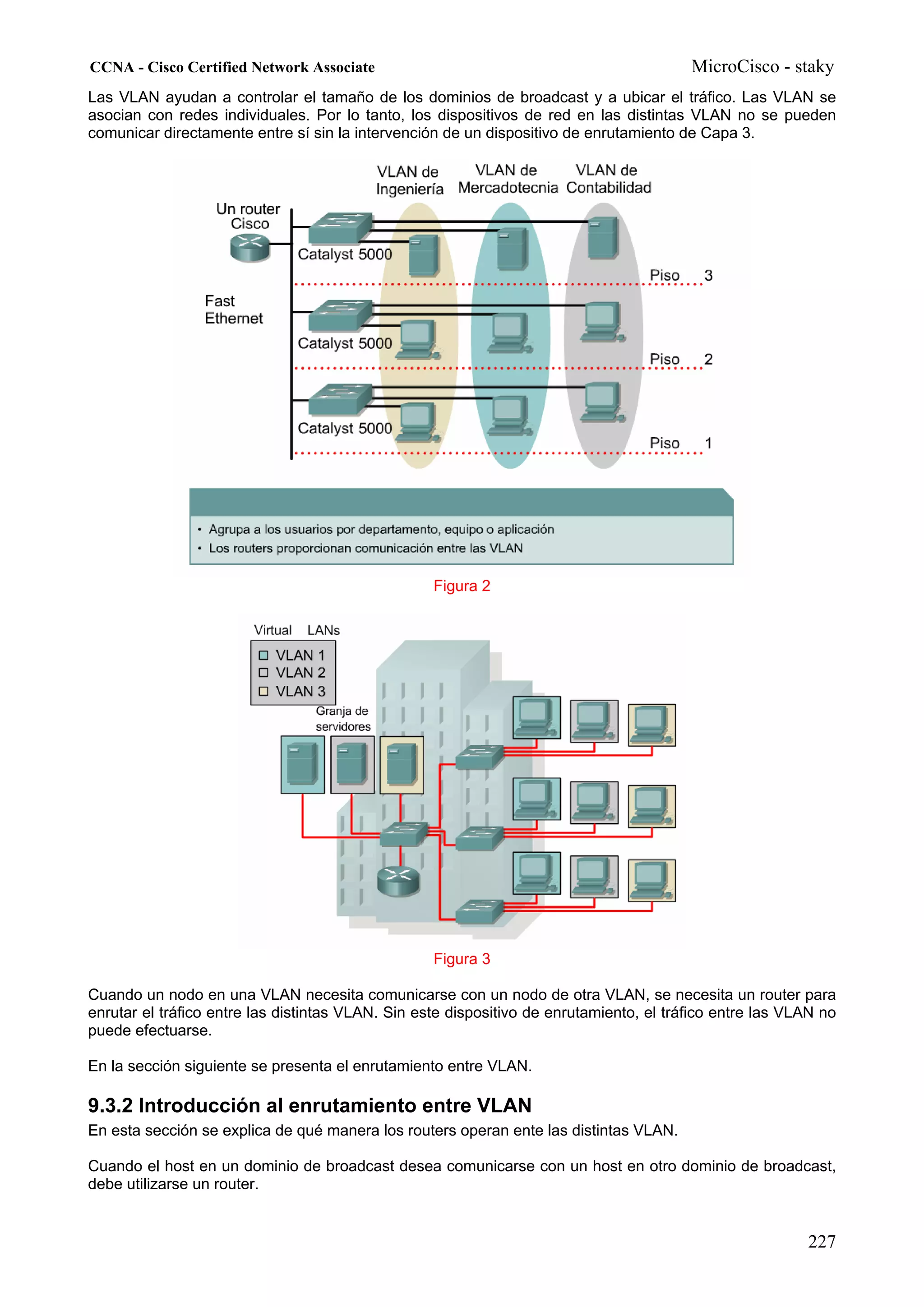 CCNA - Cisco Certified Network Associate MicroCisco - staky

Las VLAN ayudan a controlar el tamaño de los dominios de broadcast y a ubicar el tráfico. Las VLAN se asocian con redes individuales. Por lo tanto, los dispositivos de red en las distintas VLAN no se pueden comunicar directamente entre sí sin la intervención de un dispositivo de enrutamiento de Capa 3.

VLAN de Ingeniería
VLAN de Mercadotecnia
VLAN de Contabilidad
Un router Cisco
Catalyst 5000
Piso 3
Fast Ethernet
Catalyst 5000
Piso 2
Catalyst 5000
Piso 1

• Agrupa a los usuarios por departamento, equipo o aplicación
• Los routers proporcionan comunicación entre las VLAN

Figura 2

Virtual LANs
VLAN 1
VLAN 2
VLAN 3
Granja de servidores

Figura 3

Cuando un nodo en una VLAN necesita comunicarse con un nodo de otra VLAN, se necesita un router para enrutar el tráfico entre las distintas VLAN. Sin este dispositivo de enrutamiento, el tráfico entre las VLAN no puede efectuarse.

En la sección siguiente se presenta el enrutamiento entre VLAN.

9.3.2 Introducción al enrutamiento entre VLAN
En esta sección se explica de qué manera los routers operan ente las distintas VLAN.

Cuando el host en un dominio de broadcast desea comunicarse con un host en otro dominio de broadcast, debe utilizarse un router.

227