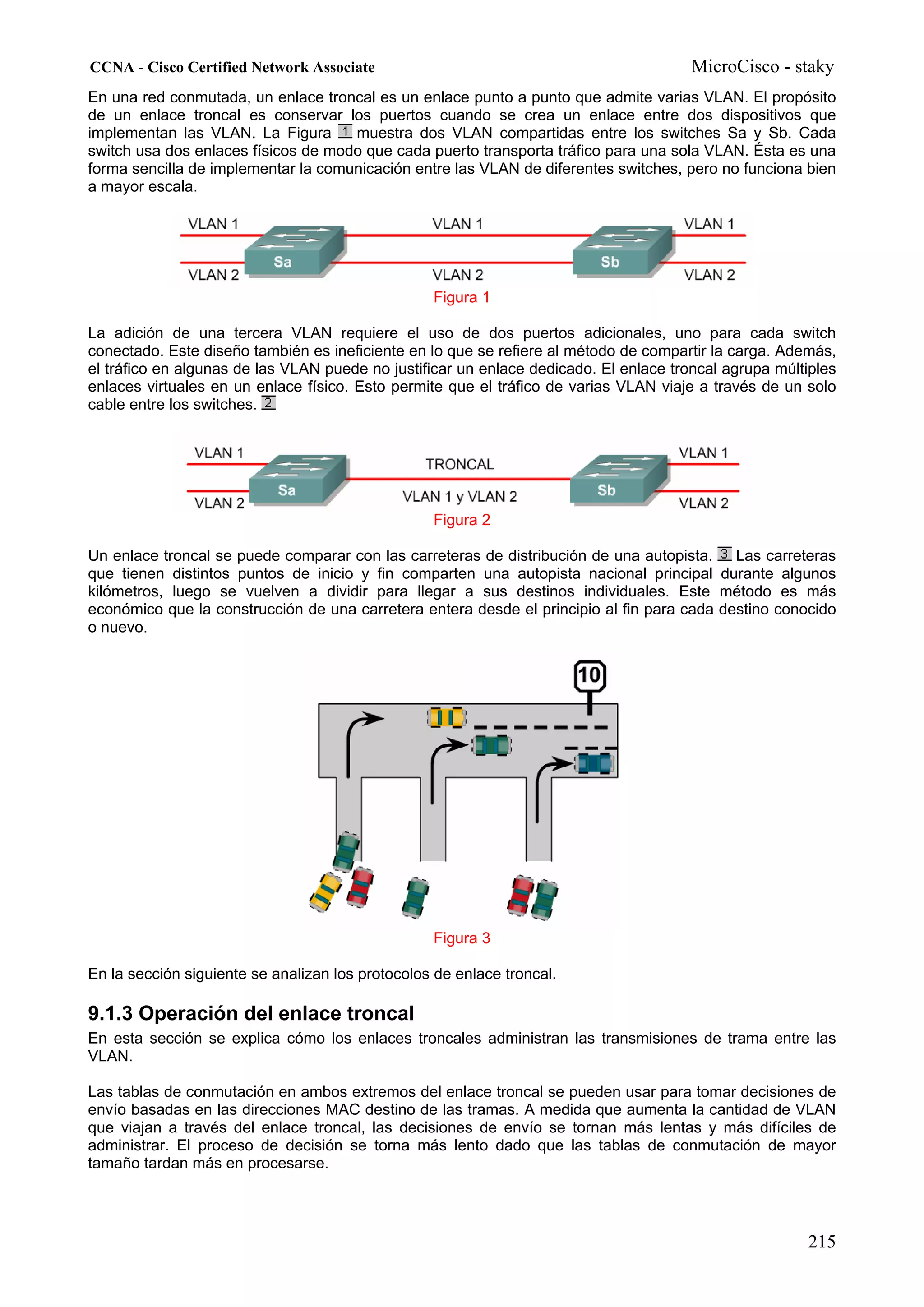 CCNA - Cisco Certified Network Associate MicroCisco - staky

En una red conmutada, un enlace troncal es un enlace punto a punto que admite varias VLAN. El propósito de un enlace troncal es conservar los puertos cuando se crea un enlace entre dos dispositivos que implementan las VLAN. La Figura 1 muestra dos VLAN compartidas entre los switches Sa y Sb. Cada switch usa dos enlaces físicos de modo que cada puerto transporta tráfico para una sola VLAN. Ésta es una forma sencilla de implementar la comunicación entre las VLAN de diferentes switches, pero no funciona bien a mayor escala.

VLAN 1
VLAN 2
Sa
VLAN 1
VLAN 2
Sb
VLAN 1
VLAN 2
Figura 1

La adición de una tercera VLAN requiere el uso de dos puertos adicionales, uno para cada switch conectado. Este diseño también es ineficiente en lo que se refiere al método de compartir la carga. Además, el tráfico en algunas de las VLAN puede no justificar un enlace dedicado. El enlace troncal agrupa múltiples enlaces virtuales en un enlace físico. Esto permite que el tráfico de varias VLAN viaje a través de un solo cable entre los switches. 2

VLAN 1
VLAN 2
Sa
TRONCAL
VLAN 1 y VLAN 2
Sb
VLAN 1
VLAN 2
Figura 2

Un enlace troncal se puede comparar con las carreteras de distribución de una autopista. 3 Las carreteras que tienen distintos puntos de inicio y fin comparten una autopista nacional principal durante algunos kilómetros, luego se vuelven a dividir para llegar a sus destinos individuales. Este método es más económico que la construcción de una carretera entera desde el principio al fin para cada destino conocido o nuevo.

10
Figura 3

En la sección siguiente se analizan los protocolos de enlace troncal.

9.1.3 Operación del enlace troncal
En esta sección se explica cómo los enlaces troncales administran las transmisiones de trama entre las VLAN.

Las tablas de conmutación en ambos extremos del enlace troncal se pueden usar para tomar decisiones de envío basadas en las direcciones MAC destino de las tramas. A medida que aumenta la cantidad de VLAN que viajan a través del enlace troncal, las decisiones de envío se tornan más lentas y más difíciles de administrar. El proceso de decisión se torna más lento dado que las tablas de conmutación de mayor tamaño tardan más en procesarse.

215