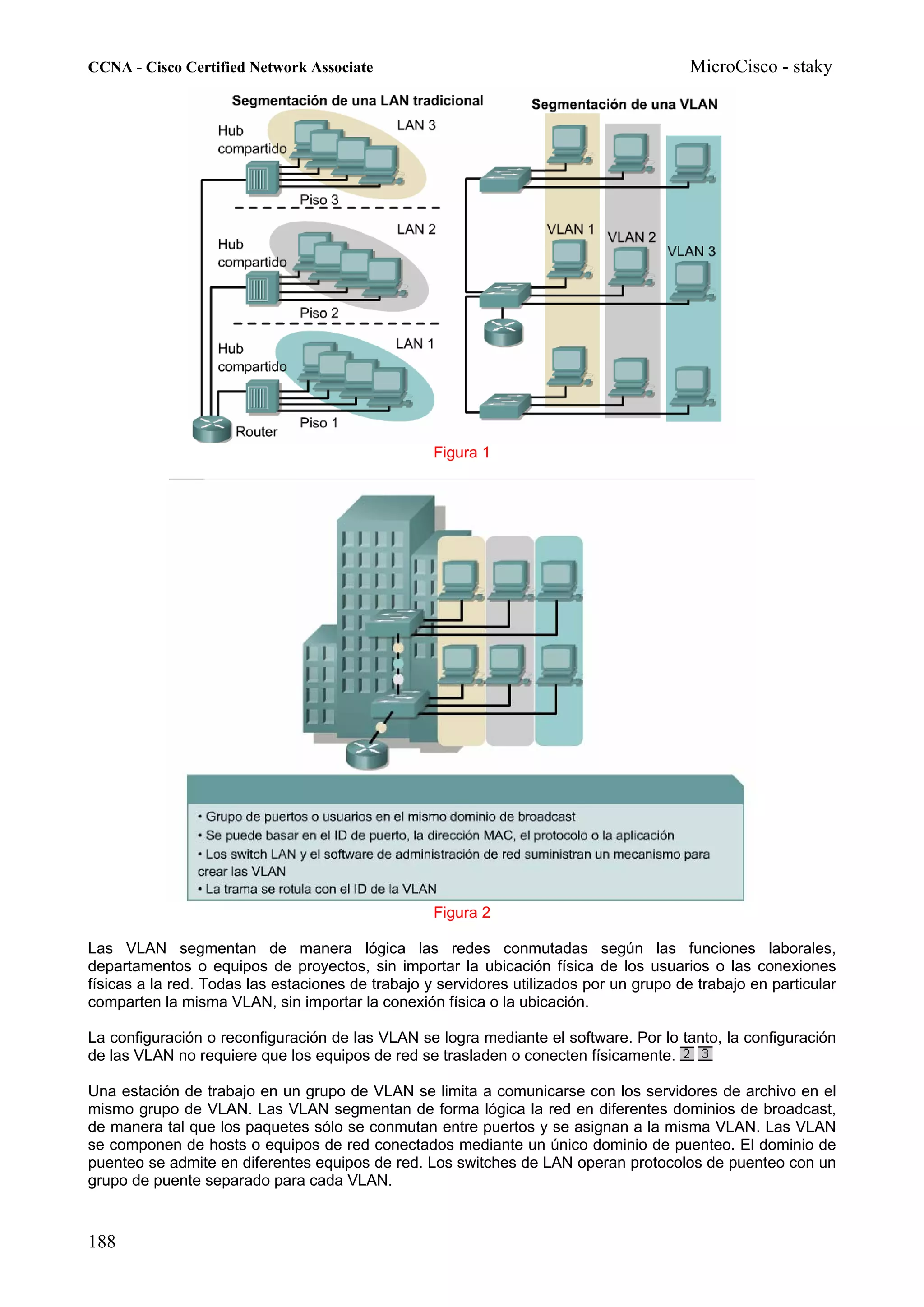 CCNA - Cisco Certified Network Associate

MicroCisco - staky

Segmentación de una LAN tradicional

Hub compartido

LAN 3

Piso 3

Hub compartido

LAN 2

Piso 2

Hub compartido

LAN 1

Piso 1

Router

Segmentación de una VLAN

VLAN 1

VLAN 2

VLAN 3

Figura 1

• Grupo de puertos o usuarios en el mismo dominio de broadcast
• Se puede basar en el ID de puerto, la dirección MAC, el protocolo o la aplicación
• Los switch LAN y el software de administración de red suministran un mecanismo para crear las VLAN
• La trama se rotula con el ID de la VLAN

Figura 2

Las VLAN segmentan de manera lógica las redes conmutadas según las funciones laborales, departamentos o equipos de proyectos, sin importar la ubicación física de los usuarios o las conexiones físicas a la red. Todas las estaciones de trabajo y servidores utilizados por un grupo de trabajo en particular comparten la misma VLAN, sin importar la conexión física o la ubicación.

La configuración o reconfiguración de las VLAN se logra mediante el software. Por lo tanto, la configuración de las VLAN no requiere que los equipos de red se trasladen o conecten físicamente. 2 3

Una estación de trabajo en un grupo de VLAN se limita a comunicarse con los servidores de archivo en el mismo grupo de VLAN. Las VLAN segmentan de forma lógica la red en diferentes dominios de broadcast, de manera tal que los paquetes sólo se conmutan entre puertos y se asignan a la misma VLAN. Las VLAN se componen de hosts o equipos de red conectados mediante un único dominio de puenteo. El dominio de puenteo se admite en diferentes equipos de red. Los switches de LAN operan protocolos de puenteo con un grupo de puente separado para cada VLAN.

188