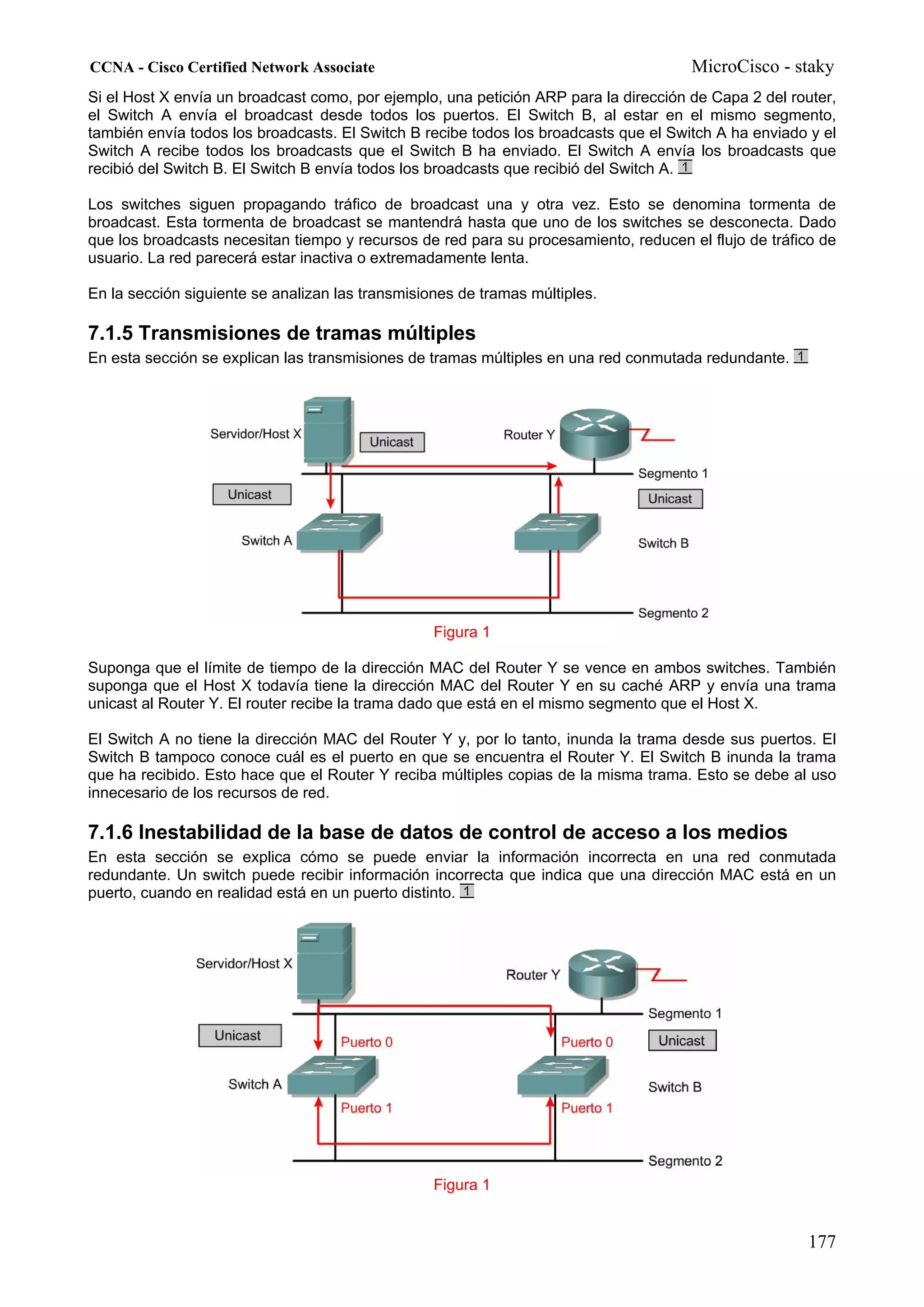 CCNA - Cisco Certified Network Associate

MicroCisco - staky

Si el Host X envía un broadcast como, por ejemplo, una petición ARP para la dirección de Capa 2 del router, el Switch A envía el broadcast desde todos los puertos. El Switch B, al estar en el mismo segmento, también envía todos los broadcasts. El Switch B recibe todos los broadcasts que el Switch A ha enviado y el Switch A recibe todos los broadcasts que el Switch B ha enviado. El Switch A envía los broadcasts que recibió del Switch B. El Switch B envía todos los broadcasts que recibió del Switch A. 1

Los switches siguen propagando tráfico de broadcast una y otra vez. Esto se denomina tormenta de broadcast. Esta tormenta de broadcast se mantendrá hasta que uno de los switches se desconecta. Dado que los broadcasts necesitan tiempo y recursos de red para su procesamiento, reducen el flujo de tráfico de usuario. La red parecerá estar inactiva o extremadamente lenta.

En la sección siguiente se analizan las transmisiones de tramas múltiples.

7.1.5 Transmisiones de tramas múltiples

En esta sección se explican las transmisiones de tramas múltiples en una red conmutada redundante. 1

Servidor/Host X
Unicast
Router Y
Segmento 1
Unicast
Unicast
Switch A
Switch B
Segmento 2
Figura 1

Suponga que el límite de tiempo de la dirección MAC del Router Y se vence en ambos switches. También suponga que el Host X todavía tiene la dirección MAC del Router Y en su caché ARP y envía una trama unicast al Router Y. El router recibe la trama dado que está en el mismo segmento que el Host X.

El Switch A no tiene la dirección MAC del Router Y y, por lo tanto, inunda la trama desde sus puertos. El Switch B tampoco conoce cuál es el puerto en que se encuentra el Router Y. El Switch B inunda la trama que ha recibido. Esto hace que el Router Y reciba múltiples copias de la misma trama. Esto se debe al uso innecesario de los recursos de red.

7.1.6 Inestabilidad de la base de datos de control de acceso a los medios

En esta sección se explica cómo se puede enviar la información incorrecta en una red conmutada redundante. Un switch puede recibir información incorrecta que indica que una dirección MAC está en un puerto, cuando en realidad está en un puerto distinto. 1

Servidor/Host X
Router Y
Segmento 1
Unicast
Puerto 0
Puerto 0
Unicast
Switch A
Switch B
Puerto 1
Puerto 1
Segmento 2
Figura 1

177