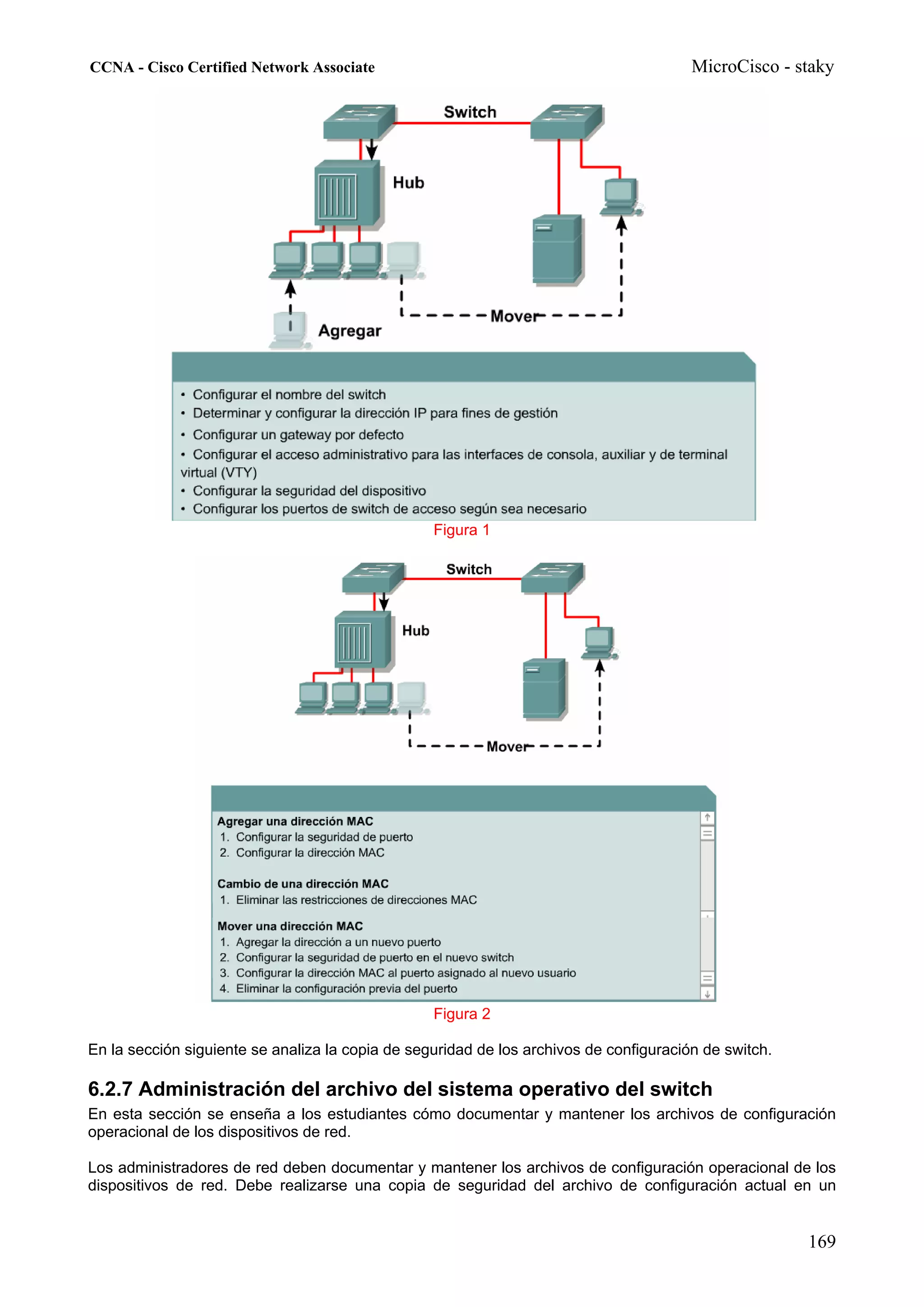 CCNA - Cisco Certified Network Associate

MicroCisco - staky

Switch

Hub

Mover

Agregar

• Configurar el nombre del switch
• Determinar y configurar la dirección IP para fines de gestión
• Configurar un gateway por defecto
• Configurar el acceso administrativo para las interfaces de consola, auxiliar y de terminal virtual (VTY)
• Configurar la seguridad del dispositivo
• Configurar los puertos de switch de acceso según sea necesario

Figura 1

Switch

Hub

Mover

Agregar una dirección MAC
1. Configurar la seguridad de puerto
2. Configurar la dirección MAC

Cambio de una dirección MAC
1. Eliminar las restricciones de direcciones MAC

Mover una dirección MAC
1. Agregar la dirección a un nuevo puerto
2. Configurar la seguridad de puerto en el nuevo switch
3. Configurar la dirección MAC al puerto asignado al nuevo usuario
4. Eliminar la configuración previa del puerto

Figura 2

En la sección siguiente se analiza la copia de seguridad de los archivos de configuración de switch.

6.2.7 Administración del archivo del sistema operativo del switch

En esta sección se enseña a los estudiantes cómo documentar y mantener los archivos de configuración operacional de los dispositivos de red.

Los administradores de red deben documentar y mantener los archivos de configuración operacional de los dispositivos de red. Debe realizarse una copia de seguridad del archivo de configuración actual en un

169