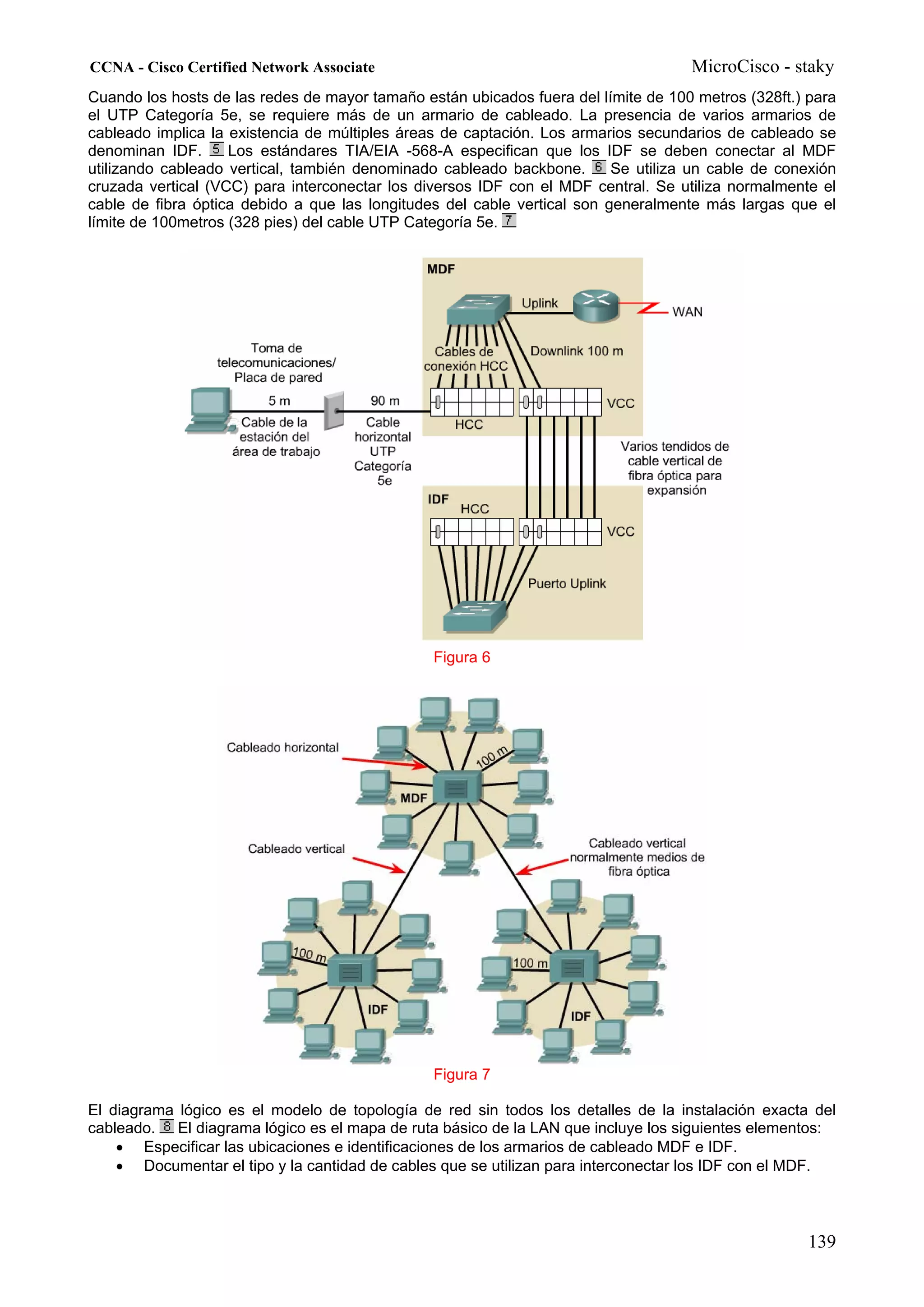 CCNA - Cisco Certified Network Associate MicroCisco - staky

Cuando los hosts de las redes de mayor tamaño están ubicados fuera del límite de 100 metros (328ft.) para el UTP Categoría 5e, se requiere más de un armario de cableado. La presencia de varios armarios de cableado implica la existencia de múltiples áreas de captación. Los armarios secundarios de cableado se denominan IDF. 5 Los estándares TIA/EIA -568-A especifican que los IDF se deben conectar al MDF utilizando cableado vertical, también denominado cableado backbone. 6 Se utiliza un cable de conexión cruzada vertical (VCC) para interconectar los diversos IDF con el MDF central. Se utiliza normalmente el cable de fibra óptica debido a que las longitudes del cable vertical son generalmente más largas que el límite de 100metros (328 pies) del cable UTP Categoría 5e. 7

MDF
Uplink
WAN
Toma de telecomunicaciones/ Placa de pared
Cables de conexión HCC
Downlink 100 m
5 m
90 m
VCC
Cable de la estación del área de trabajo
Cable horizontal UTP Categoría 5e
HCC
Varios tendidos de cable vertical de fibra óptica para expansión
IDF
HCC
VCC
Puerto Uplink

Figura 6

Cableado horizontal
100 m
MDF
Cableado vertical
Cableado vertical normalmente medios de fibra óptica
100 m
100 m
IDF
IDF

Figura 7

El diagrama lógico es el modelo de topología de red sin todos los detalles de la instalación exacta del cableado. 8 El diagrama lógico es el mapa de ruta básico de la LAN que incluye los siguientes elementos:
• Especificar las ubicaciones e identificaciones de los armarios de cableado MDF e IDF.
• Documentar el tipo y la cantidad de cables que se utilizan para interconectar los IDF con el MDF.

139