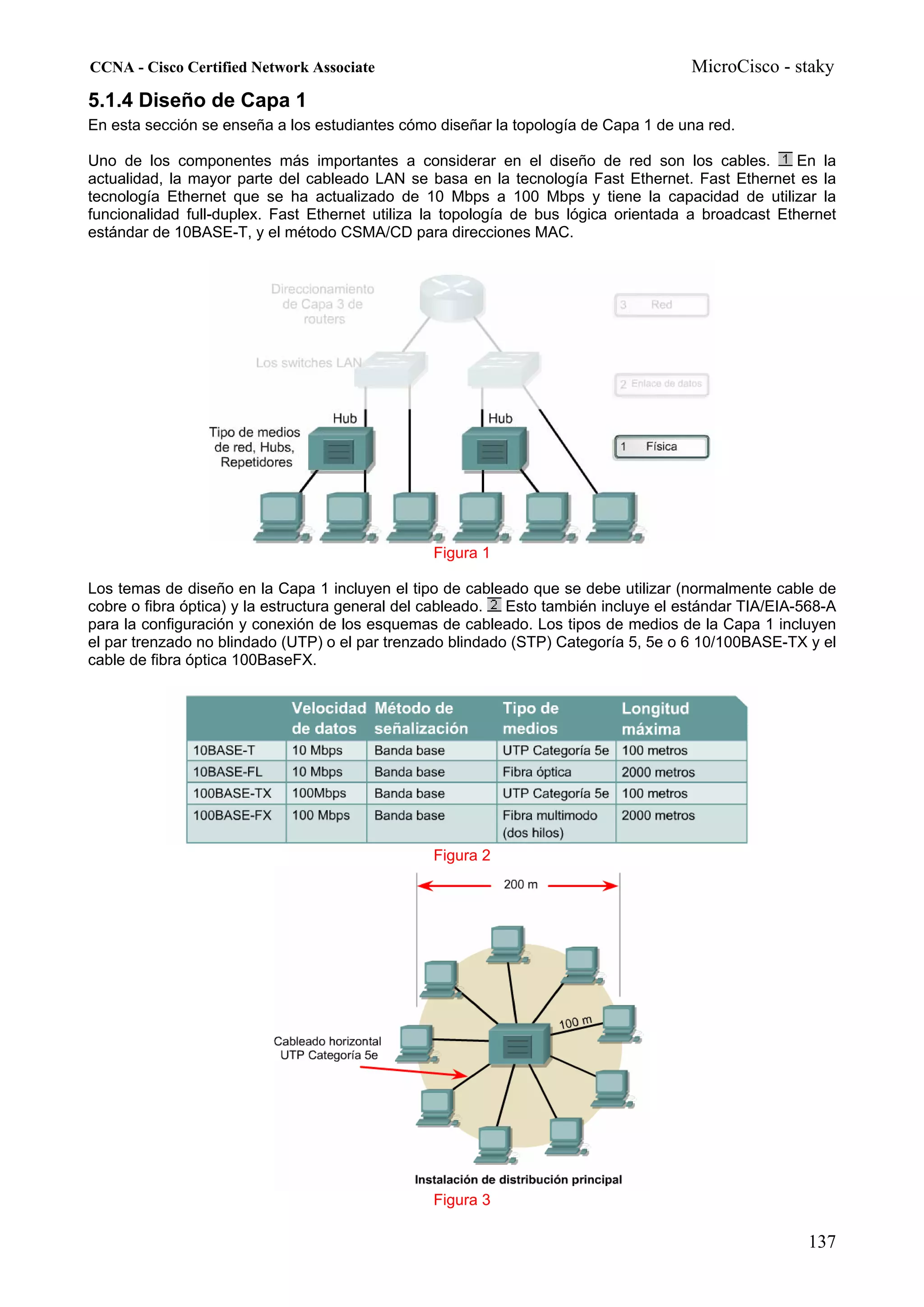 CCNA - Cisco Certified Network Associate MicroCisco - staky

5.1.4 Diseño de Capa 1

En esta sección se enseña a los estudiantes cómo diseñar la topología de Capa 1 de una red.

Uno de los componentes más importantes a considerar en el diseño de red son los cables. 1 En la actualidad, la mayor parte del cableado LAN se basa en la tecnología Fast Ethernet. Fast Ethernet es la tecnología Ethernet que se ha actualizado de 10 Mbps a 100 Mbps y tiene la capacidad de utilizar la funcionalidad full-duplex. Fast Ethernet utiliza la topología de bus lógica orientada a broadcast Ethernet estándar de 10BASE-T, y el método CSMA/CD para direcciones MAC.

Direccionamiento de Capa 3 de routers

Los switches LAN

Hub

Hub

Tipo de medios de red, Hubs, Repetidores

3 Red

2 Enlace de datos

1 Física

Figura 1

Los temas de diseño en la Capa 1 incluyen el tipo de cableado que se debe utilizar (normalmente cable de cobre o fibra óptica) y la estructura general del cableado. 2 Esto también incluye el estándar TIA/EIA-568-A para la configuración y conexión de los esquemas de cableado. Los tipos de medios de la Capa 1 incluyen el par trenzado no blindado (UTP) o el par trenzado blindado (STP) Categoría 5, 5e o 6 10/100BASE-TX y el cable de fibra óptica 100BaseFX.

| | Velocidad de datos | Método de señalización | Tipo de medios | Longitud máxima |
|---|---|---|---|---|
| 10BASE-T | 10 Mbps | Banda base | UTP Categoría 5e | 100 metros |
| 10BASE-FL | 10 Mbps | Banda base | Fibra óptica | 2000 metros |
| 100BASE-TX | 100Mbps | Banda base | UTP Categoría 5e | 100 metros |
| 100BASE-FX | 100 Mbps | Banda base | Fibra multimodo (dos hilos) | 2000 metros |

Figura 2

200 m

100 m

Cableado horizontal UTP Categoría 5e

Instalación de distribución principal

Figura 3

137