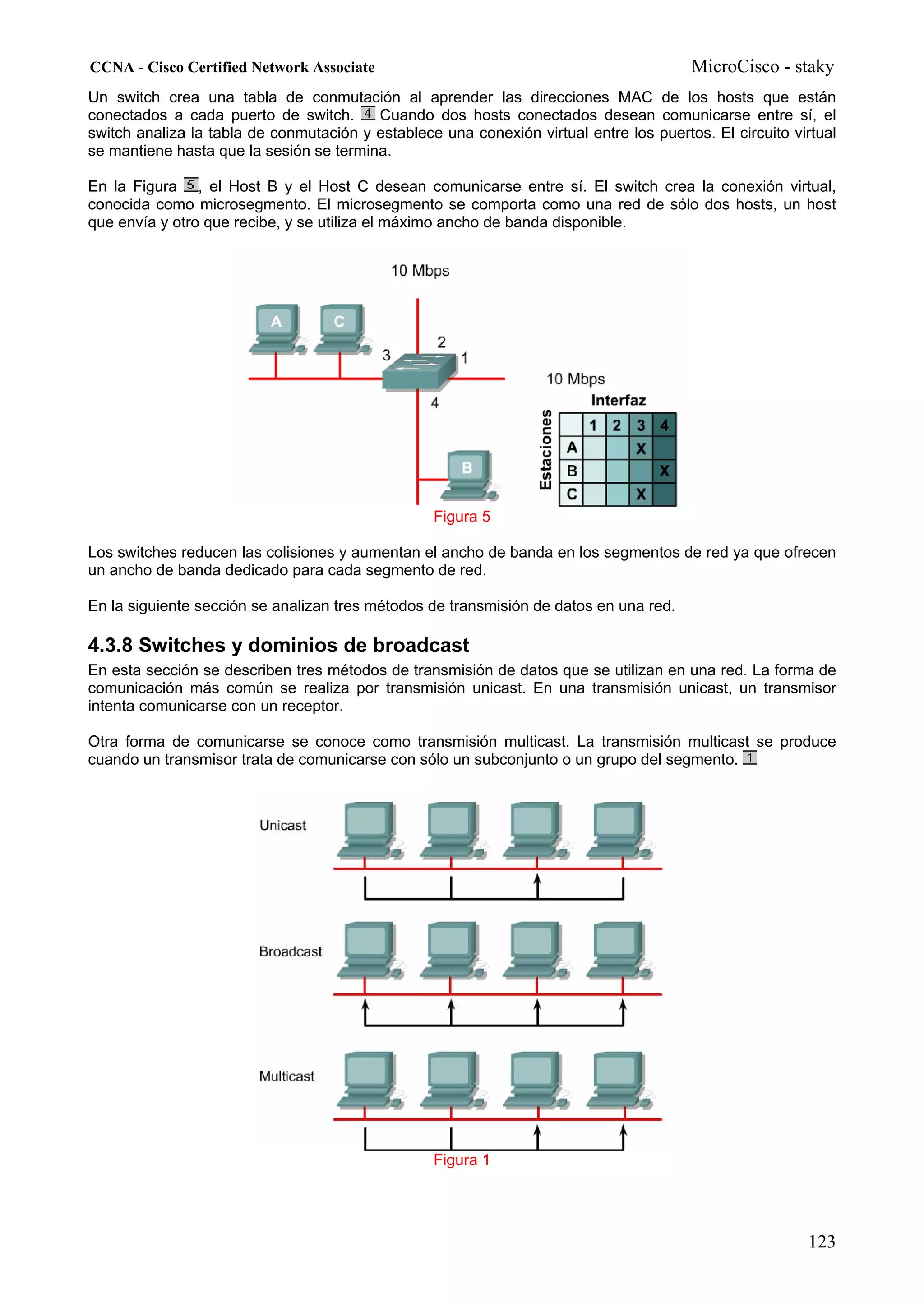 CCNA - Cisco Certified Network Associate MicroCisco - staky

Un switch crea una tabla de conmutación al aprender las direcciones MAC de los hosts que están conectados a cada puerto de switch. 4 Cuando dos hosts conectados desean comunicarse entre sí, el switch analiza la tabla de conmutación y establece una conexión virtual entre los puertos. El circuito virtual se mantiene hasta que la sesión se termina.

En la Figura 5, el Host B y el Host C desean comunicarse entre sí. El switch crea la conexión virtual, conocida como microsegmento. El microsegmento se comporta como una red de sólo dos hosts, un host que envía y otro que recibe, y se utiliza el máximo ancho de banda disponible.

10 Mbps

A C

3 2 1

4

B

10 Mbps

Interfaz

Estaciones

| | 1 | 2 | 3 | 4 |
|---|---|---|---|---|
| A | | | X | |
| B | | | | X |
| C | | | X | |

Figura 5

Los switches reducen las colisiones y aumentan el ancho de banda en los segmentos de red ya que ofrecen un ancho de banda dedicado para cada segmento de red.

En la siguiente sección se analizan tres métodos de transmisión de datos en una red.

4.3.8 Switches y dominios de broadcast

En esta sección se describen tres métodos de transmisión de datos que se utilizan en una red. La forma de comunicación más común se realiza por transmisión unicast. En una transmisión unicast, un transmisor intenta comunicarse con un receptor.

Otra forma de comunicarse se conoce como transmisión multicast. La transmisión multicast se produce cuando un transmisor trata de comunicarse con sólo un subconjunto o un grupo del segmento. 1

Unicast

Broadcast

Multicast

Figura 1

123