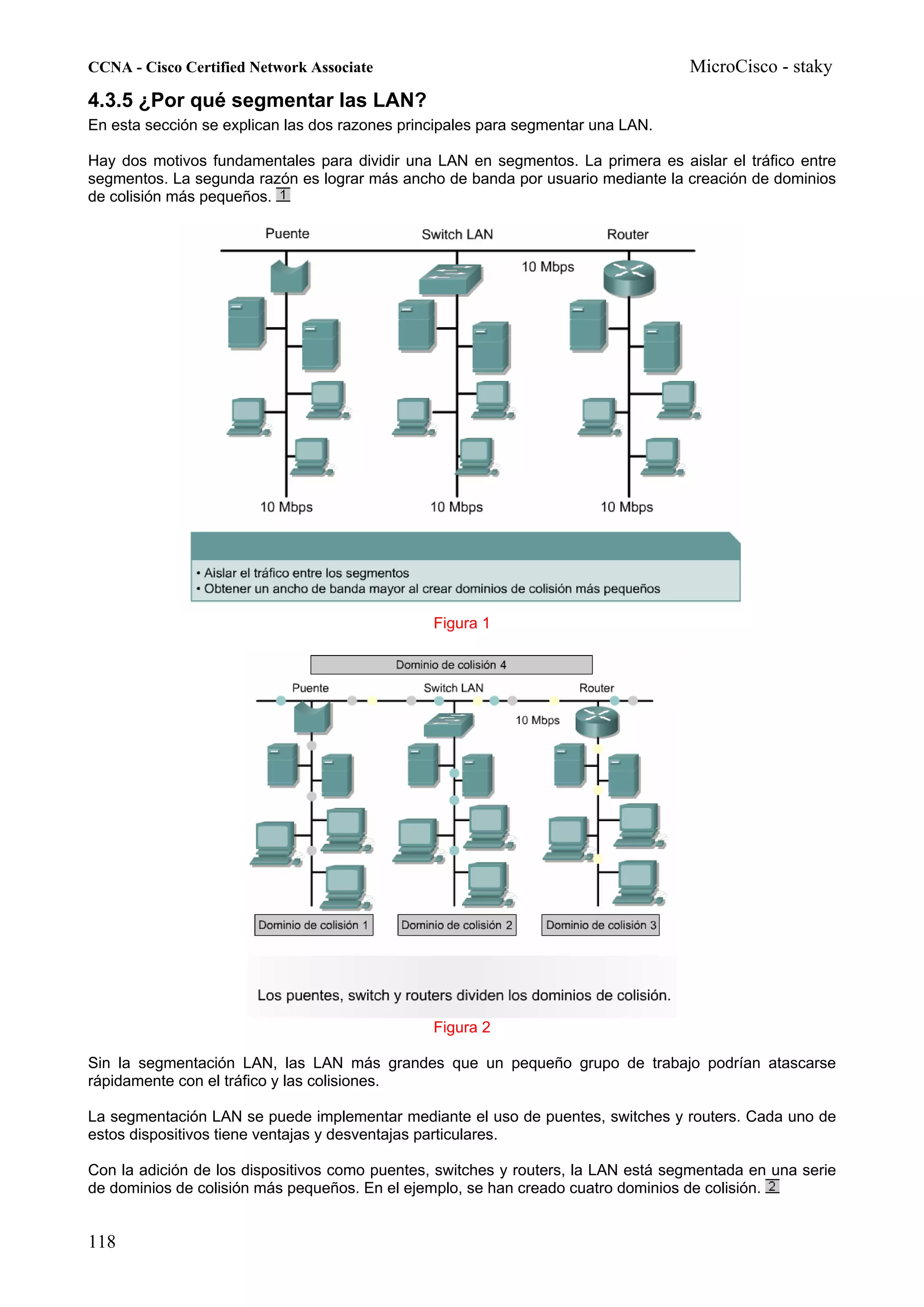 CCNA - Cisco Certified Network Associate

MicroCisco - staky

4.3.5 ¿Por qué segmentar las LAN?

En esta sección se explican las dos razones principales para segmentar una LAN.

Hay dos motivos fundamentales para dividir una LAN en segmentos. La primera es aislar el tráfico entre segmentos. La segunda razón es lograr más ancho de banda por usuario mediante la creación de dominios de colisión más pequeños. 1

Puente

Switch LAN

Router

10 Mbps

10 Mbps

10 Mbps

10 Mbps

• Aislar el tráfico entre los segmentos
• Obtener un ancho de banda mayor al crear dominios de colisión más pequeños

Figura 1

Dominio de colisión 4

Puente

Switch LAN

Router

10 Mbps

Dominio de colisión 1

Dominio de colisión 2

Dominio de colisión 3

Los puentes, switch y routers dividen los dominios de colisión.

Figura 2

Sin la segmentación LAN, las LAN más grandes que un pequeño grupo de trabajo podrían atascarse rápidamente con el tráfico y las colisiones.

La segmentación LAN se puede implementar mediante el uso de puentes, switches y routers. Cada uno de estos dispositivos tiene ventajas y desventajas particulares.

Con la adición de los dispositivos como puentes, switches y routers, la LAN está segmentada en una serie de dominios de colisión más pequeños. En el ejemplo, se han creado cuatro dominios de colisión. 2

118