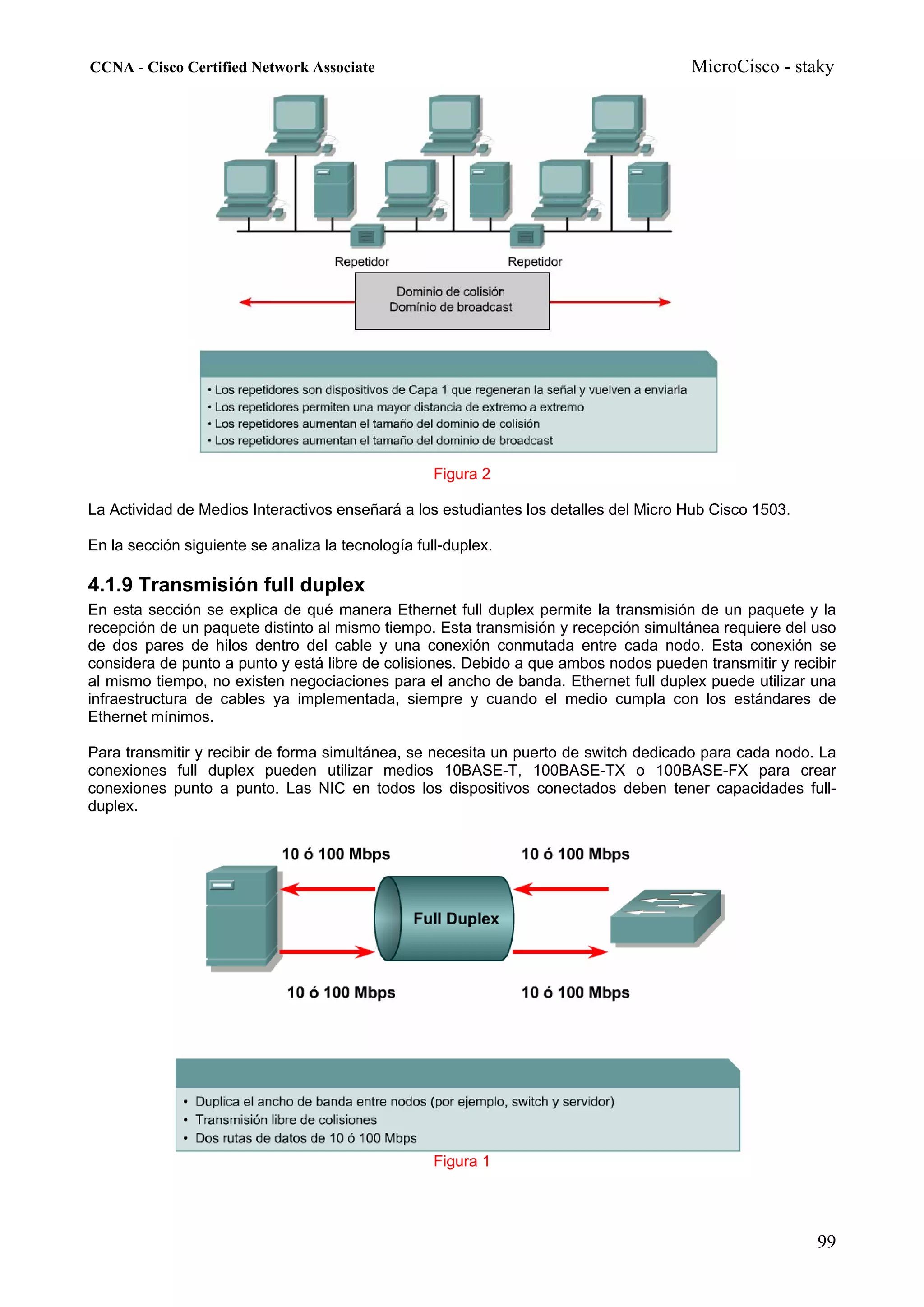 CCNA - Cisco Certified Network Associate

MicroCisco - staky

Repetidor

Repetidor

Dominio de colisión
Domínio de broadcast

• Los repetidores son dispositivos de Capa 1 que regeneran la señal y vuelven a enviarla
• Los repetidores permiten una mayor distancia de extremo a extremo
• Los repetidores aumentan el tamaño del dominio de colisión
• Los repetidores aumentan el tamaño del dominio de broadcast

Figura 2

La Actividad de Medios Interactivos enseñará a los estudiantes los detalles del Micro Hub Cisco 1503.

En la sección siguiente se analiza la tecnología full-duplex.

4.1.9 Transmisión full duplex

En esta sección se explica de qué manera Ethernet full duplex permite la transmisión de un paquete y la recepción de un paquete distinto al mismo tiempo. Esta transmisión y recepción simultánea requiere del uso de dos pares de hilos dentro del cable y una conexión conmutada entre cada nodo. Esta conexión se considera de punto a punto y está libre de colisiones. Debido a que ambos nodos pueden transmitir y recibir al mismo tiempo, no existen negociaciones para el ancho de banda. Ethernet full duplex puede utilizar una infraestructura de cables ya implementada, siempre y cuando el medio cumpla con los estándares de Ethernet mínimos.

Para transmitir y recibir de forma simultánea, se necesita un puerto de switch dedicado para cada nodo. La conexiones full duplex pueden utilizar medios 10BASE-T, 100BASE-TX o 100BASE-FX para crear conexiones punto a punto. Las NIC en todos los dispositivos conectados deben tener capacidades full-duplex.

10 ó 100 Mbps

10 ó 100 Mbps

Full Duplex

10 ó 100 Mbps

10 ó 100 Mbps

• Duplica el ancho de banda entre nodos (por ejemplo, switch y servidor)
• Transmisión libre de colisiones
• Dos rutas de datos de 10 ó 100 Mbps

Figura 1

99