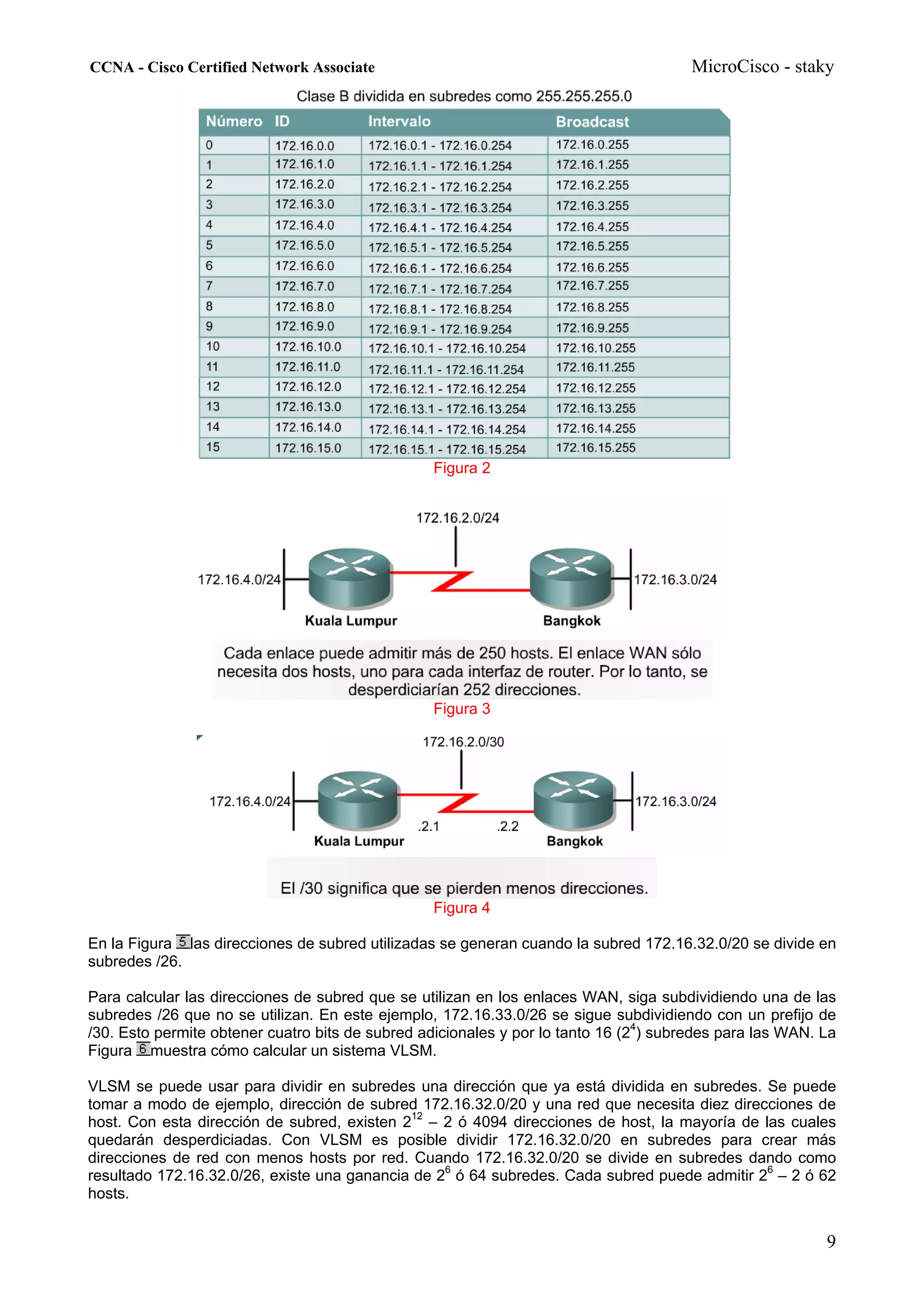 CCNA - Cisco Certified Network Associate

MicroCisco - staky

Clase B dividida en subredes como 255.255.255.0

| Número | ID | Intervalo | Broadcast |
|---|---|---|---|
| 0 | 172.16.0.0 | 172.16.0.1 - 172.16.0.254 | 172.16.0.255 |
| 1 | 172.16.1.0 | 172.16.1.1 - 172.16.1.254 | 172.16.1.255 |
| 2 | 172.16.2.0 | 172.16.2.1 - 172.16.2.254 | 172.16.2.255 |
| 3 | 172.16.3.0 | 172.16.3.1 - 172.16.3.254 | 172.16.3.255 |
| 4 | 172.16.4.0 | 172.16.4.1 - 172.16.4.254 | 172.16.4.255 |
| 5 | 172.16.5.0 | 172.16.5.1 - 172.16.5.254 | 172.16.5.255 |
| 6 | 172.16.6.0 | 172.16.6.1 - 172.16.6.254 | 172.16.6.255 |
| 7 | 172.16.7.0 | 172.16.7.1 - 172.16.7.254 | 172.16.7.255 |
| 8 | 172.16.8.0 | 172.16.8.1 - 172.16.8.254 | 172.16.8.255 |
| 9 | 172.16.9.0 | 172.16.9.1 - 172.16.9.254 | 172.16.9.255 |
| 10 | 172.16.10.0 | 172.16.10.1 - 172.16.10.254 | 172.16.10.255 |
| 11 | 172.16.11.0 | 172.16.11.1 - 172.16.11.254 | 172.16.11.255 |
| 12 | 172.16.12.0 | 172.16.12.1 - 172.16.12.254 | 172.16.12.255 |
| 13 | 172.16.13.0 | 172.16.13.1 - 172.16.13.254 | 172.16.13.255 |
| 14 | 172.16.14.0 | 172.16.14.1 - 172.16.14.254 | 172.16.14.255 |
| 15 | 172.16.15.0 | 172.16.15.1 - 172.16.15.254 | 172.16.15.255 |

Figura 2

172.16.2.0/24

172.16.4.0/24

172.16.3.0/24

Kuala Lumpur

Bangkok

Cada enlace puede admitir más de 250 hosts. El enlace WAN sólo necesita dos hosts, uno para cada interfaz de router. Por lo tanto, se desperdiciarían 252 direcciones.

Figura 3

172.16.2.0/30

172.16.4.0/24

172.16.3.0/24

.2.1

.2.2

Kuala Lumpur

Bangkok

El /30 significa que se pierden menos direcciones.

Figura 4

En la Figura 5 las direcciones de subred utilizadas se generan cuando la subred 172.16.32.0/20 se divide en subredes /26.

Para calcular las direcciones de subred que se utilizan en los enlaces WAN, siga subdividiendo una de las subredes /26 que no se utilizan. En este ejemplo, 172.16.33.0/26 se sigue subdividiendo con un prefijo de /30. Esto permite obtener cuatro bits de subred adicionales y por lo tanto 16 ($2^4$) subredes para las WAN. La Figura 6 muestra cómo calcular un sistema VLSM.

VLSM se puede usar para dividir en subredes una dirección que ya está dividida en subredes. Se puede tomar a modo de ejemplo, dirección de subred 172.16.32.0/20 y una red que necesita diez direcciones de host. Con esta dirección de subred, existen $2^{12}$ – 2 ó 4094 direcciones de host, la mayoría de las cuales quedarán desperdiciadas. Con VLSM es posible dividir 172.16.32.0/20 en subredes para crear más direcciones de red con menos hosts por red. Cuando 172.16.32.0/20 se divide en subredes dando como resultado 172.16.32.0/26, existe una ganancia de $2^6$ ó 64 subredes. Cada subred puede admitir $2^6$ – 2 ó 62 hosts.

9