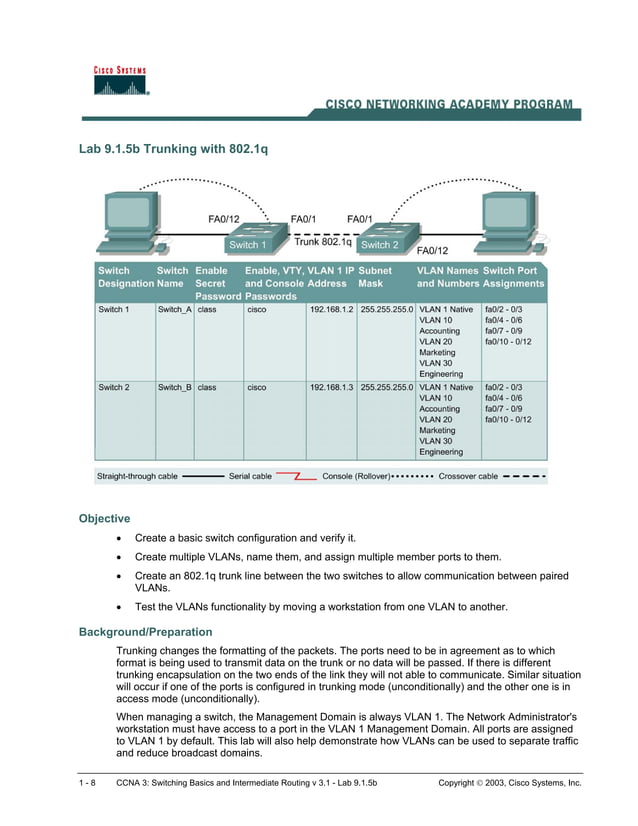 CISCO SYSTEMS

CISCO NETWORKING ACADEMY PROGRAM

Lab 9.1.5b Trunking with 802.1q

FA0/12 FA0/1 FA0/1

Switch 1 Trunk 802.1q Switch 2

FA0/12

| Switch Designation | Switch Name | Enable Secret Password | Enable, VTY, and Console Passwords | VLAN 1 IP Address | Subnet Mask | VLAN Names and Numbers | Switch Port Assignments |
|---|---|---|---|---|---|---|---|
| Switch 1 | Switch_A | class | cisco | 192.168.1.2 | 255.255.255.0 | VLAN 1 Native VLAN 10 Accounting VLAN 20 Marketing VLAN 30 Engineering | fa0/2 - 0/3 fa0/4 - 0/6 fa0/7 - 0/9 fa0/10 - 0/12 |
| Switch 2 | Switch_B | class | cisco | 192.168.1.3 | 255.255.255.0 | VLAN 1 Native VLAN 10 Accounting VLAN 20 Marketing VLAN 30 Engineering | fa0/2 - 0/3 fa0/4 - 0/6 fa0/7 - 0/9 fa0/10 - 0/12 |

Straight-through cable Serial cable Console (Rollover) Crossover cable

Objective

• Create a basic switch configuration and verify it.

• Create multiple VLANs, name them, and assign multiple member ports to them.

• Create an 802.1q trunk line between the two switches to allow communication between paired VLANs.

• Test the VLANs functionality by moving a workstation from one VLAN to another.

Background/Preparation

Trunking changes the formatting of the packets. The ports need to be in agreement as to which format is being used to transmit data on the trunk or no data will be passed. If there is different trunking encapsulation on the two ends of the link they will not able to communicate. Similar situation will occur if one of the ports is configured in trunking mode (unconditionally) and the other one is in access mode (unconditionally).

When managing a switch, the Management Domain is always VLAN 1. The Network Administrator's workstation must have access to a port in the VLAN 1 Management Domain. All ports are assigned to VLAN 1 by default. This lab will also help demonstrate how VLANs can be used to separate traffic and reduce broadcast domains.

1 - 8 CCNA 3: Switching Basics and Intermediate Routing v 3.1 - Lab 9.1.5b Copyright © 2003, Cisco Systems, Inc.