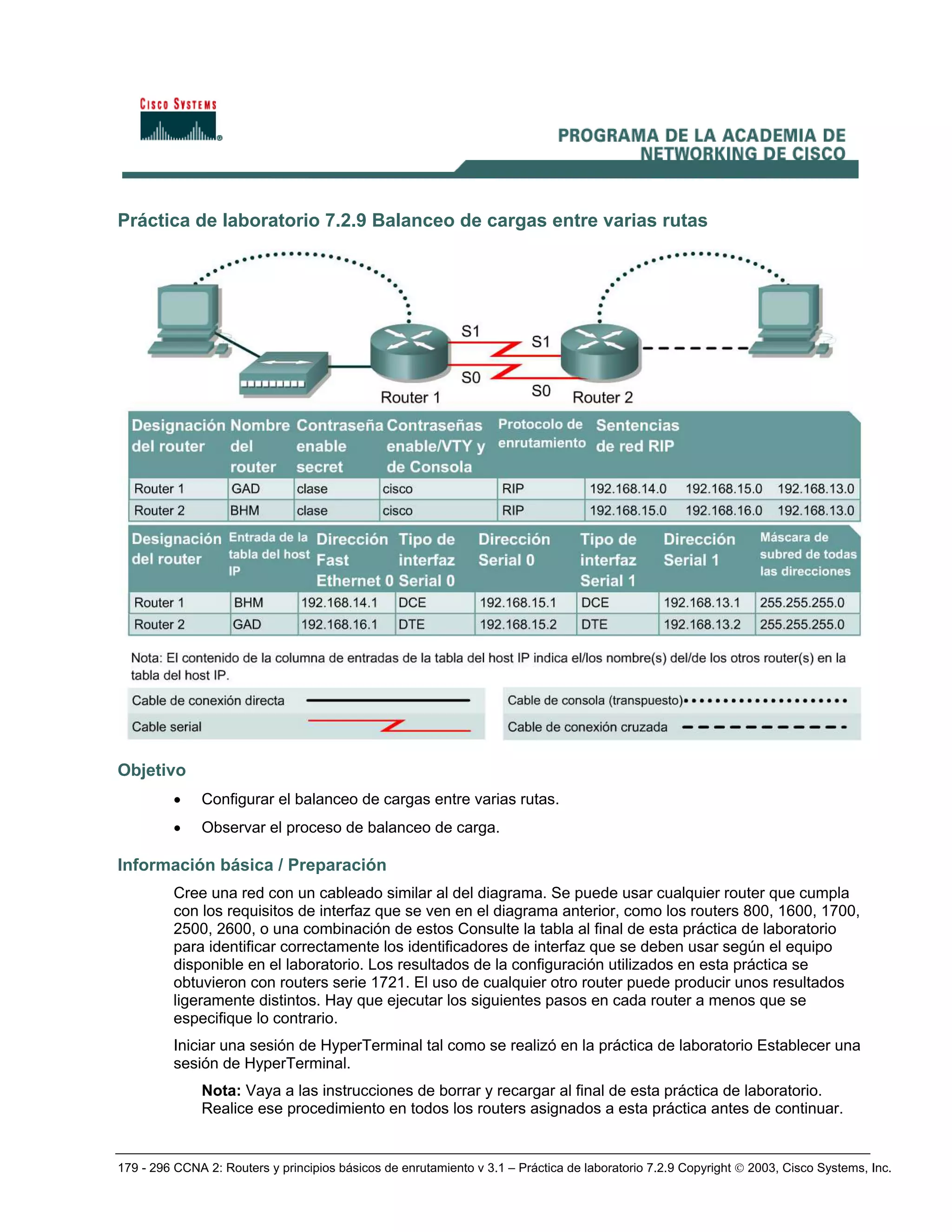 CISCO SYSTEMS

PROGRAMA DE LA ACADEMIA DE NETWORKING DE CISCO

Práctica de laboratorio 7.2.9 Balanceo de cargas entre varias rutas

S1
S1
S0
S0
Router 1
Router 2

| Designación del router | Nombre del router | Contraseña enable secret | Contraseñas enable/VTY y de Consola | Protocolo de enrutamiento | Sentencias de red RIP | | |
|---|---|---|---|---|---|---|---|
| Router 1 | GAD | clase | cisco | RIP | 192.168.14.0 | 192.168.15.0 | 192.168.13.0 |
| Router 2 | BHM | clase | cisco | RIP | 192.168.15.0 | 192.168.16.0 | 192.168.13.0 |

| Designación del router | Entrada de la tabla del host IP | Dirección Fast Ethernet 0 | Tipo de interfaz Serial 0 | Dirección Serial 0 | Tipo de interfaz Serial 1 | Dirección Serial 1 | Máscara de subred de todas las direcciones |
|---|---|---|---|---|---|---|---|
| Router 1 | BHM | 192.168.14.1 | DCE | 192.168.15.1 | DCE | 192.168.13.1 | 255.255.255.0 |
| Router 2 | GAD | 192.168.16.1 | DTE | 192.168.15.2 | DTE | 192.168.13.2 | 255.255.255.0 |

Nota: El contenido de la columna de entradas de la tabla del host IP indica el/los nombre(s) del/de los otros router(s) en la tabla del host IP.

Cable de conexión directa
Cable serial
Cable de consola (transpuesto)
Cable de conexión cruzada

Objetivo

• Configurar el balanceo de cargas entre varias rutas.
• Observar el proceso de balanceo de carga.

Información básica / Preparación

Cree una red con un cableado similar al del diagrama. Se puede usar cualquier router que cumpla con los requisitos de interfaz que se ven en el diagrama anterior, como los routers 800, 1600, 1700, 2500, 2600, o una combinación de estos Consulte la tabla al final de esta práctica de laboratorio para identificar correctamente los identificadores de interfaz que se deben usar según el equipo disponible en el laboratorio. Los resultados de la configuración utilizados en esta práctica se obtuvieron con routers serie 1721. El uso de cualquier otro router puede producir unos resultados ligeramente distintos. Hay que ejecutar los siguientes pasos en cada router a menos que se especifique lo contrario.

Iniciar una sesión de HyperTerminal tal como se realizó en la práctica de laboratorio Establecer una sesión de HyperTerminal.

Nota: Vaya a las instrucciones de borrar y recargar al final de esta práctica de laboratorio. Realice ese procedimiento en todos los routers asignados a esta práctica antes de continuar.

179 - 296 CCNA 2: Routers y principios básicos de enrutamiento v 3.1 – Práctica de laboratorio 7.2.9 Copyright © 2003, Cisco Systems, Inc.