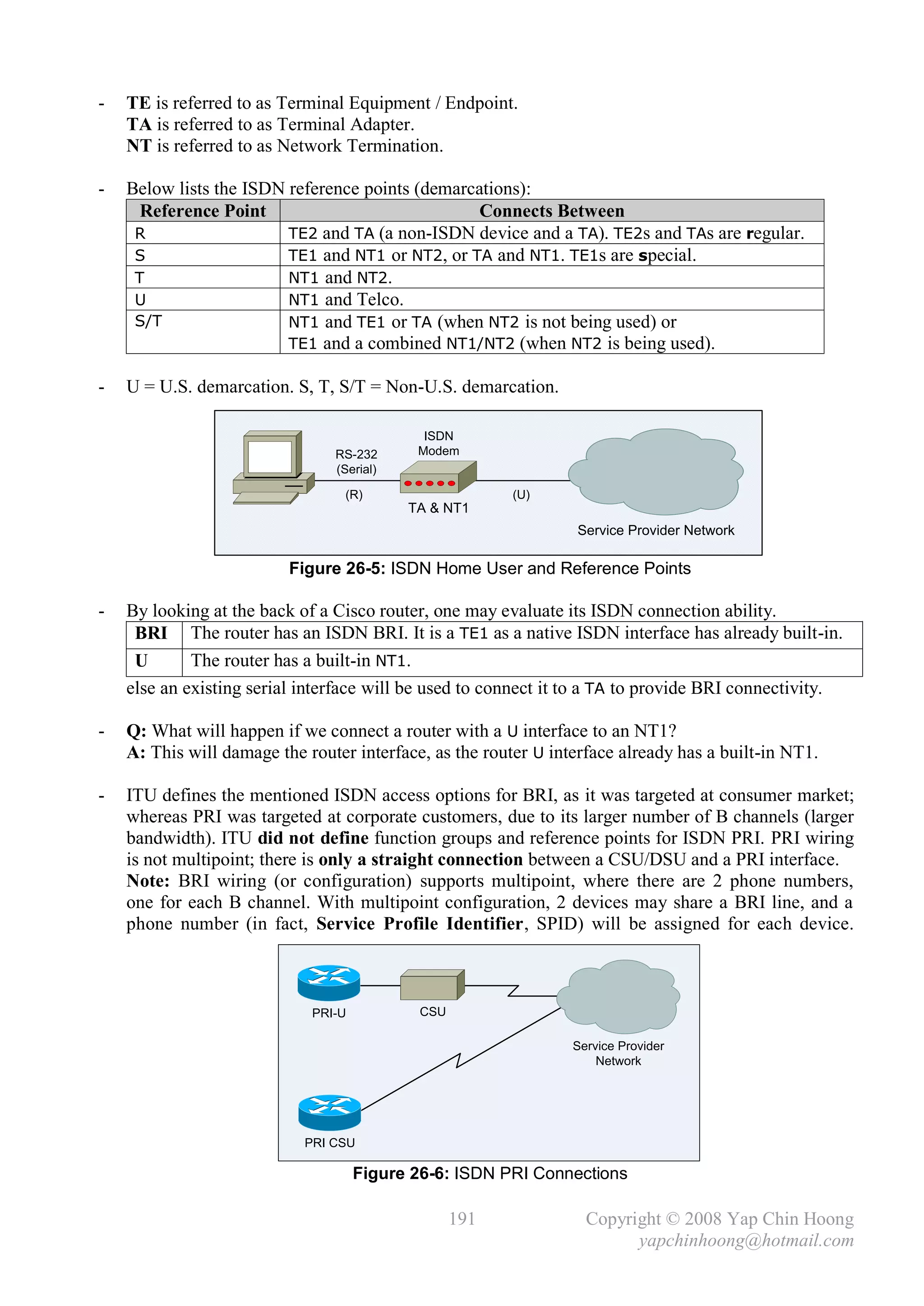 - TE is referred to as Terminal Equipment / Endpoint.
TA is referred to as Terminal Adapter.
NT is referred to as Network Termination.

- Below lists the ISDN reference points (demarcations):

| Reference Point | Connects Between |
|---|---|
| R | TE2 and TA (a non-ISDN device and a TA). TE2s and TAs are regular. |
| S | TE1 and NT1 or NT2, or TA and NT1. TE1s are special. |
| T | NT1 and NT2. |
| U | NT1 and Telco. |
| S/T | NT1 and TE1 or TA (when NT2 is not being used) or TE1 and a combined NT1/NT2 (when NT2 is being used). |

- U = U.S. demarcation. S, T, S/T = Non-U.S. demarcation.

RS-232 (Serial)
(R)
ISDN Modem
TA & NT1
(U)
Service Provider Network

Figure 26-5: ISDN Home User and Reference Points

- By looking at the back of a Cisco router, one may evaluate its ISDN connection ability.

| BRI | The router has an ISDN BRI. It is a TE1 as a native ISDN interface has already built-in. |
|---|---|
| U | The router has a built-in NT1. |

else an existing serial interface will be used to connect it to a TA to provide BRI connectivity.

- Q: What will happen if we connect a router with a U interface to an NT1?
A: This will damage the router interface, as the router U interface already has a built-in NT1.

- ITU defines the mentioned ISDN access options for BRI, as it was targeted at consumer market; whereas PRI was targeted at corporate customers, due to its larger number of B channels (larger bandwidth). ITU did not define function groups and reference points for ISDN PRI. PRI wiring is not multipoint; there is only a straight connection between a CSU/DSU and a PRI interface.
Note: BRI wiring (or configuration) supports multipoint, where there are 2 phone numbers, one for each B channel. With multipoint configuration, 2 devices may share a BRI line, and a phone number (in fact, Service Profile Identifier, SPID) will be assigned for each device.

PRI-U
CSU
Service Provider Network
PRI CSU

Figure 26-6: ISDN PRI Connections

191

Copyright © 2008 Yap Chin Hoong
yapchinhoong@hotmail.com