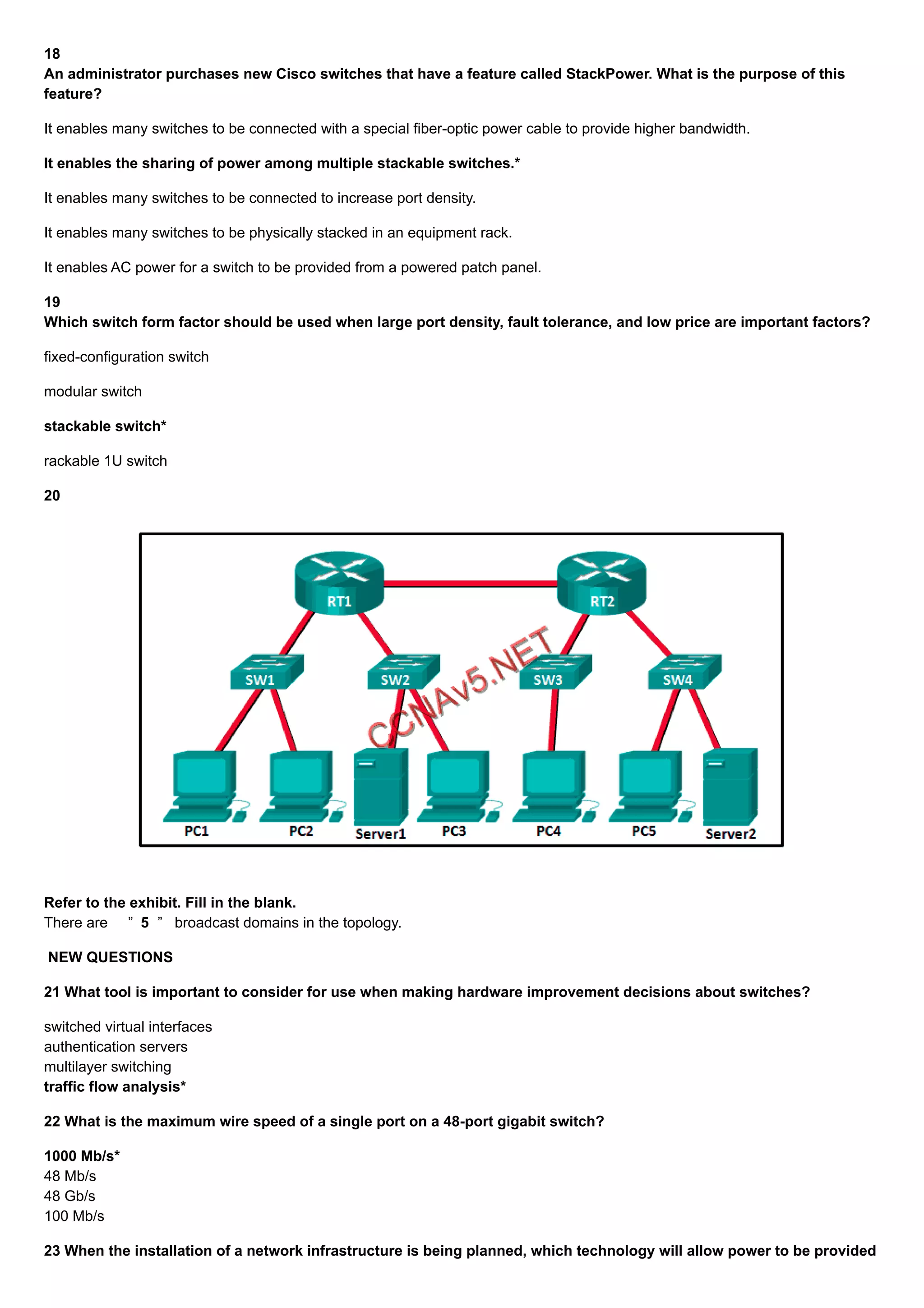 18
An administrator purchases new Cisco switches that have a feature called StackPower. What is the purpose of this feature?

It enables many switches to be connected with a special fiber-optic power cable to provide higher bandwidth.

It enables the sharing of power among multiple stackable switches.*

It enables many switches to be connected to increase port density.

It enables many switches to be physically stacked in an equipment rack.

It enables AC power for a switch to be provided from a powered patch panel.

19
Which switch form factor should be used when large port density, fault tolerance, and low price are important factors?

fixed-configuration switch

modular switch

stackable switch*

rackable 1U switch

20

RT1
RT2
SW1
SW2
SW3
SW4
CCNAv5.NET
PC1
PC2
Server1
PC3
PC4
PC5
Server2

Refer to the exhibit. Fill in the blank.
There are " 5 " broadcast domains in the topology.

NEW QUESTIONS

21 What tool is important to consider for use when making hardware improvement decisions about switches?

switched virtual interfaces
authentication servers
multilayer switching
traffic flow analysis*

22 What is the maximum wire speed of a single port on a 48-port gigabit switch?

1000 Mb/s*
48 Mb/s
48 Gb/s
100 Mb/s

23 When the installation of a network infrastructure is being planned, which technology will allow power to be provided