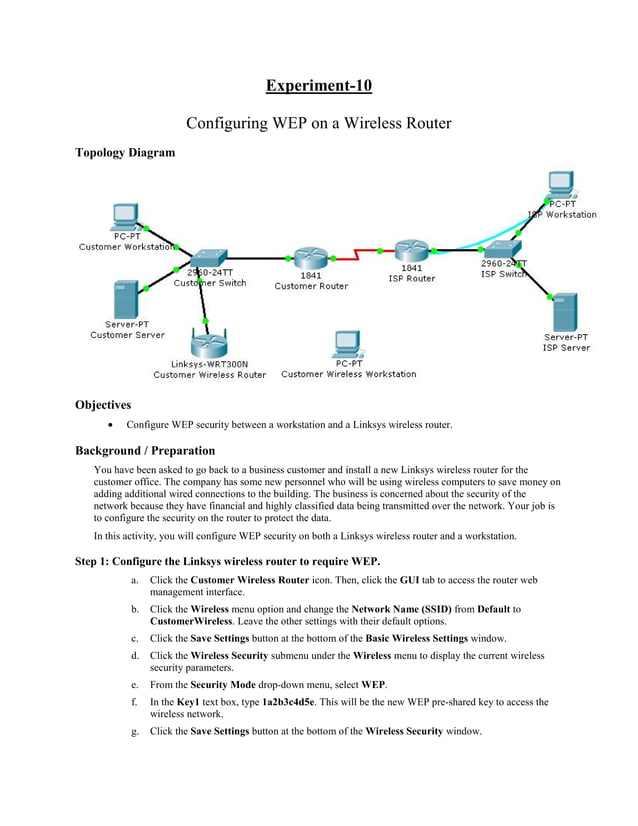 Experiment-10

Configuring WEP on a Wireless Router

Topology Diagram

PC-PT
Customer Workstation

2960-24TT
Customer Switch

Server-PT
Customer Server

Linksys-WRT300N
Customer Wireless Router

1841
Customer Router

PC-PT
Customer Wireless Workstation

1841
ISP Router

2960-24TT
ISP Switch

PC-PT
ISP Workstation

Server-PT
ISP Server

Objectives

• Configure WEP security between a workstation and a Linksys wireless router.

Background / Preparation

You have been asked to go back to a business customer and install a new Linksys wireless router for the customer office. The company has some new personnel who will be using wireless computers to save money on adding additional wired connections to the building. The business is concerned about the security of the network because they have financial and highly classified data being transmitted over the network. Your job is to configure the security on the router to protect the data.

In this activity, you will configure WEP security on both a Linksys wireless router and a workstation.

Step 1: Configure the Linksys wireless router to require WEP.

a. Click the Customer Wireless Router icon. Then, click the GUI tab to access the router web management interface.

b. Click the Wireless menu option and change the Network Name (SSID) from Default to CustomerWireless. Leave the other settings with their default options.

c. Click the Save Settings button at the bottom of the Basic Wireless Settings window.

d. Click the Wireless Security submenu under the Wireless menu to display the current wireless security parameters.

e. From the Security Mode drop-down menu, select WEP.

f. In the Key1 text box, type 1a2b3c4d5e. This will be the new WEP pre-shared key to access the wireless network.

g. Click the Save Settings button at the bottom of the Wireless Security window.