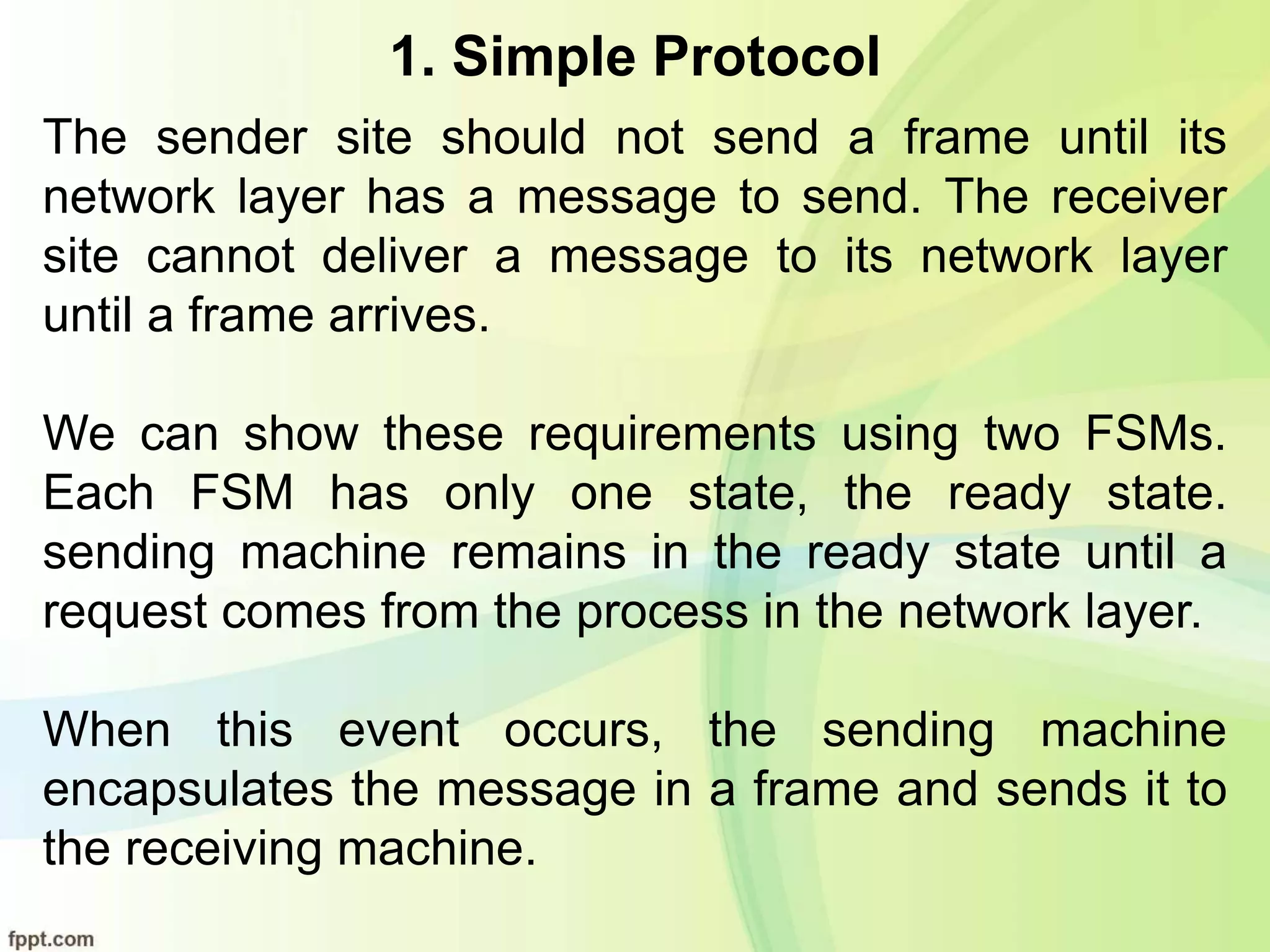 1. Simple Protocol

The sender site should not send a frame until its network layer has a message to send. The receiver site cannot deliver a message to its network layer until a frame arrives.

We can show these requirements using two FSMs. Each FSM has only one state, the ready state. sending machine remains in the ready state until a request comes from the process in the network layer.

When this event occurs, the sending machine encapsulates the message in a frame and sends it to the receiving machine.

fppt.com