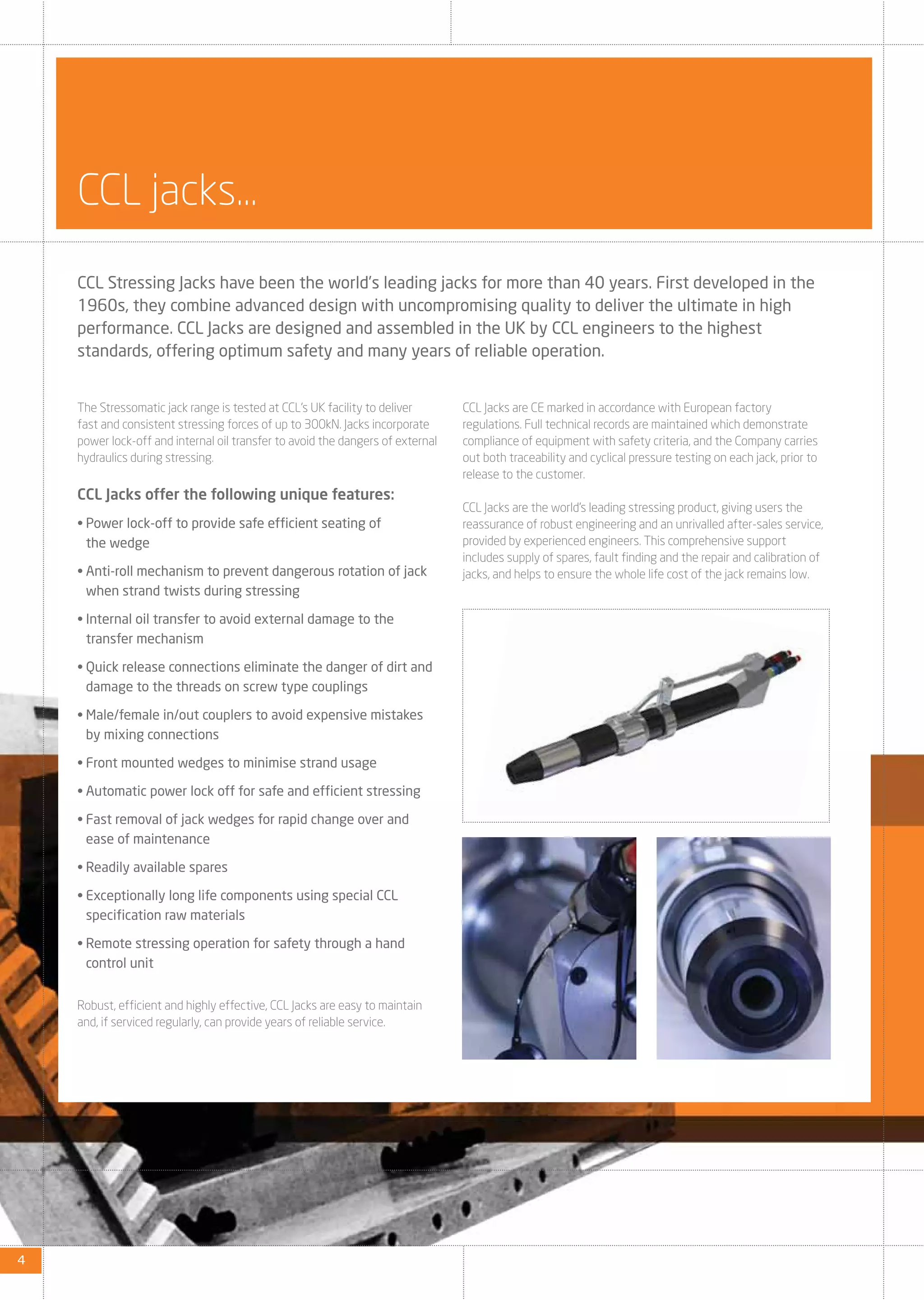 CCL jacks...

CCL Stressing Jacks have been the world's leading jacks for more than 40 years. First developed in the 1960s, they combine advanced design with uncompromising quality to deliver the ultimate in high performance. CCL Jacks are designed and assembled in the UK by CCL engineers to the highest standards, offering optimum safety and many years of reliable operation.

The Stressomatic jack range is tested at CCL's UK facility to deliver fast and consistent stressing forces of up to 300kN. Jacks incorporate power lock-off and internal oil transfer to avoid the dangers of external hydraulics during stressing.

CCL Jacks offer the following unique features:

• Power lock-off to provide safe efficient seating of the wedge

• Anti-roll mechanism to prevent dangerous rotation of jack when strand twists during stressing

• Internal oil transfer to avoid external damage to the transfer mechanism

• Quick release connections eliminate the danger of dirt and damage to the threads on screw type couplings

• Male/female in/out couplers to avoid expensive mistakes by mixing connections

• Front mounted wedges to minimise strand usage

• Automatic power lock off for safe and efficient stressing

• Fast removal of jack wedges for rapid change over and ease of maintenance

• Readily available spares

• Exceptionally long life components using special CCL specification raw materials

• Remote stressing operation for safety through a hand control unit

Robust, efficient and highly effective, CCL Jacks are easy to maintain and, if serviced regularly, can provide years of reliable service.

CCL Jacks are CE marked in accordance with European factory regulations. Full technical records are maintained which demonstrate compliance of equipment with safety criteria, and the Company carries out both traceability and cyclical pressure testing on each jack, prior to release to the customer.

CCL Jacks are the world's leading stressing product, giving users the reassurance of robust engineering and an unrivalled after-sales service, provided by experienced engineers. This comprehensive support includes supply of spares, fault finding and the repair and calibration of jacks, and helps to ensure the whole life cost of the jack remains low.

4