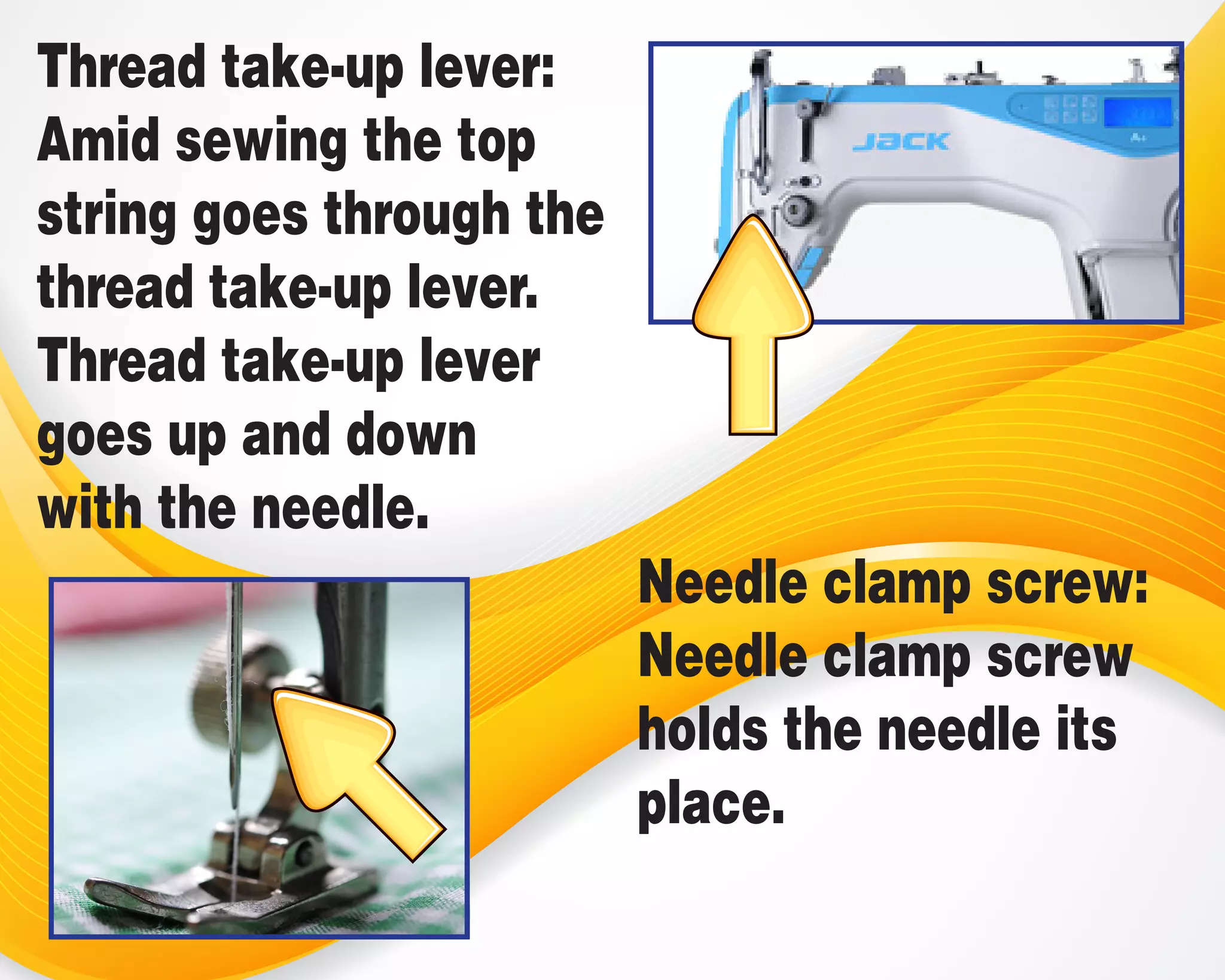 Thread take-up lever: Amid sewing the top string goes through the thread take-up lever. Thread take-up lever goes up and down with the needle.

JACK

Needle clamp screw: Needle clamp screw holds the needle its place.