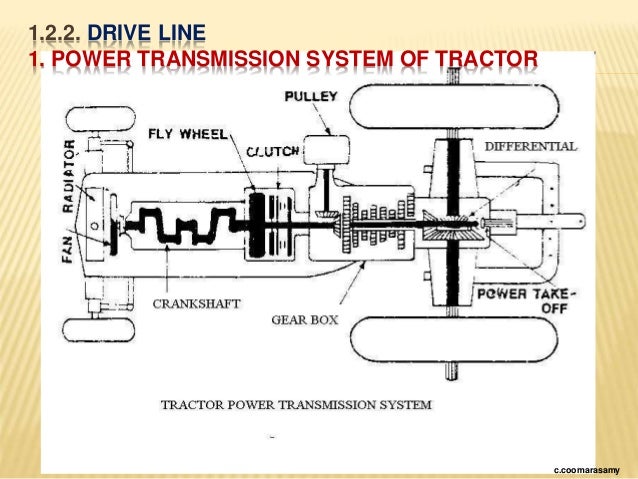 1.2.2. DRIVE LINE
1. POWER TRANSMISSION SYSTEM OF TRACTOR

PULLEY

FLY WHEEL

CLUTCH

DIFFERENTIAL

RADIATOR

FAN

CRANKSHAFT

GEAR BOX

POWER TAKE-OFF

TRACTOR POWER TRANSMISSION SYSTEM

c.coomarasamy