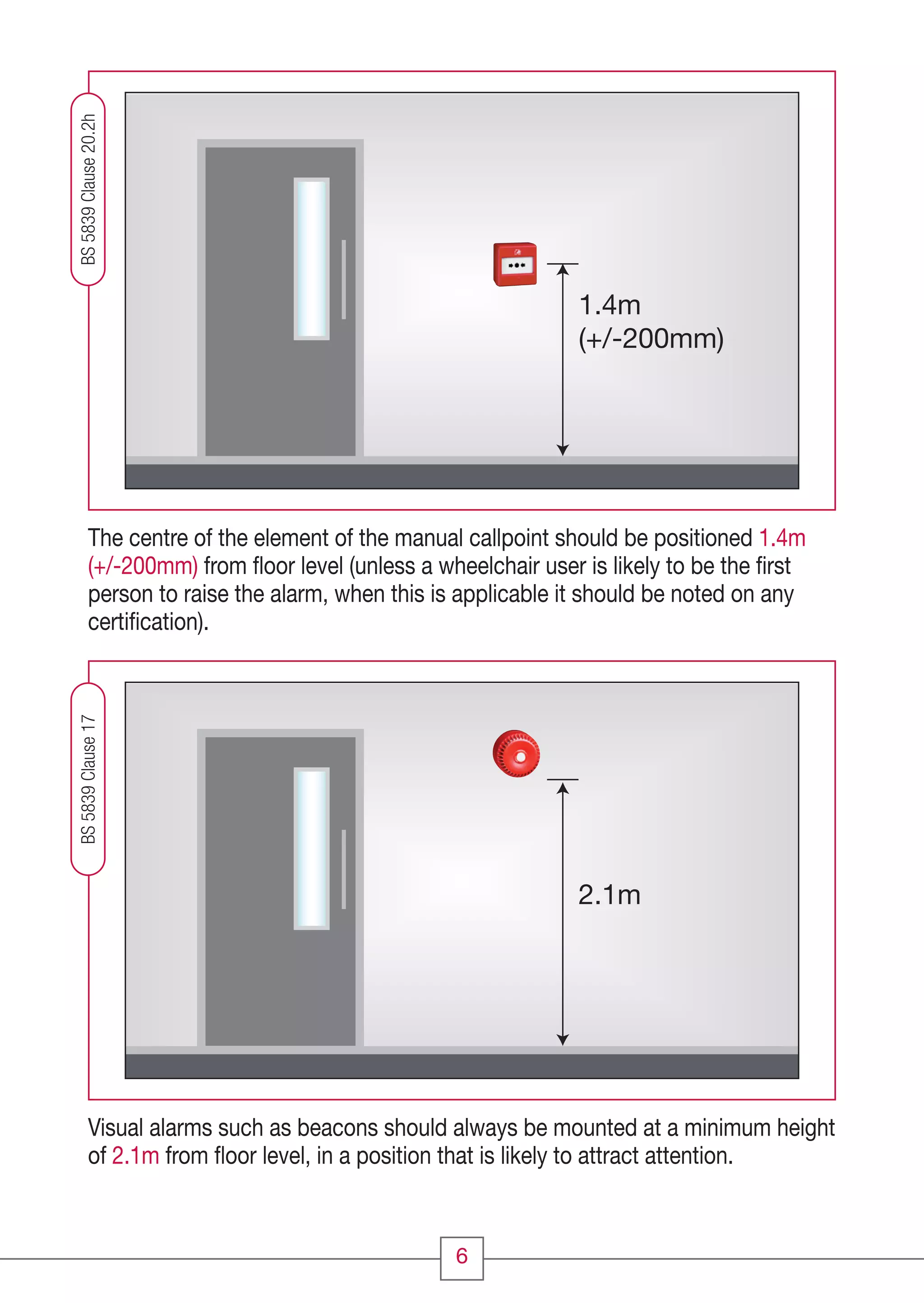 BS 5839 Clause 20.2h

1.4m
(+/-200mm)

The centre of the element of the manual callpoint should be positioned 1.4m (+/-200mm) from floor level (unless a wheelchair user is likely to be the first person to raise the alarm, when this is applicable it should be noted on any certification).

BS 5839 Clause 17

2.1m

Visual alarms such as beacons should always be mounted at a minimum height of 2.1m from floor level, in a position that is likely to attract attention.

6