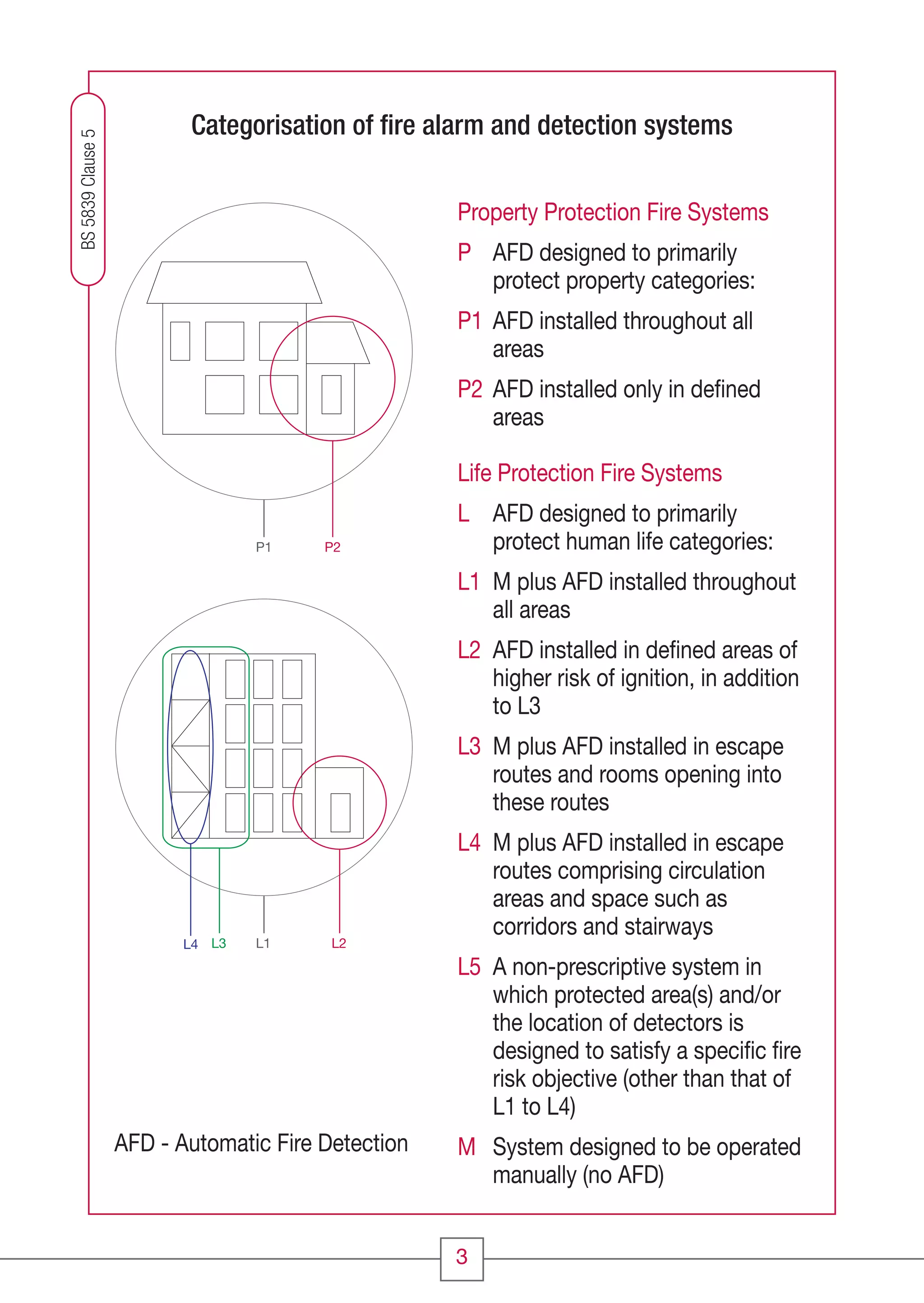 BS 5839 Clause 5

Categorisation of fire alarm and detection systems

P1 P2

L4 L3 L1 L2

AFD - Automatic Fire Detection

Property Protection Fire Systems

P AFD designed to primarily protect property categories:

P1 AFD installed throughout all areas

P2 AFD installed only in defined areas

Life Protection Fire Systems

L AFD designed to primarily protect human life categories:

L1 M plus AFD installed throughout all areas

L2 AFD installed in defined areas of higher risk of ignition, in addition to L3

L3 M plus AFD installed in escape routes and rooms opening into these routes

L4 M plus AFD installed in escape routes comprising circulation areas and space such as corridors and stairways

L5 A non-prescriptive system in which protected area(s) and/or the location of detectors is designed to satisfy a specific fire risk objective (other than that of L1 to L4)

M System designed to be operated manually (no AFD)

3