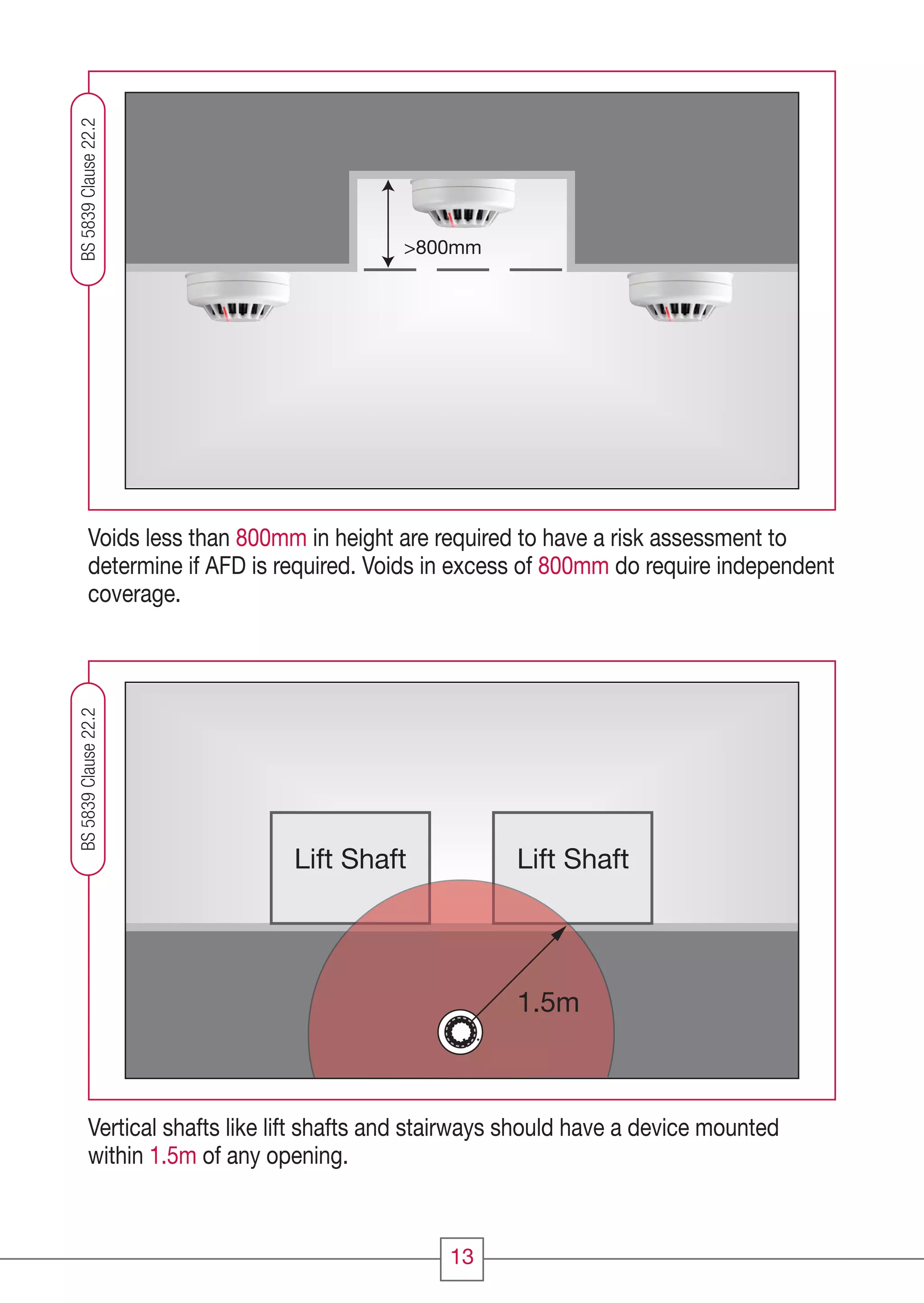 BS 5839 Clause 22.2

>800mm

Voids less than 800mm in height are required to have a risk assessment to determine if AFD is required. Voids in excess of 800mm do require independent coverage.

BS 5839 Clause 22.2

Lift Shaft

Lift Shaft

1.5m

Vertical shafts like lift shafts and stairways should have a device mounted within 1.5m of any opening.

13