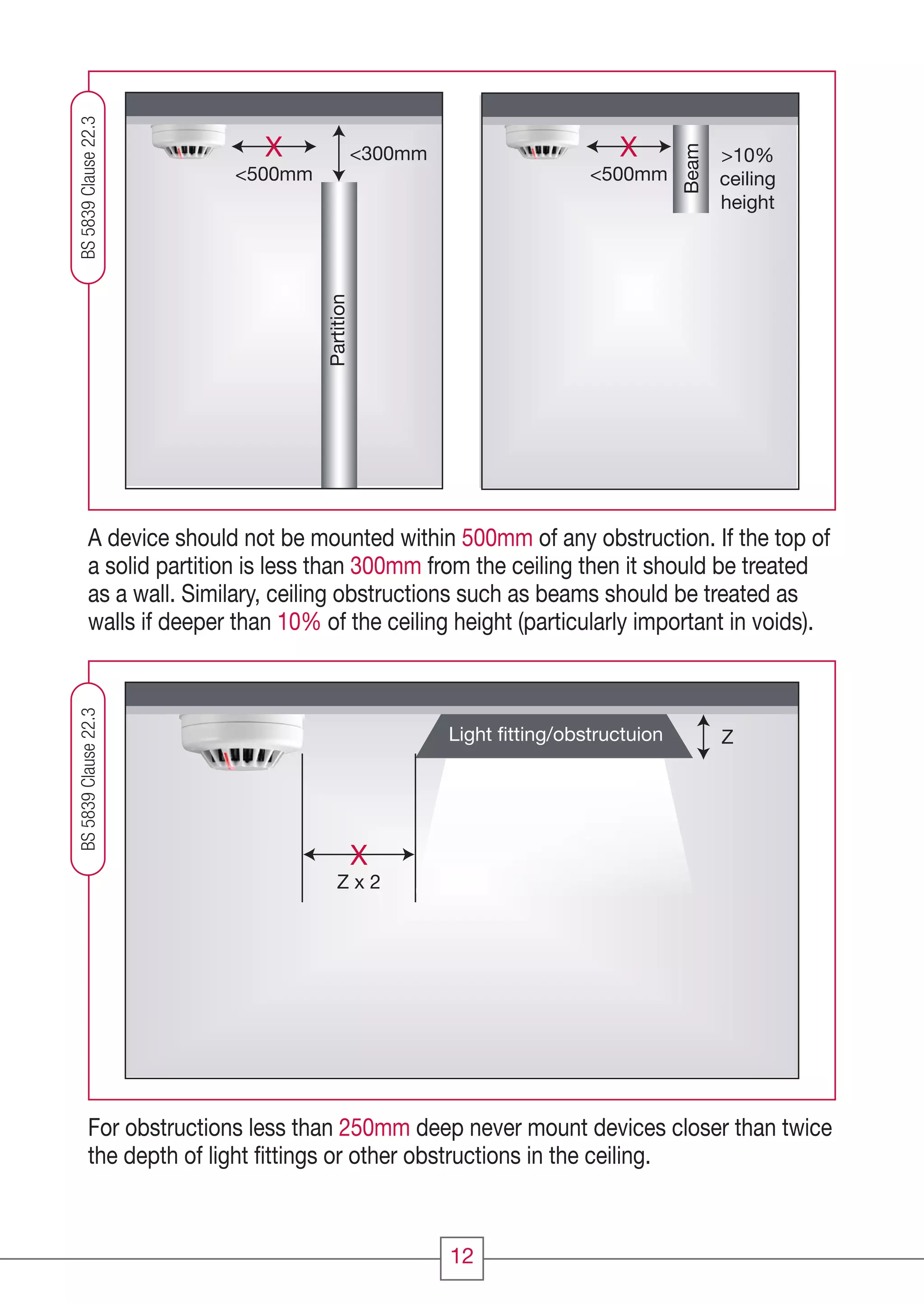 BS 5839 Clause 22.3

X
<500mm
<300mm
Partition

X
<500mm
Beam
>10% ceiling height

A device should not be mounted within 500mm of any obstruction. If the top of a solid partition is less than 300mm from the ceiling then it should be treated as a wall. Similary, ceiling obstructions such as beams should be treated as walls if deeper than 10% of the ceiling height (particularly important in voids).

BS 5839 Clause 22.3

Light fitting/obstructuion
Z
X
Z x 2

For obstructions less than 250mm deep never mount devices closer than twice the depth of light fittings or other obstructions in the ceiling.

12