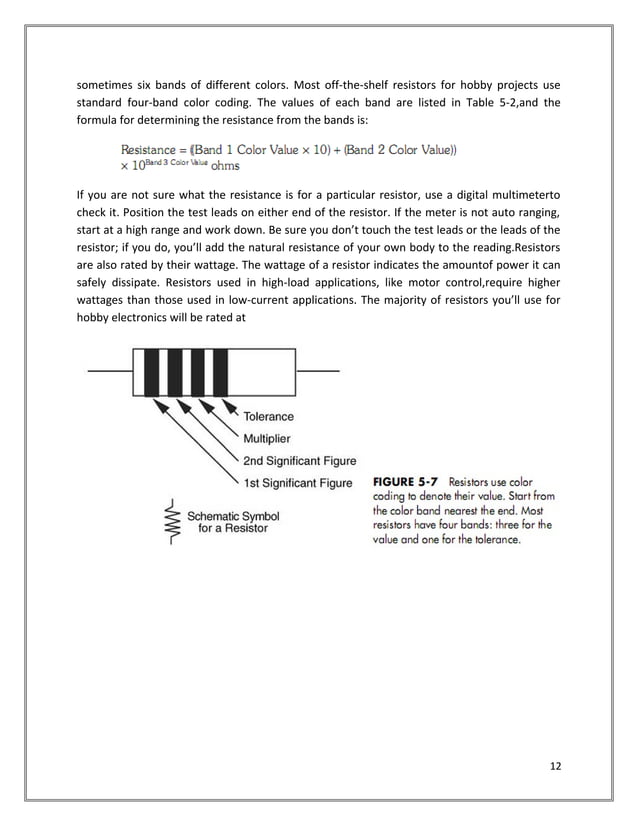 sometimes six bands of different colors. Most off-the-shelf resistors for hobby projects use standard four-band color coding. The values of each band are listed in Table 5-2,and the formula for determining the resistance from the bands is:

Resistance = ((Band 1 Color Value × 10) + (Band 2 Color Value)) × $10^{\text{Band 3 Color Value}}$ ohms

If you are not sure what the resistance is for a particular resistor, use a digital multimeterto check it. Position the test leads on either end of the resistor. If the meter is not auto ranging, start at a high range and work down. Be sure you don't touch the test leads or the leads of the resistor; if you do, you'll add the natural resistance of your own body to the reading.Resistors are also rated by their wattage. The wattage of a resistor indicates the amountof power it can safely dissipate. Resistors used in high-load applications, like motor control,require higher wattages than those used in low-current applications. The majority of resistors you'll use for hobby electronics will be rated at

Tolerance
Multiplier
2nd Significant Figure
1st Significant Figure

Schematic Symbol for a Resistor

FIGURE 5-7 Resistors use color coding to denote their value. Start from the color band nearest the end. Most resistors have four bands: three for the value and one for the tolerance.

12