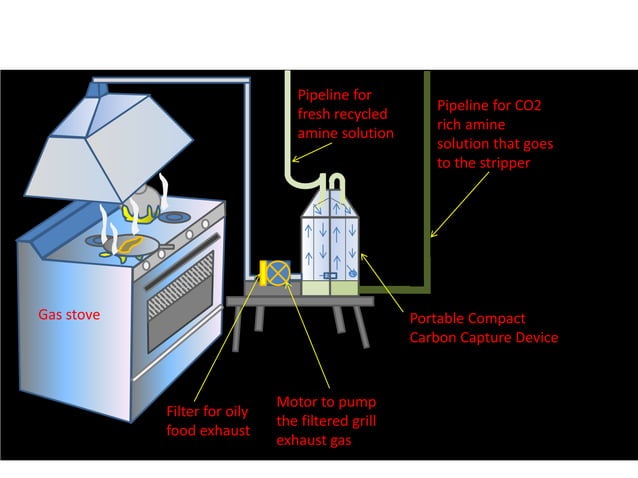 Pipeline for fresh recycled amine solution

Pipeline for CO2 rich amine solution that goes to the stripper

Gas stove

Portable Compact Carbon Capture Device

Filter for oily food exhaust

Motor to pump the filtered grill exhaust gas