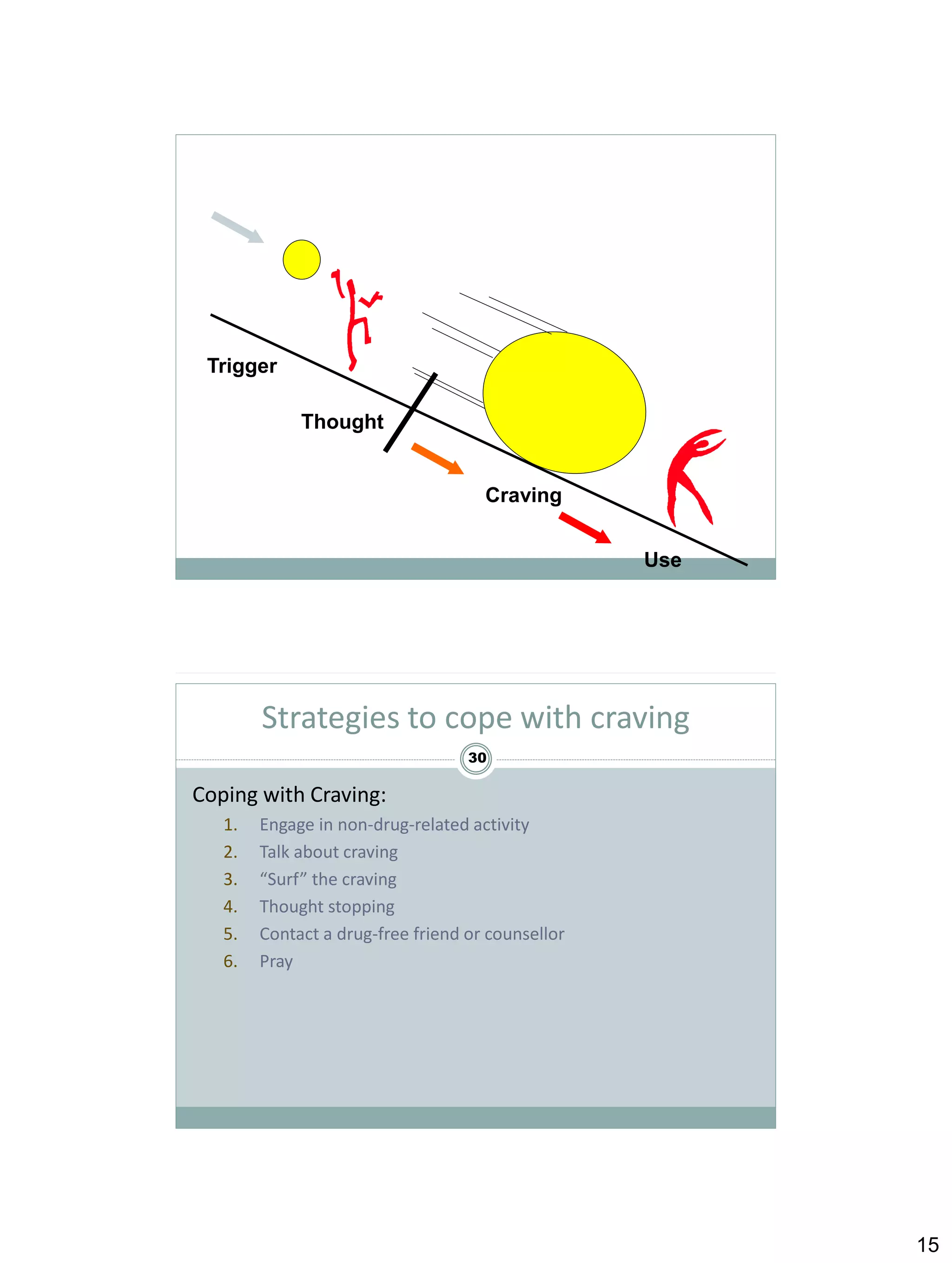 Trigger

Thought

Craving

Use

Strategies to cope with craving

30

Coping with Craving:

1. Engage in non-drug-related activity
2. Talk about craving
3. “Surf” the craving
4. Thought stopping
5. Contact a drug-free friend or counsellor
6. Pray

15