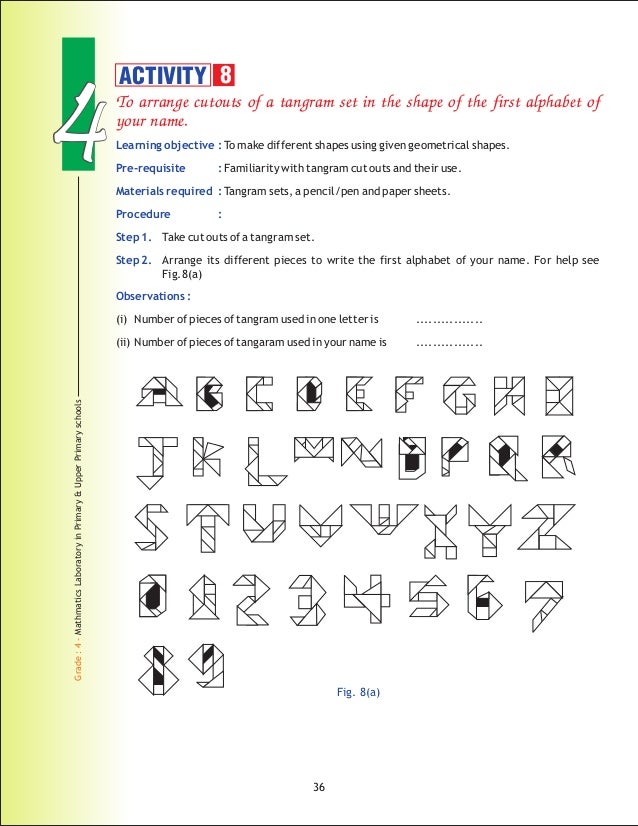 4

ACTIVITY 8

To arrange cutouts of a tangram set in the shape of the first alphabet of your name.

Learning objective : To make different shapes using given geometrical shapes.

Pre-requisite : Familiarity with tangram cut outs and their use.

Materials required : Tangram sets, a pencil/pen and paper sheets.

Procedure :

Step 1. Take cut outs of a tangram set.

Step 2. Arrange its different pieces to write the first alphabet of your name. For help see Fig. 8(a)

Observations :

(i) Number of pieces of tangram used in one letter is ...............

(ii) Number of pieces of tangaram used in your name is ...............

Fig. 8(a)

Grade : 4 - Mathmatics Laboratory in Primary & Upper Primary schools

36