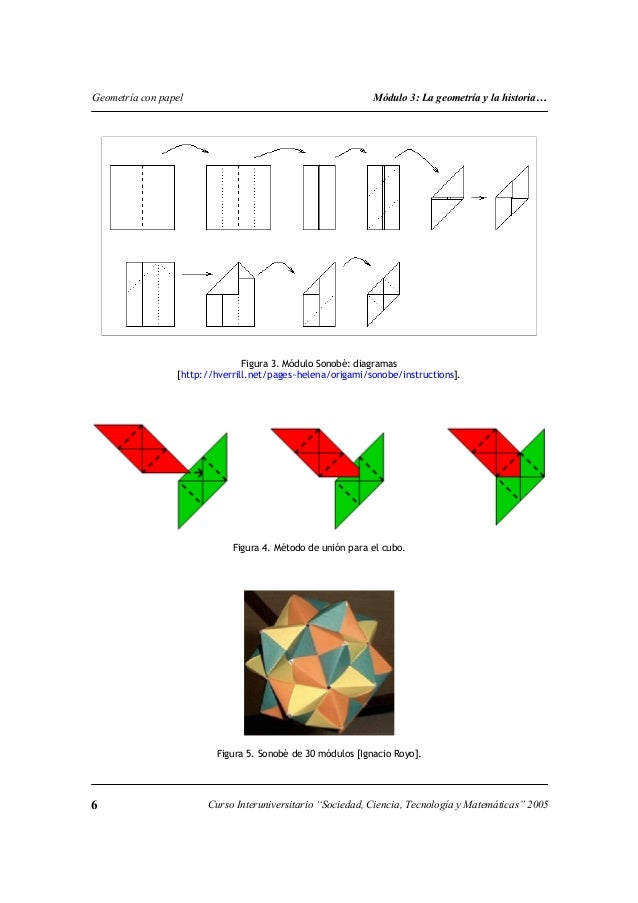 Geometría con papel

Módulo 3: La geometría y la historia…

Figura 3. Módulo Sonobè: diagramas [http://hverrill.net/pages~helena/origami/sonobe/instructions].

Figura 4. Método de unión para el cubo.

Figura 5. Sonobè de 30 módulos [Ignacio Royo].

6

Curso Interuniversitario "Sociedad, Ciencia, Tecnología y Matemáticas" 2005