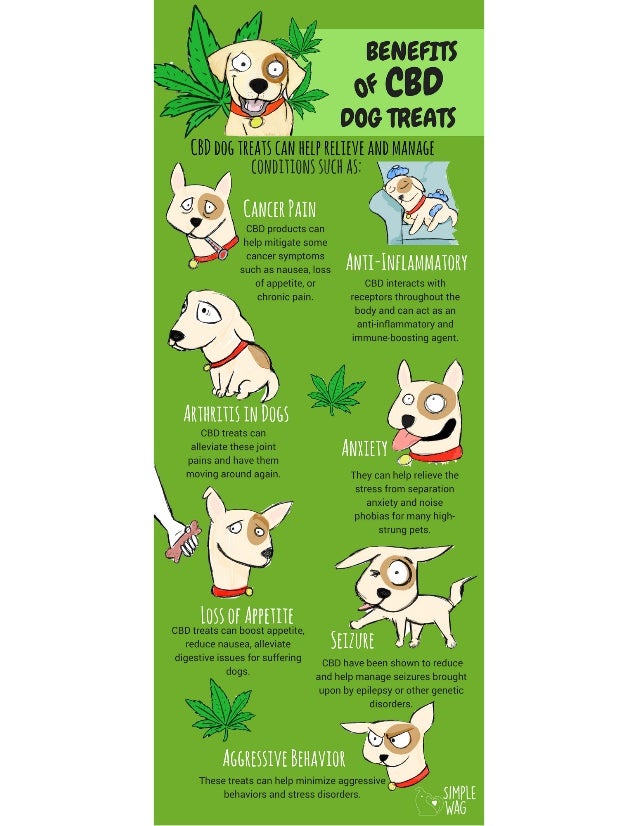 BENEFITS OF CBD DOG TREATS

CBD DOG TREATS CAN HELP RELIEVE AND MANAGE CONDITIONS SUCH AS:

CANCER PAIN
CBD products can help mitigate some cancer symptoms such as nausea, loss of appetite, or chronic pain.

ANTI-INFLAMMATORY
CBD interacts with receptors throughout the body and can act as an anti-inflammatory and immune-boosting agent.

ARTHRITIS IN DOGS
CBD treats can alleviate these joint pains and have them moving around again.

ANXIETY
They can help relieve the stress from separation anxiety and noise phobias for many high-strung pets.

LOSS OF APPETITE
CBD treats can boost appetite, reduce nausea, alleviate digestive issues for suffering dogs.

SEIZURE
CBD have been shown to reduce and help manage seizures brought upon by epilepsy or other genetic disorders.

AGGRESSIVE BEHAVIOR
These treats can help minimize aggressive behaviors and stress disorders.

SIMPLE WAG