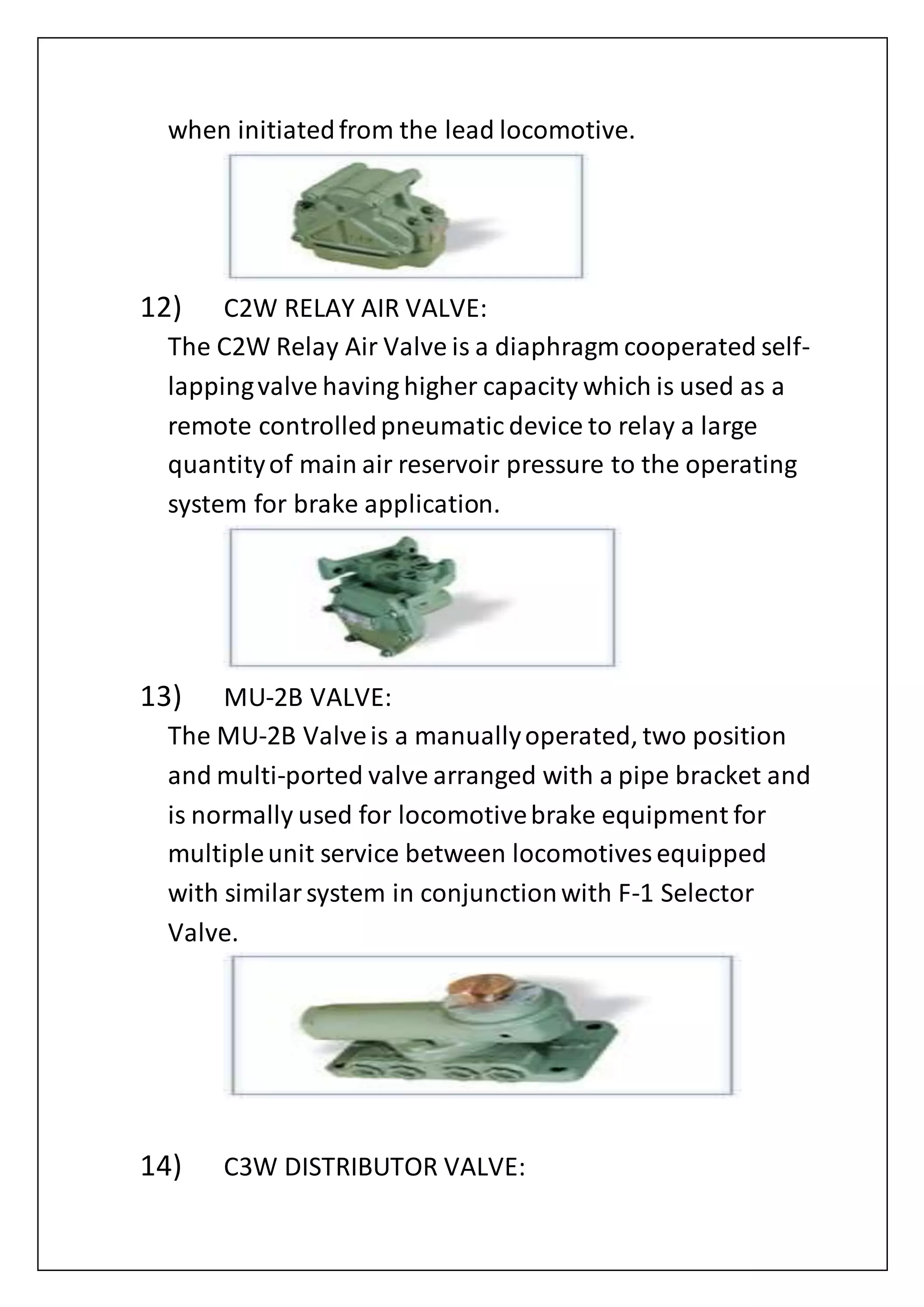 when initiated from the lead locomotive.

12) C2W RELAY AIR VALVE:
The C2W Relay Air Valve is a diaphragm cooperated self-lapping valve having higher capacity which is used as a remote controlled pneumatic device to relay a large quantity of main air reservoir pressure to the operating system for brake application.

13) MU-2B VALVE:
The MU-2B Valve is a manually operated, two position and multi-ported valve arranged with a pipe bracket and is normally used for locomotive brake equipment for multiple unit service between locomotives equipped with similar system in conjunction with F-1 Selector Valve.

14) C3W DISTRIBUTOR VALVE: