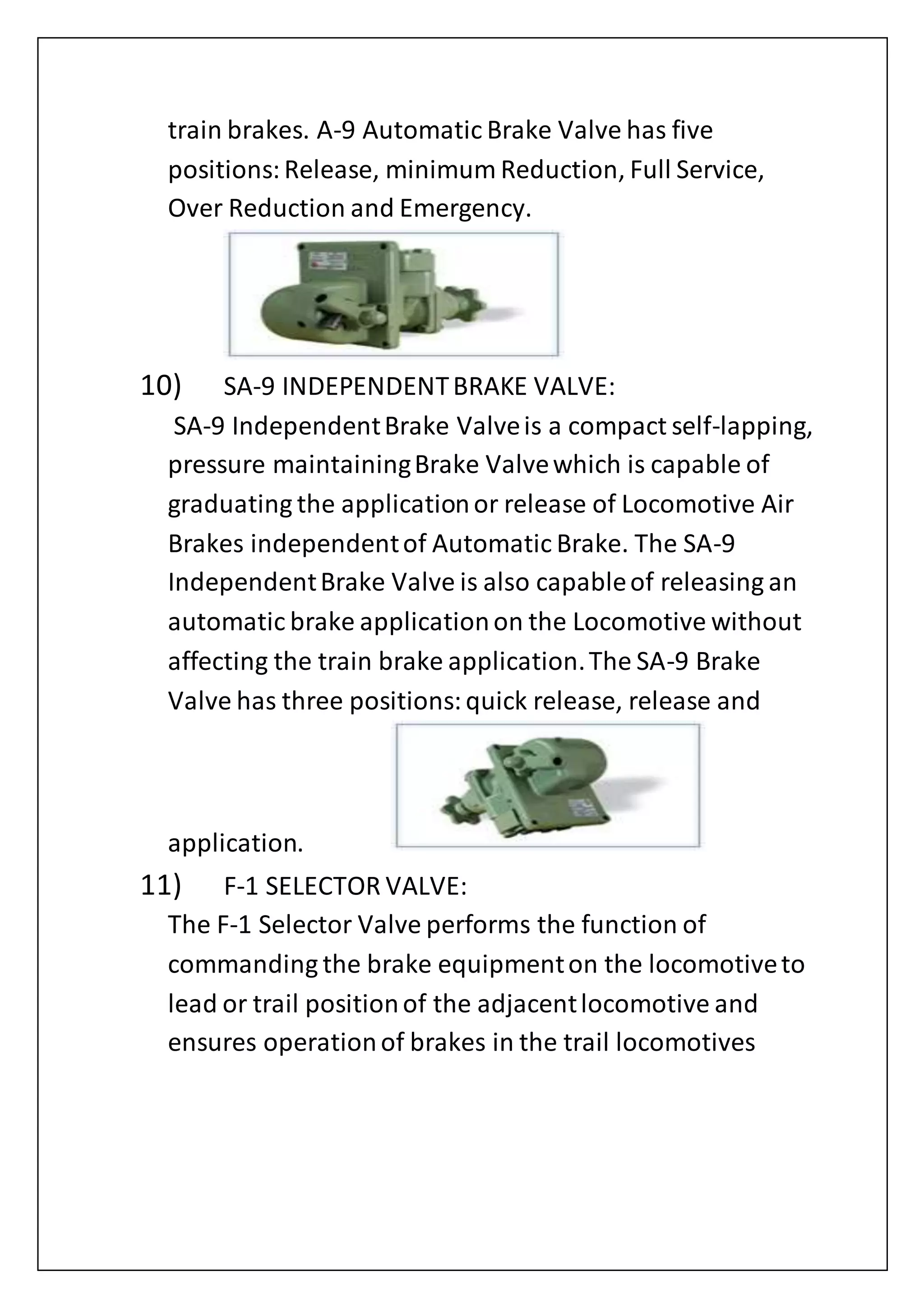 train brakes. A-9 Automatic Brake Valve has five positions: Release, minimum Reduction, Full Service, Over Reduction and Emergency.

10) SA-9 INDEPENDENT BRAKE VALVE:

SA-9 Independent Brake Valve is a compact self-lapping, pressure maintaining Brake Valve which is capable of graduating the application or release of Locomotive Air Brakes independent of Automatic Brake. The SA-9 Independent Brake Valve is also capable of releasing an automatic brake application on the Locomotive without affecting the train brake application. The SA-9 Brake Valve has three positions: quick release, release and application.

11) F-1 SELECTOR VALVE:

The F-1 Selector Valve performs the function of commanding the brake equipment on the locomotive to lead or trail position of the adjacent locomotive and ensures operation of brakes in the trail locomotives