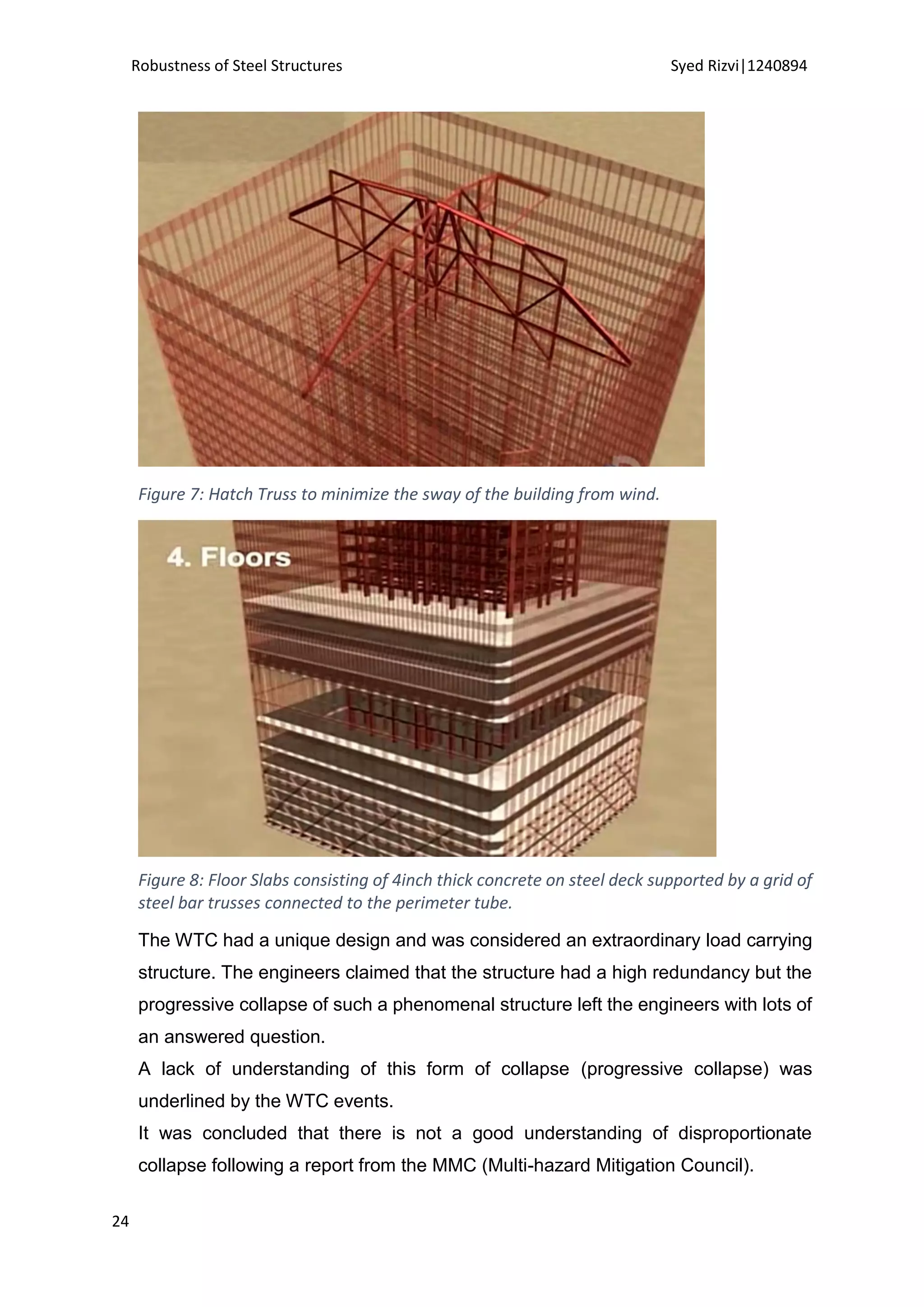 Robustness of Steel Structures

Syed Rizvi|1240894

Figure 7: Hatch Truss to minimize the sway of the building from wind.

4. Floors

Figure 8: Floor Slabs consisting of 4inch thick concrete on steel deck supported by a grid of steel bar trusses connected to the perimeter tube.

The WTC had a unique design and was considered an extraordinary load carrying structure. The engineers claimed that the structure had a high redundancy but the progressive collapse of such a phenomenal structure left the engineers with lots of an answered question.

A lack of understanding of this form of collapse (progressive collapse) was underlined by the WTC events.

It was concluded that there is not a good understanding of disproportionate collapse following a report from the MMC (Multi-hazard Mitigation Council).

24