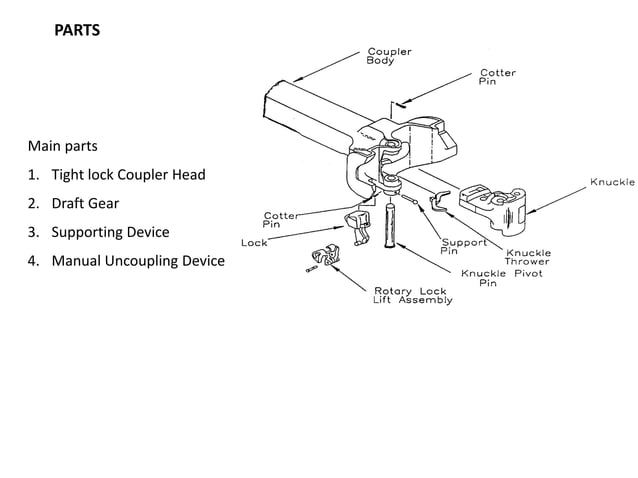 PARTS

Main parts

1. Tight lock Coupler Head
2. Draft Gear
3. Supporting Device
4. Manual Uncoupling Device

Coupler Body

Cotter Pin

Knuckle

Cotter Pin

Lock

Support Pin

Knuckle Thrower

Knuckle Pivot Pin

Rotary Lock Lift Assembly