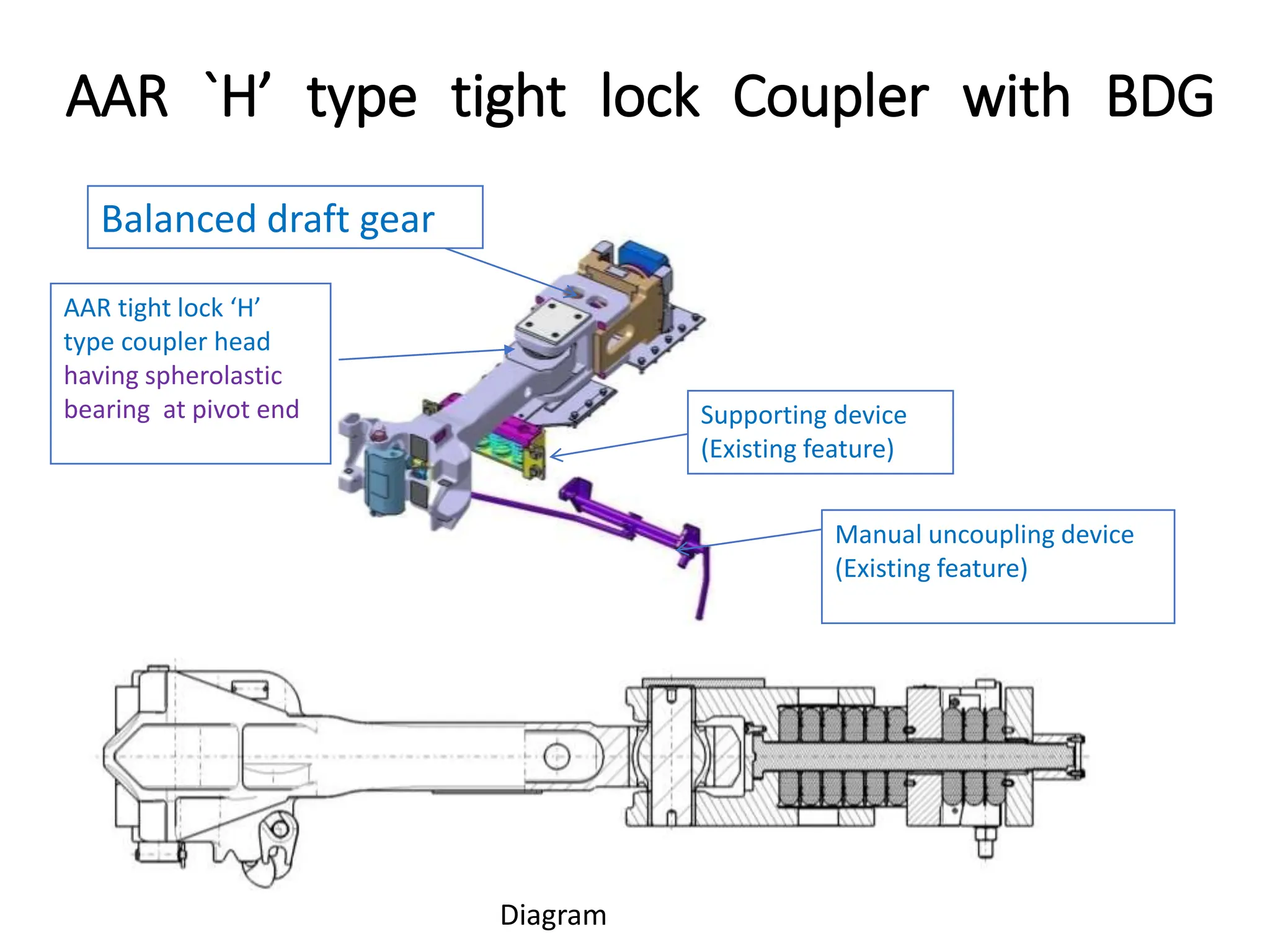 AAR `H’ type tight lock Coupler with BDG

Balanced draft gear

AAR tight lock ‘H’ type coupler head having spherolastic bearing at pivot end

Supporting device (Existing feature)

Manual uncoupling device (Existing feature)

Diagram