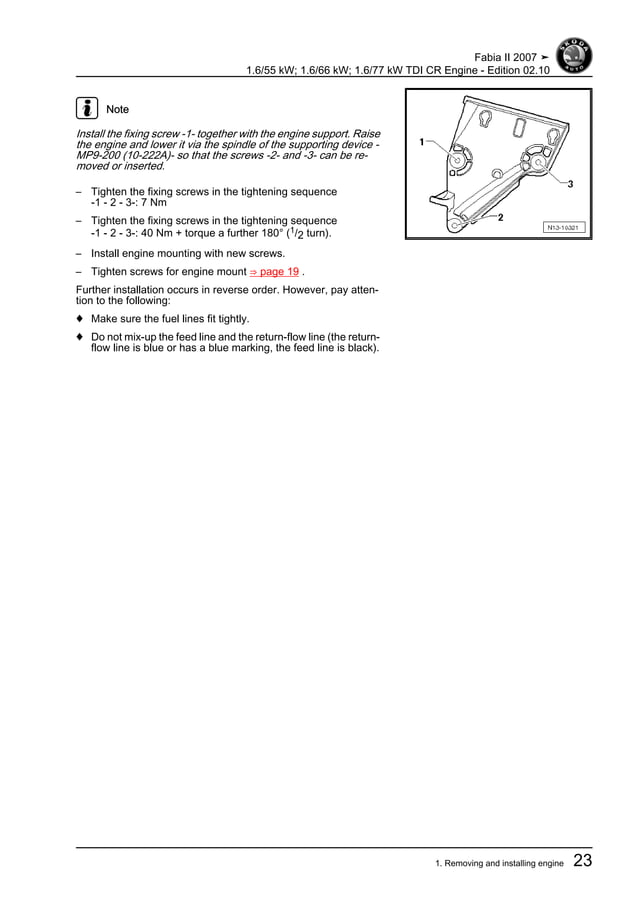 Fabia II 2007 ➤
1.6/55 kW; 1.6/66 kW; 1.6/77 kW TDI CR Engine - Edition 02.10

ŠKODA AUTO

Note

Install the fixing screw -1- together with the engine support. Raise the engine and lower it via the spindle of the supporting device - MP9-200 (10-222A)- so that the screws -2- and -3- can be removed or inserted.

– Tighten the fixing screws in the tightening sequence -1 - 2 - 3-: 7 Nm

– Tighten the fixing screws in the tightening sequence -1 - 2 - 3-: 40 Nm + torque a further 180° ($^1/_2$ turn).

– Install engine mounting with new screws.

– Tighten screws for engine mount ⇒ page 19 .

Further installation occurs in reverse order. However, pay attention to the following:

♦ Make sure the fuel lines fit tightly.

♦ Do not mix-up the feed line and the return-flow line (the return-flow line is blue or has a blue marking, the feed line is black).

1
3
2
N13-10321

1. Removing and installing engine 23