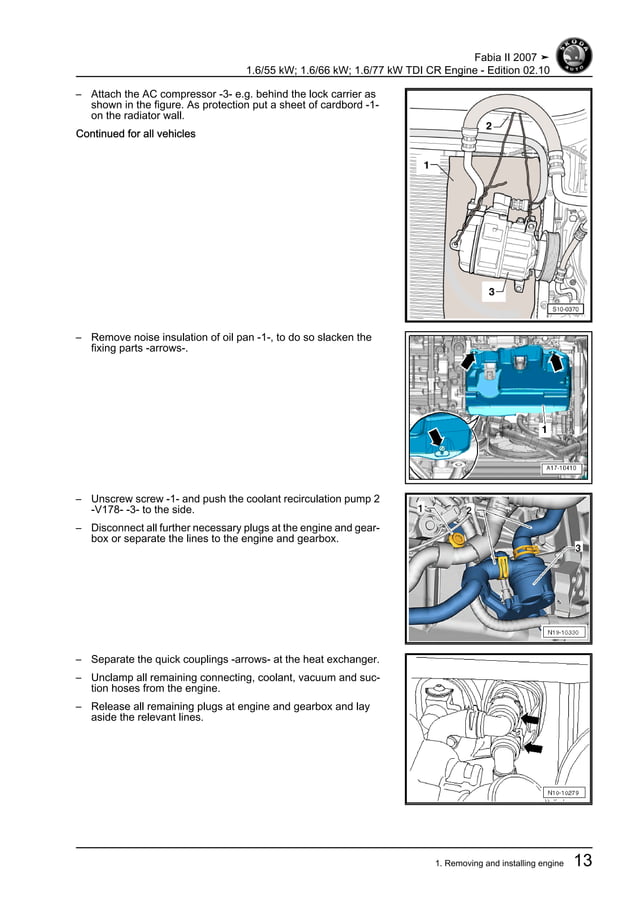 Fabia II 2007 ➤
1.6/55 kW; 1.6/66 kW; 1.6/77 kW TDI CR Engine - Edition 02.10

– Attach the AC compressor -3- e.g. behind the lock carrier as shown in the figure. As protection put a sheet of cardbord -1- on the radiator wall.

Continued for all vehicles

2
1
3
S10-0370

– Remove noise insulation of oil pan -1-, to do so slacken the fixing parts -arrows-.

1
A17-10410

– Unscrew screw -1- and push the coolant recirculation pump 2 -V178- -3- to the side.

– Disconnect all further necessary plugs at the engine and gearbox or separate the lines to the engine and gearbox.

1
2
3
N19-10330

– Separate the quick couplings -arrows- at the heat exchanger.

– Unclamp all remaining connecting, coolant, vacuum and suction hoses from the engine.

– Release all remaining plugs at engine and gearbox and lay aside the relevant lines.

N10-10279

1. Removing and installing engine 13