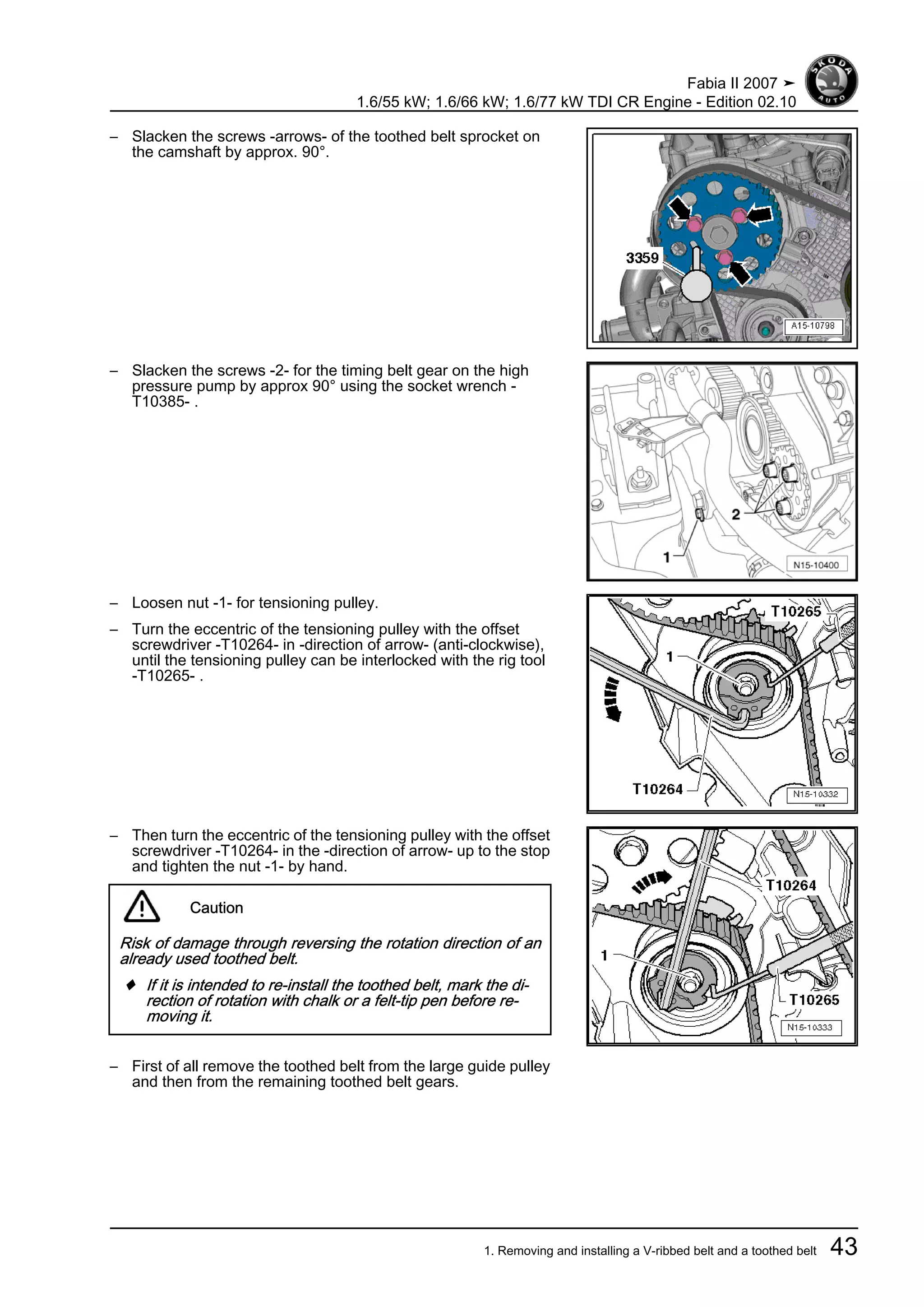 Fabia II 2007 ➤
1.6/55 kW; 1.6/66 kW; 1.6/77 kW TDI CR Engine - Edition 02.10

ŠKODA AUTO

– Slacken the screws -arrows- of the toothed belt sprocket on the camshaft by approx. 90°.

3359

A15-10798

– Slacken the screws -2- for the timing belt gear on the high pressure pump by approx 90° using the socket wrench -T10385- .

2

1

N15-10400

– Loosen nut -1- for tensioning pulley.

– Turn the eccentric of the tensioning pulley with the offset screwdriver -T10264- in -direction of arrow- (anti-clockwise), until the tensioning pulley can be interlocked with the rig tool -T10265- .

T10265

1

T10264

N15-10332

– Then turn the eccentric of the tensioning pulley with the offset screwdriver -T10264- in the -direction of arrow- up to the stop and tighten the nut -1- by hand.

Caution

Risk of damage through reversing the rotation direction of an already used toothed belt.

♦ If it is intended to re-install the toothed belt, mark the direction of rotation with chalk or a felt-tip pen before removing it.

T10264

1

T10265

N15-10333

– First of all remove the toothed belt from the large guide pulley and then from the remaining toothed belt gears.

1. Removing and installing a V-ribbed belt and a toothed belt 43