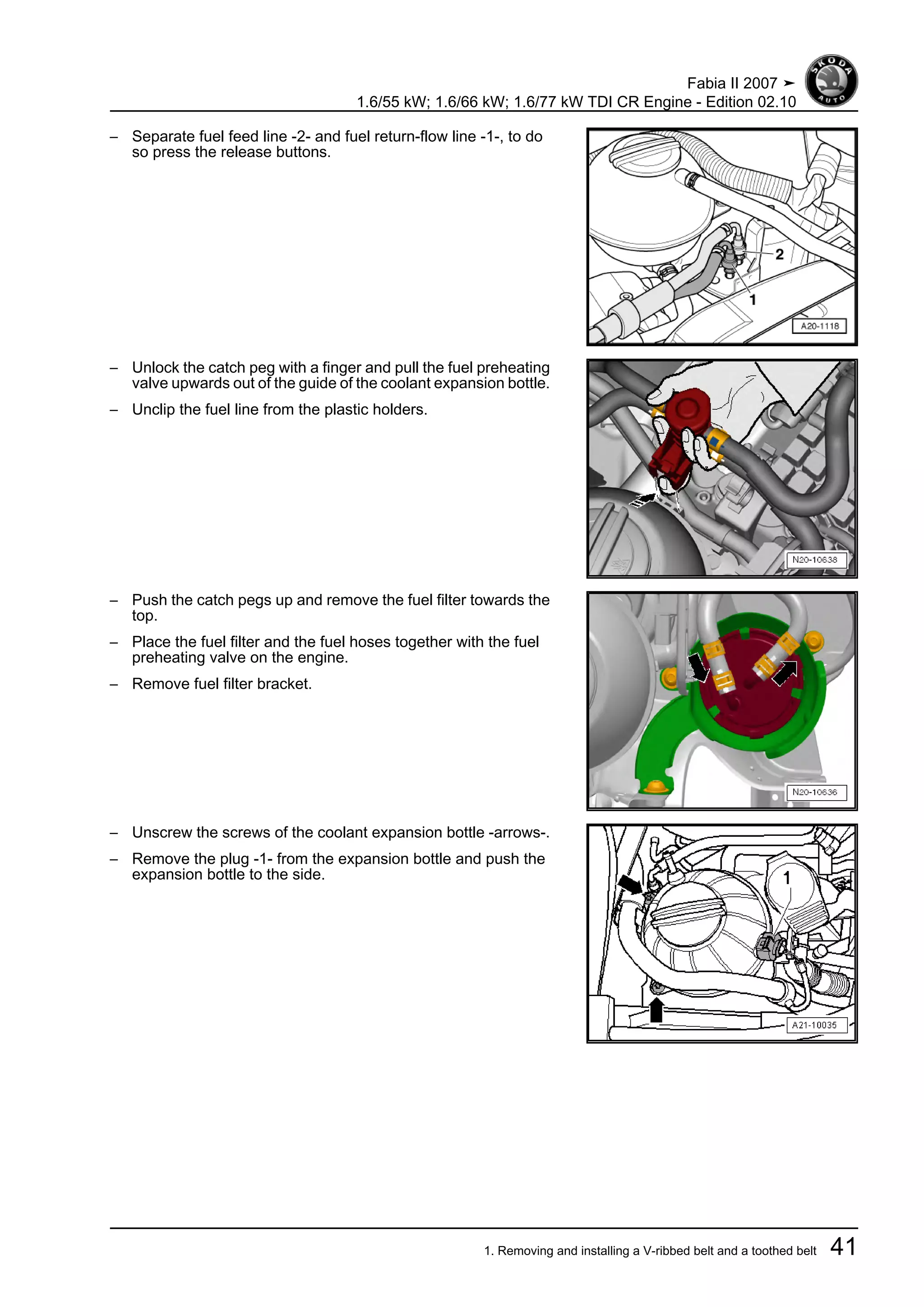 Fabia II 2007 ➤
1.6/55 kW; 1.6/66 kW; 1.6/77 kW TDI CR Engine - Edition 02.10

ŠKODA AUTO

– Separate fuel feed line -2- and fuel return-flow line -1-, to do so press the release buttons.

2
1
A20-1118

– Unlock the catch peg with a finger and pull the fuel preheating valve upwards out of the guide of the coolant expansion bottle.

– Unclip the fuel line from the plastic holders.

N20-10638

– Push the catch pegs up and remove the fuel filter towards the top.

– Place the fuel filter and the fuel hoses together with the fuel preheating valve on the engine.

– Remove fuel filter bracket.

N20-10636

– Unscrew the screws of the coolant expansion bottle -arrows-.

– Remove the plug -1- from the expansion bottle and push the expansion bottle to the side.

1
A21-10035

1. Removing and installing a V-ribbed belt and a toothed belt 41