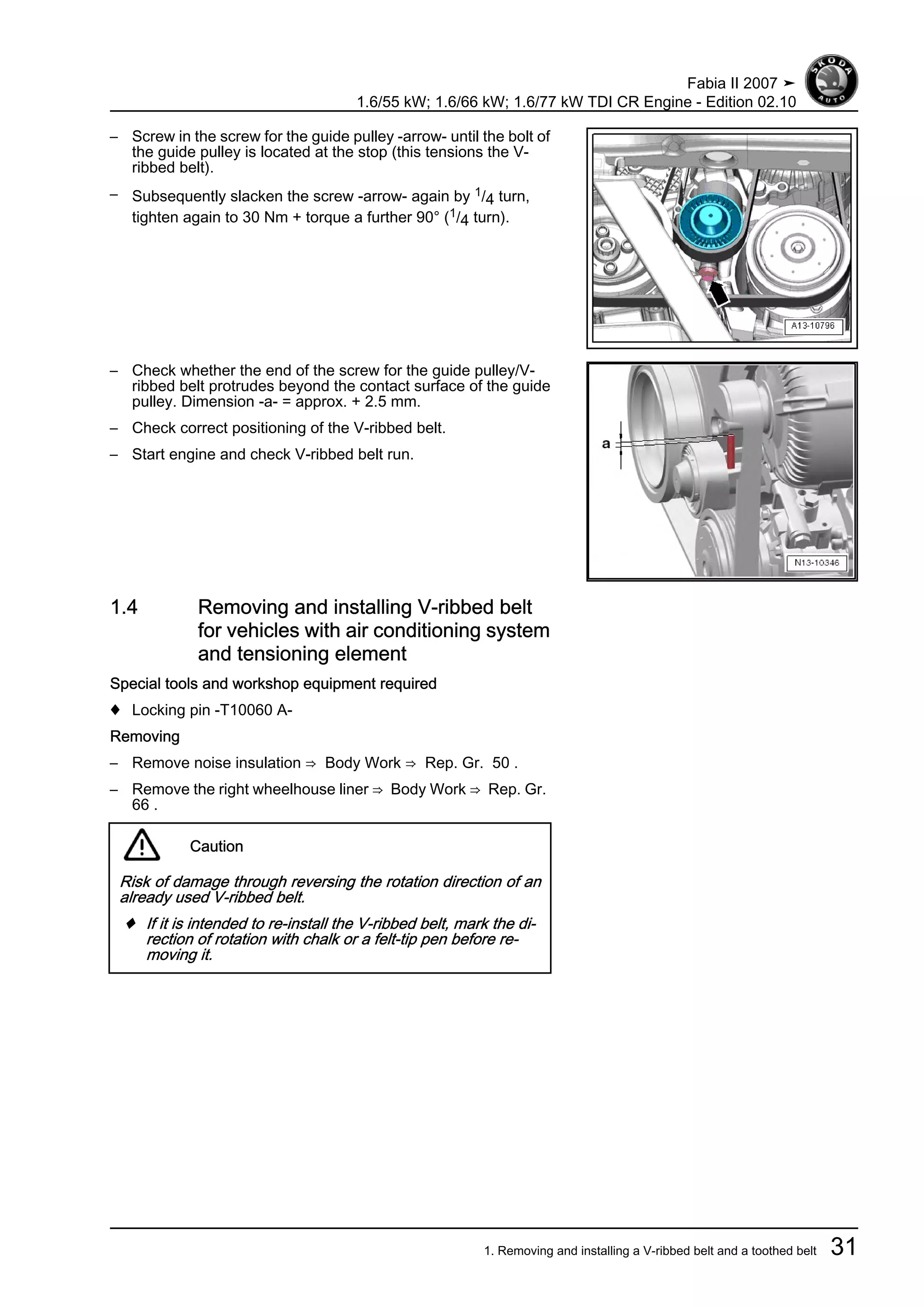 Fabia II 2007 ➤
1.6/55 kW; 1.6/66 kW; 1.6/77 kW TDI CR Engine - Edition 02.10

ŠKODA AUTO

– Screw in the screw for the guide pulley -arrow- until the bolt of the guide pulley is located at the stop (this tensions the V-ribbed belt).

– Subsequently slacken the screw -arrow- again by $^1/_4$ turn, tighten again to 30 Nm + torque a further 90° ($^1/_4$ turn).

A13-10796

– Check whether the end of the screw for the guide pulley/V-ribbed belt protrudes beyond the contact surface of the guide pulley. Dimension -a- = approx. + 2.5 mm.

– Check correct positioning of the V-ribbed belt.

– Start engine and check V-ribbed belt run.

a

N13-10346

1.4 Removing and installing V-ribbed belt for vehicles with air conditioning system and tensioning element

Special tools and workshop equipment required

♦ Locking pin -T10060 A-

Removing

– Remove noise insulation ⇒ Body Work ⇒ Rep. Gr. 50 .

– Remove the right wheelhouse liner ⇒ Body Work ⇒ Rep. Gr. 66 .

Caution

Risk of damage through reversing the rotation direction of an already used V-ribbed belt.

♦ If it is intended to re-install the V-ribbed belt, mark the direction of rotation with chalk or a felt-tip pen before removing it.

1. Removing and installing a V-ribbed belt and a toothed belt 31