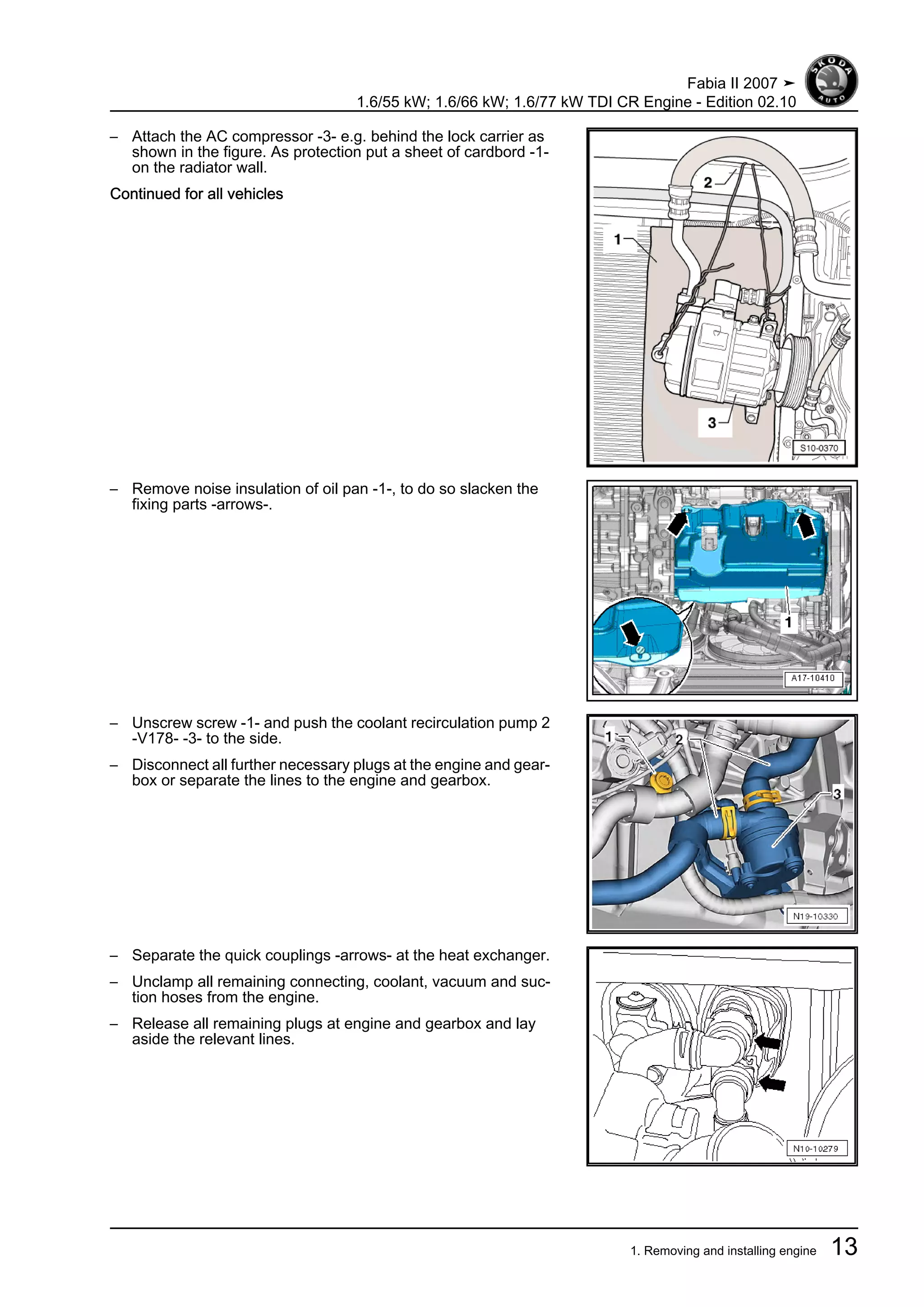 Fabia II 2007 ➤
1.6/55 kW; 1.6/66 kW; 1.6/77 kW TDI CR Engine - Edition 02.10

ŠKODA AUTO

– Attach the AC compressor -3- e.g. behind the lock carrier as shown in the figure. As protection put a sheet of cardbord -1- on the radiator wall.

Continued for all vehicles

2
1
3
S10-0370

– Remove noise insulation of oil pan -1-, to do so slacken the fixing parts -arrows-.

1
A17-10410

– Unscrew screw -1- and push the coolant recirculation pump 2 -V178- -3- to the side.

– Disconnect all further necessary plugs at the engine and gearbox or separate the lines to the engine and gearbox.

1
2
3
N19-10330

– Separate the quick couplings -arrows- at the heat exchanger.

– Unclamp all remaining connecting, coolant, vacuum and suction hoses from the engine.

– Release all remaining plugs at engine and gearbox and lay aside the relevant lines.

N10-10279

1. Removing and installing engine 13