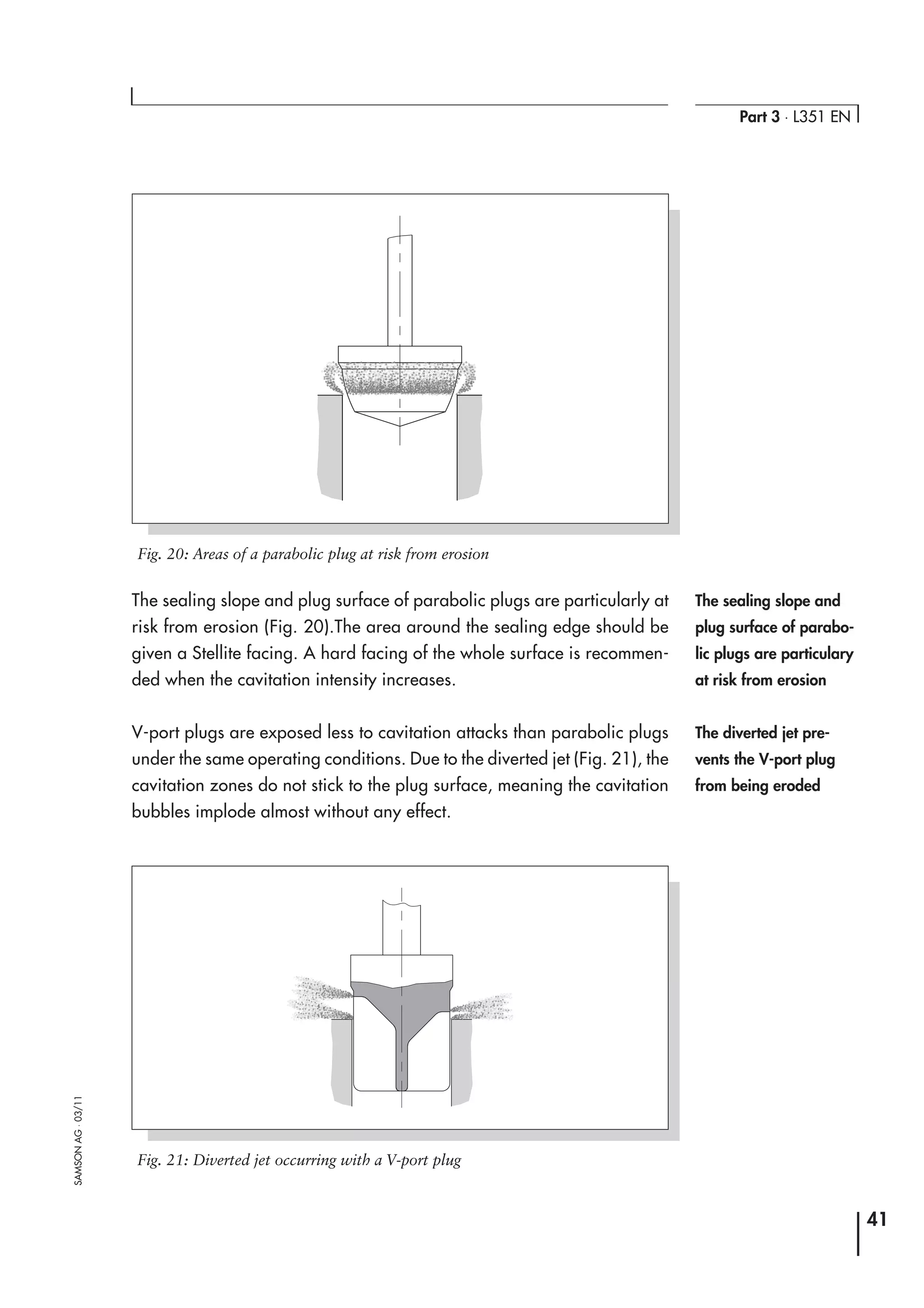 Part 3 · L351 EN

Fig. 20: Areas of a parabolic plug at risk from erosion

The sealing slope and plug surface of parabolic plugs are particularly at risk from erosion (Fig. 20).The area around the sealing edge should be given a Stellite facing. A hard facing of the whole surface is recommended when the cavitation intensity increases.

The sealing slope and plug surface of parabolic plugs are particulary at risk from erosion

V-port plugs are exposed less to cavitation attacks than parabolic plugs under the same operating conditions. Due to the diverted jet (Fig. 21), the cavitation zones do not stick to the plug surface, meaning the cavitation bubbles implode almost without any effect.

The diverted jet prevents the V-port plug from being eroded

Fig. 21: Diverted jet occurring with a V-port plug

SAMSON AG · 03/11

41