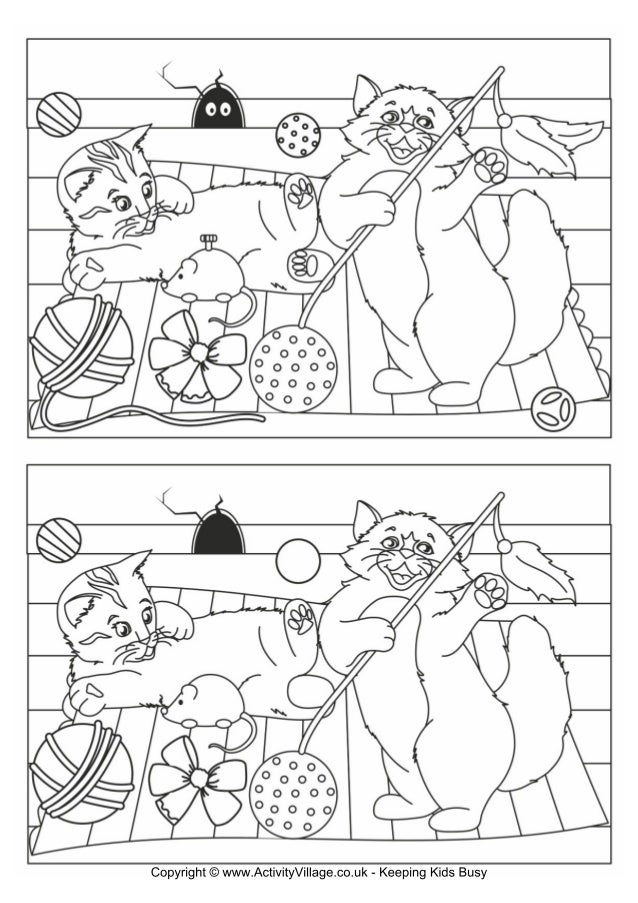 Copyright © www.ActivityVillage.co.uk - Keeping Kids Busy