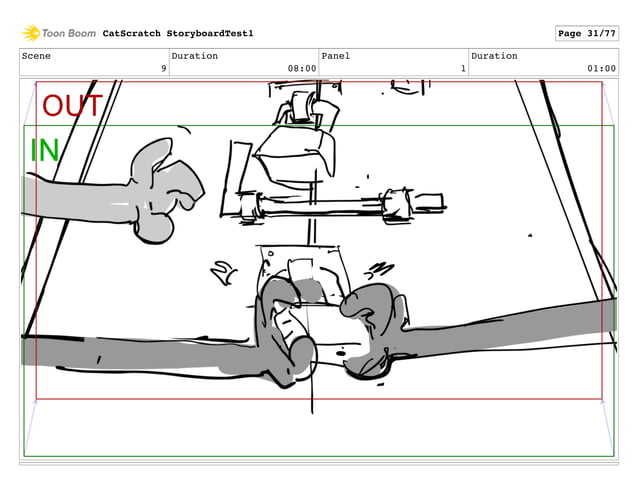 Toon Boom CatScratch StoryboardTest1

Page 31/77

| Scene | Duration | Panel | Duration |
|---|---|---|---|
| 9 | 08:00 | 1 | 01:00 |

OUT

IN